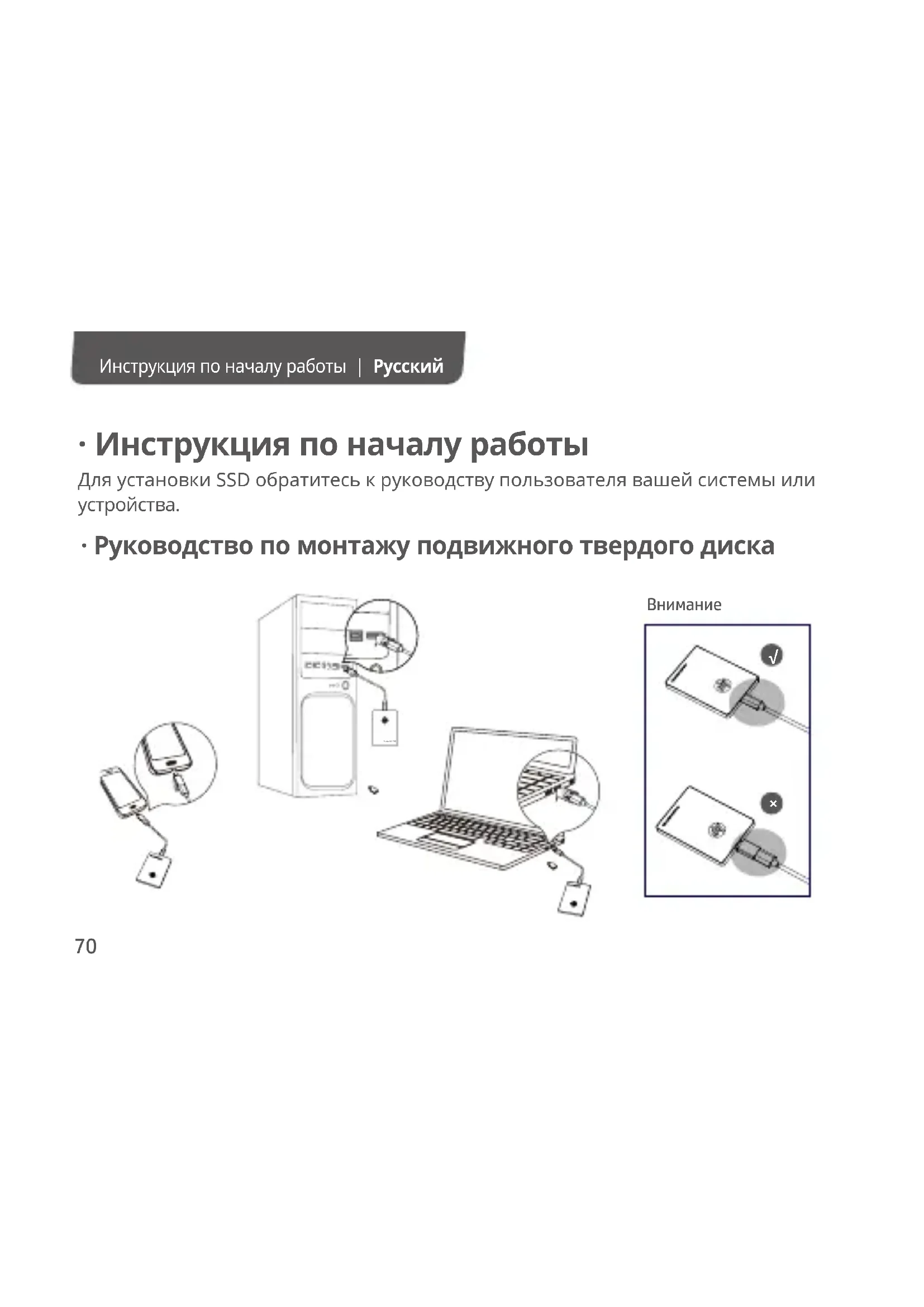 Инструкция по началу работы | Русский

· Инструкция по началу работы

Для установки SSD обратитесь к руководству пользователя вашей системы или устройства.

· Руководство по монтажу подвижного твердого диска

Внимание

√

×

70