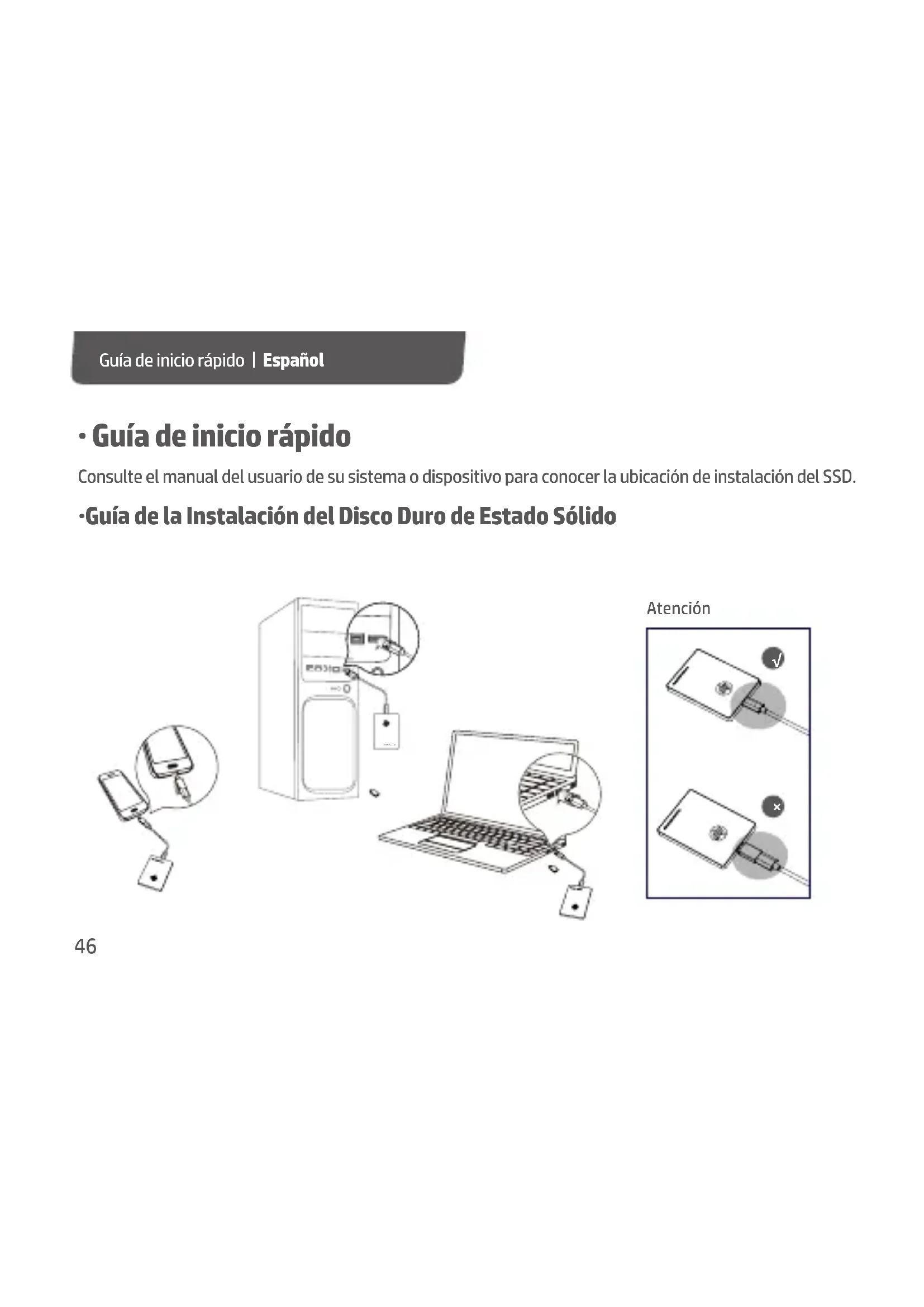 Guía de inicio rápido | Español

· Guía de inicio rápido

Consulte el manual del usuario de su sistema o dispositivo para conocer la ubicación de instalación del SSD.

·Guía de la Instalación del Disco Duro de Estado Sólido

Atención

√

×

46