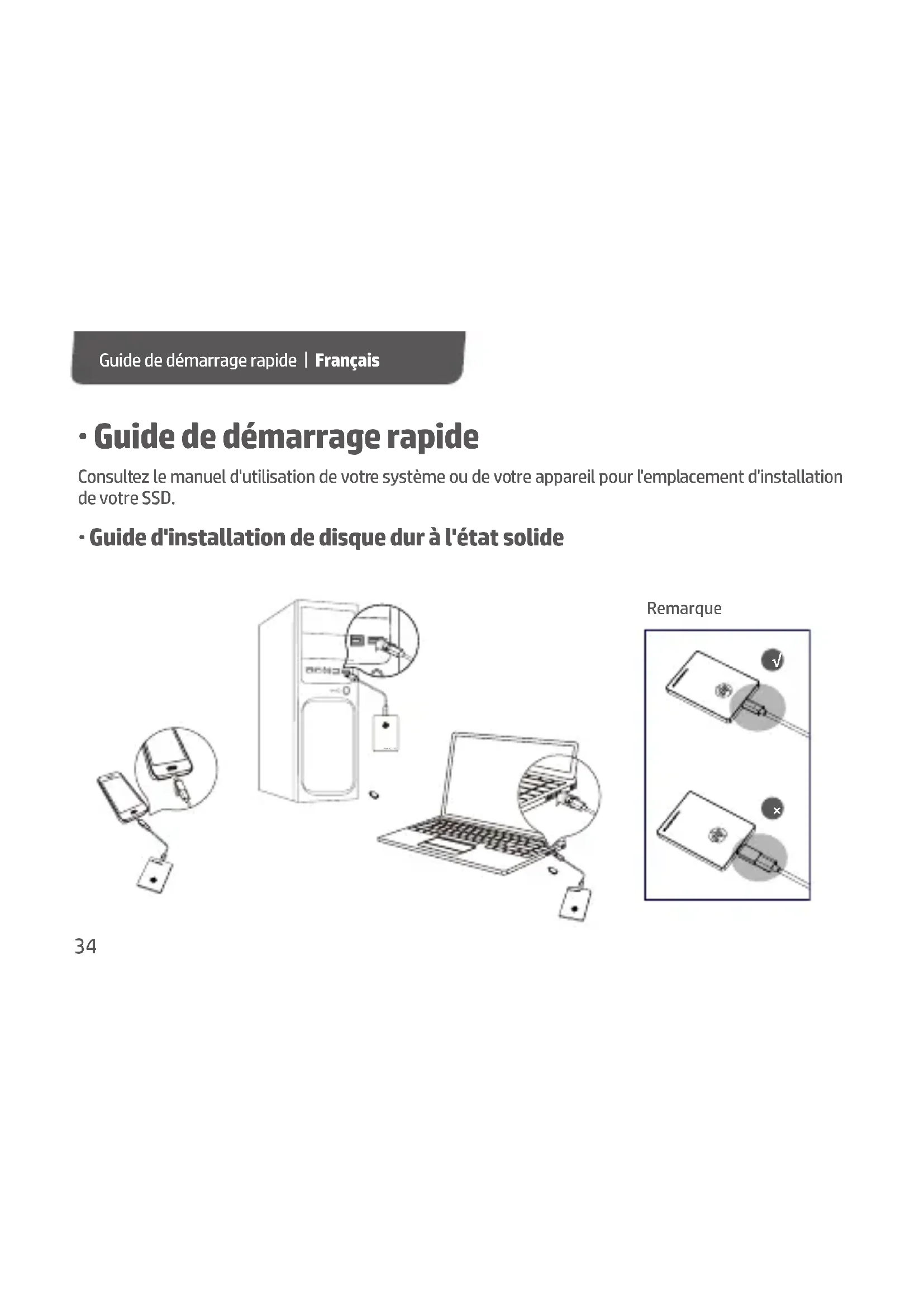 Guide de démarrage rapide | Français

· Guide de démarrage rapide

Consultez le manuel d'utilisation de votre système ou de votre appareil pour l'emplacement d'installation de votre SSD.

· Guide d'installation de disque dur à l'état solide

Remarque

√

×

34