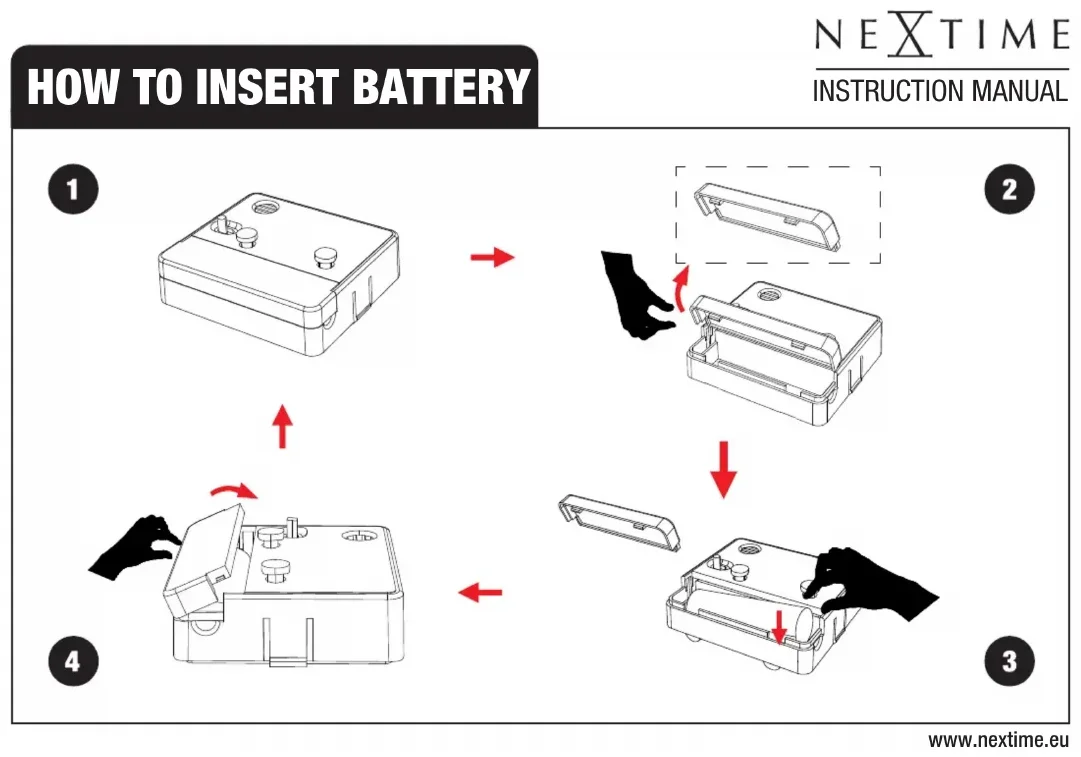 HOW TO INSERT BATTERY

NEXTIME
INSTRUCTION MANUAL

1

2

3

4

www.nextime.eu