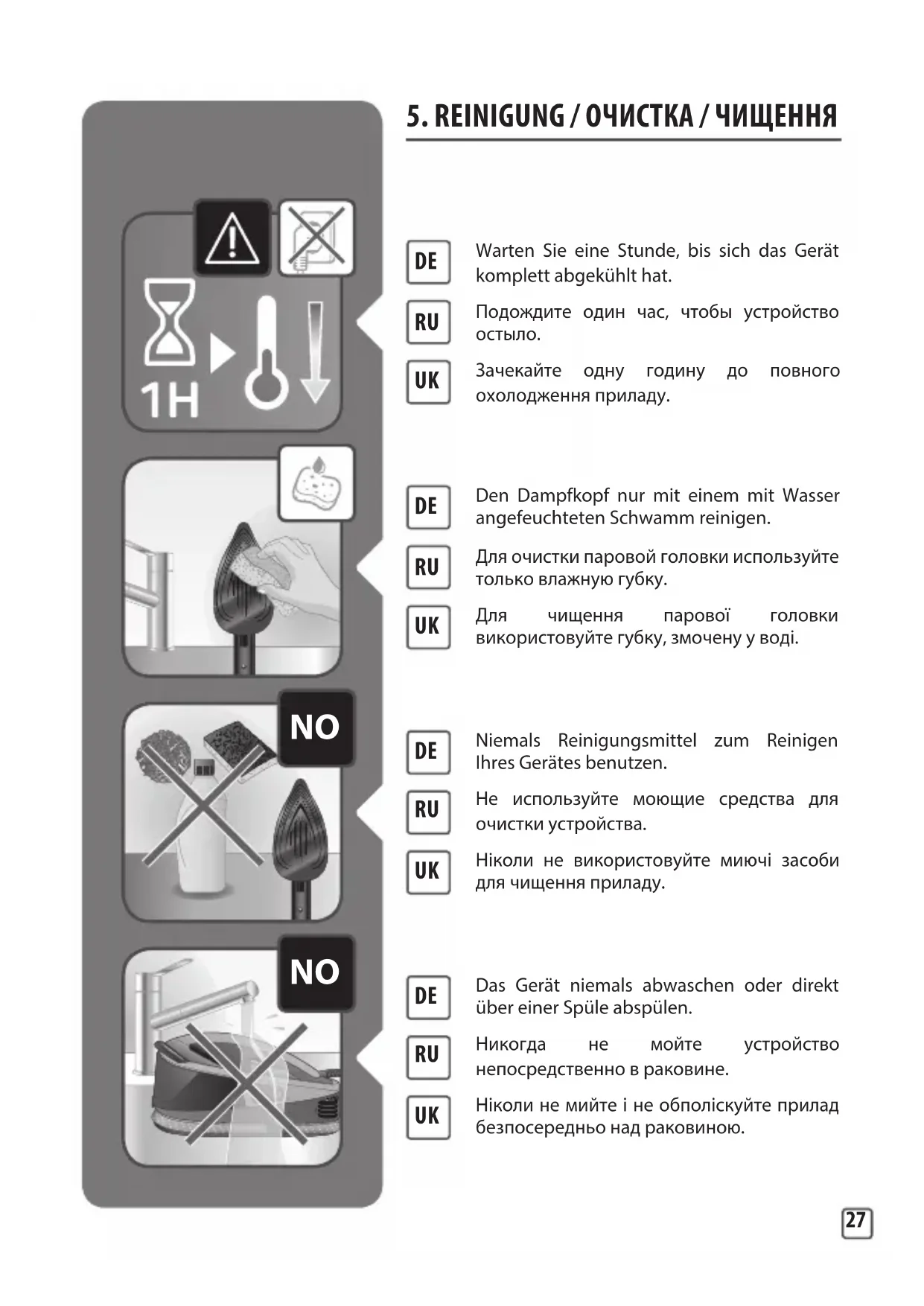 5. REINIGUNG / ОЧИСТКА / ЧИЩЕННЯ

1H

DE Warten Sie eine Stunde, bis sich das Gerät komplett abgekühlt hat.

RU Подождите один час, чтобы устройство остыло.

UK Зачекайте одну годину до повного охолодження приладу.

DE Den Dampfkopf nur mit einem mit Wasser angefeuchteten Schwamm reinigen.

RU Для очистки паровой головки используйте только влажную губку.

UK Для чищення парової головки використовуйте губку, змочену у воді.

NO

DE Niemals Reinigungsmittel zum Reinigen Ihres Gerätes benutzen.

RU Не используйте моющие средства для очистки устройства.

UK Ніколи не використовуйте миючі засоби для чищення приладу.

NO

DE Das Gerät niemals abwaschen oder direkt über einer Spüle abspülen.

RU Никогда не мойте устройство непосредственно в раковине.

UK Ніколи не мийте і не обполіскуйте прилад безпосередньо над раковиною.

27