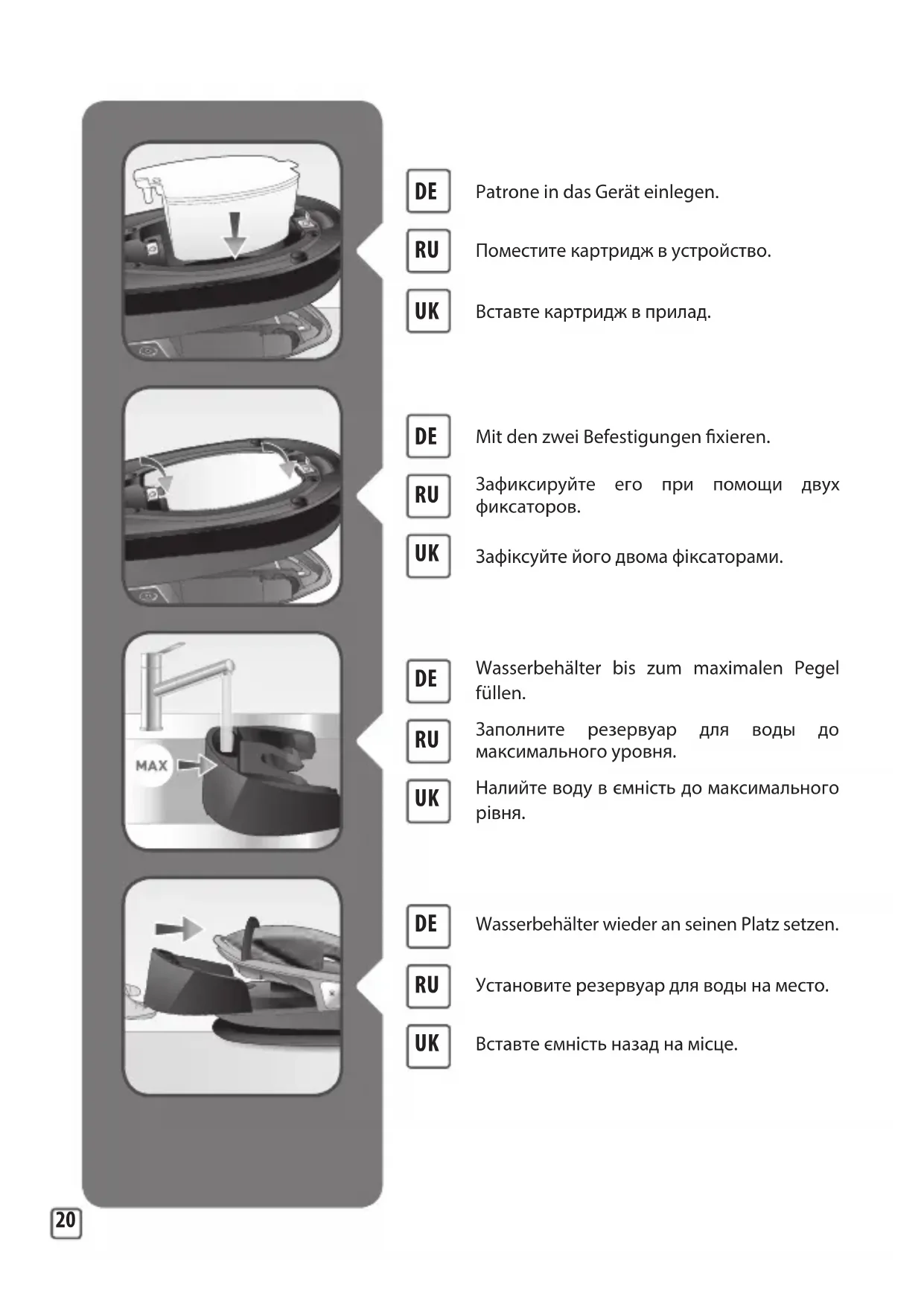 DE Patrone in das Gerät einlegen.

RU Поместите картридж в устройство.

UK Вставте картридж в прилад.

DE Mit den zwei Befestigungen fixieren.

RU Зафиксируйте его при помощи двух фиксаторов.

UK Зафіксуйте його двома фіксаторами.

MAX

DE Wasserbehälter bis zum maximalen Pegel füllen.

RU Заполните резервуар для воды до максимального уровня.

UK Налийте воду в ємність до максимального рівня.

DE Wasserbehälter wieder an seinen Platz setzen.

RU Установите резервуар для воды на место.

UK Вставте ємність назад на місце.

20