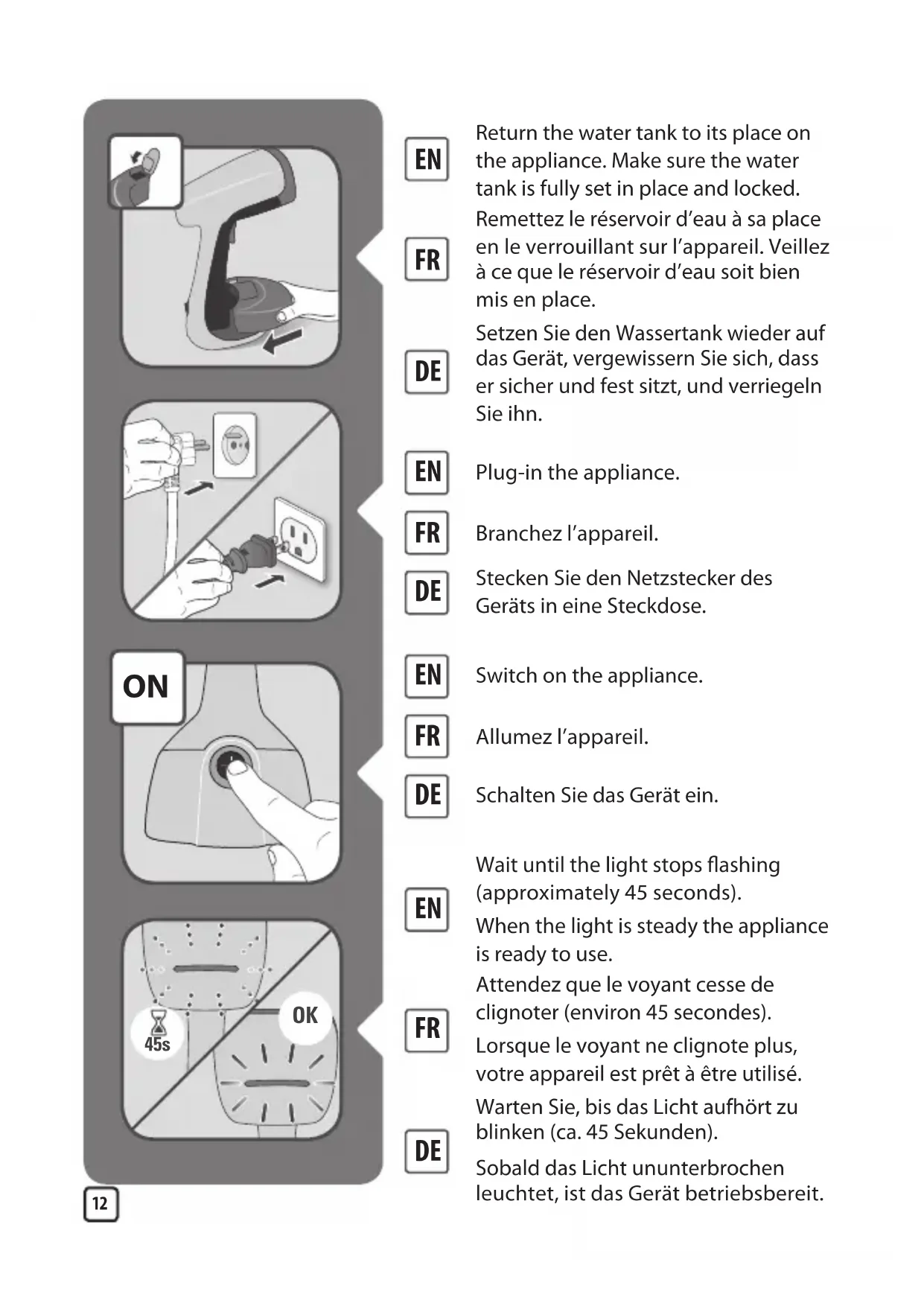 EN
Return the water tank to its place on the appliance. Make sure the water tank is fully set in place and locked.

FR
Remettez le réservoir d'eau à sa place en le verrouillant sur l'appareil. Veillez à ce que le réservoir d'eau soit bien mis en place.

DE
Setzen Sie den Wassertank wieder auf das Gerät, vergewissern Sie sich, dass er sicher und fest sitzt, und verriegeln Sie ihn.

EN
Plug-in the appliance.

FR
Branchez l'appareil.

DE
Stecken Sie den Netzstecker des Geräts in eine Steckdose.

ON

EN
Switch on the appliance.

FR
Allumez l'appareil.

DE
Schalten Sie das Gerät ein.

45s

OK

EN
Wait until the light stops flashing (approximately 45 seconds).

When the light is steady the appliance is ready to use.

FR
Attendez que le voyant cesse de clignoter (environ 45 secondes).

Lorsque le voyant ne clignote plus, votre appareil est prêt à être utilisé.

DE
Warten Sie, bis das Licht aufhört zu blinken (ca. 45 Sekunden).

Sobald das Licht ununterbrochen leuchtet, ist das Gerät betriebsbereit.

12