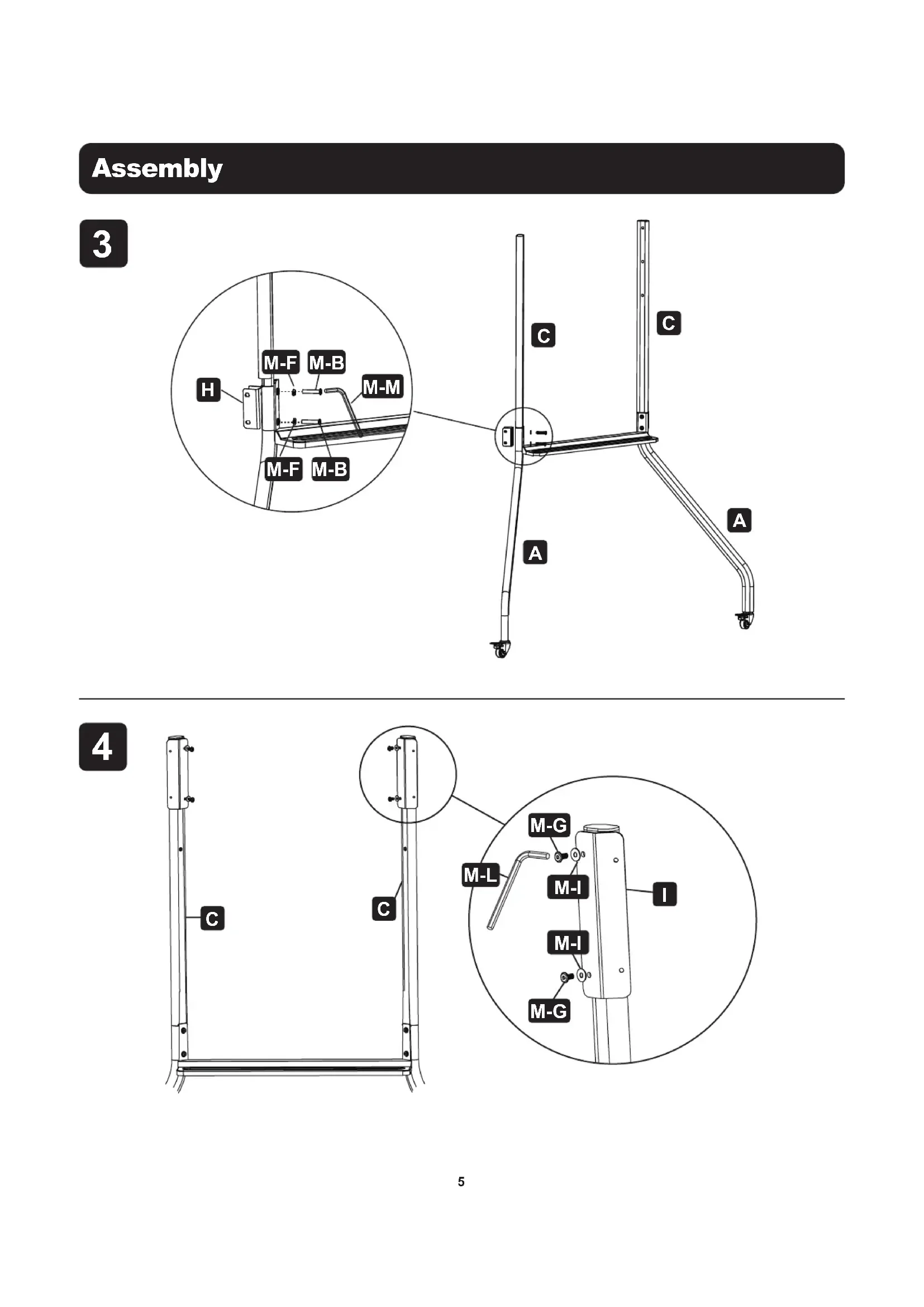 Assembly

3

M-F M-B

H

M-M

M-F M-B

C

C

A

A

4

C

C

M-G

M-L

M-I

I

M-I

M-G

5