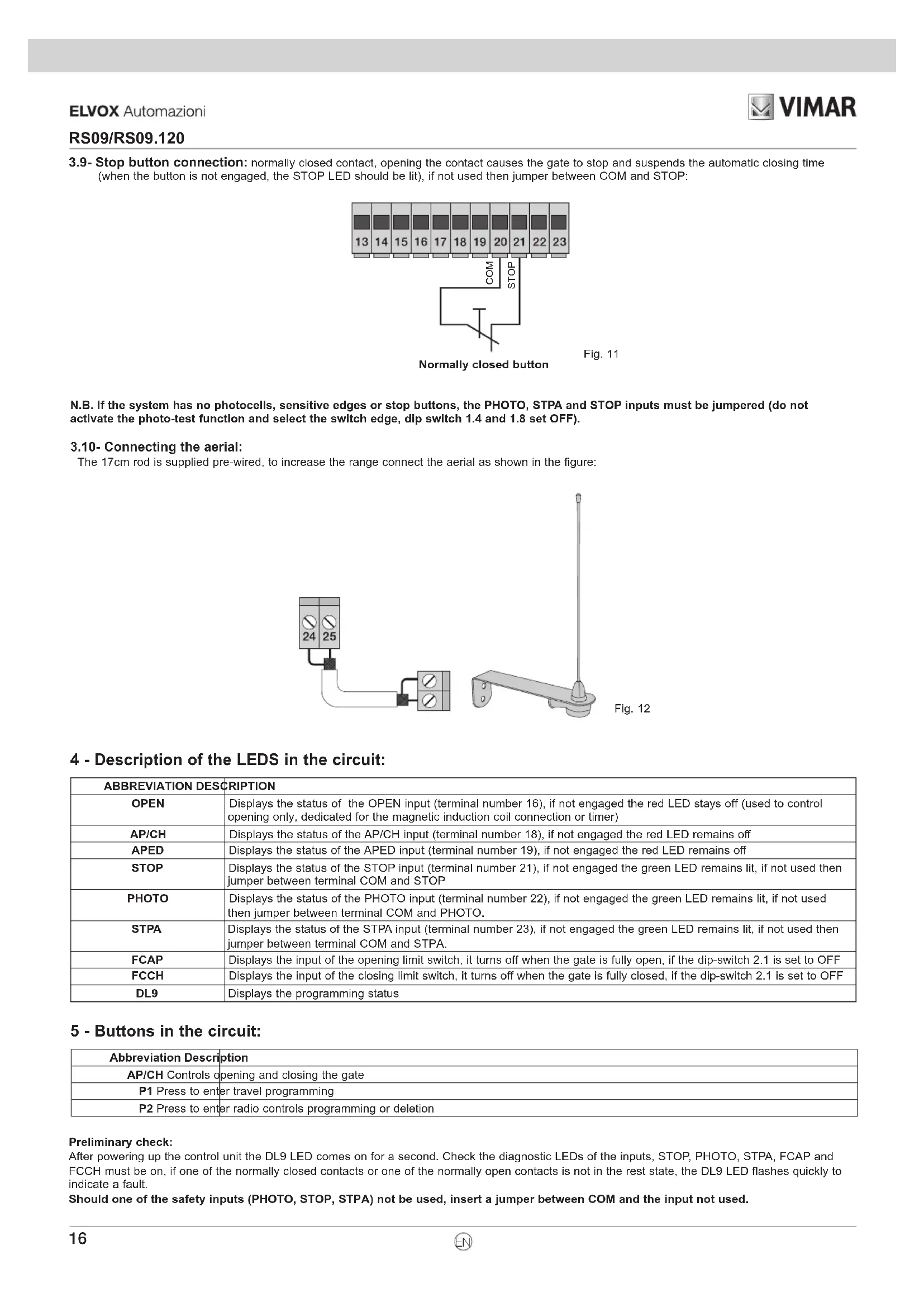 ELVOX Automazioni

VIMAR

RS09/RS09.120

3.9- Stop button connection: normally closed contact, opening the contact causes the gate to stop and suspends the automatic closing time (when the button is not engaged, the STOP LED should be lit), if not used then jumper between COM and STOP:

13 14 15 16 17 18 19 20 21 22 23

COM STOP

Normally closed button

Fig. 11

N.B. If the system has no photocells, sensitive edges or stop buttons, the PHOTO, STPA and STOP inputs must be jumpered (do not activate the photo-test function and select the switch edge, dip switch 1.4 and 1.8 set OFF).

3.10- Connecting the aerial:
The 17cm rod is supplied pre-wired, to increase the range connect the aerial as shown in the figure:

24 25

Fig. 12

4 - Description of the LEDS in the circuit:

| ABBREVIATION | DESCRIPTION |
|---|---|
| OPEN | Displays the status of the OPEN input (terminal number 16), if not engaged the red LED stays off (used to control opening only, dedicated for the magnetic induction coil connection or timer) |
| AP/CH | Displays the status of the AP/CH input (terminal number 18), if not engaged the red LED remains off |
| APED | Displays the status of the APED input (terminal number 19), if not engaged the red LED remains off |
| STOP | Displays the status of the STOP input (terminal number 21), if not engaged the green LED remains lit, if not used then jumper between terminal COM and STOP |
| PHOTO | Displays the status of the PHOTO input (terminal number 22), if not engaged the green LED remains lit, if not used then jumper between terminal COM and PHOTO. |
| STPA | Displays the status of the STPA input (terminal number 23), if not engaged the green LED remains lit, if not used then jumper between terminal COM and STPA. |
| FCAP | Displays the input of the opening limit switch, it turns off when the gate is fully open, if the dip-switch 2.1 is set to OFF |
| FCCH | Displays the input of the closing limit switch, it turns off when the gate is fully closed, if the dip-switch 2.1 is set to OFF |
| DL9 | Displays the programming status |

5 - Buttons in the circuit:

| Abbreviation | Description |
|---|---|
| AP/CH | Controls opening and closing the gate |
| P1 | Press to enter travel programming |
| P2 | Press to enter radio controls programming or deletion |

Preliminary check:
After powering up the control unit the DL9 LED comes on for a second. Check the diagnostic LEDs of the inputs, STOP, PHOTO, STPA, FCAP and FCCH must be on, if one of the normally closed contacts or one of the normally open contacts is not in the rest state, the DL9 LED flashes quickly to indicate a fault.
Should one of the safety inputs (PHOTO, STOP, STPA) not be used, insert a jumper between COM and the input not used.

16

EN