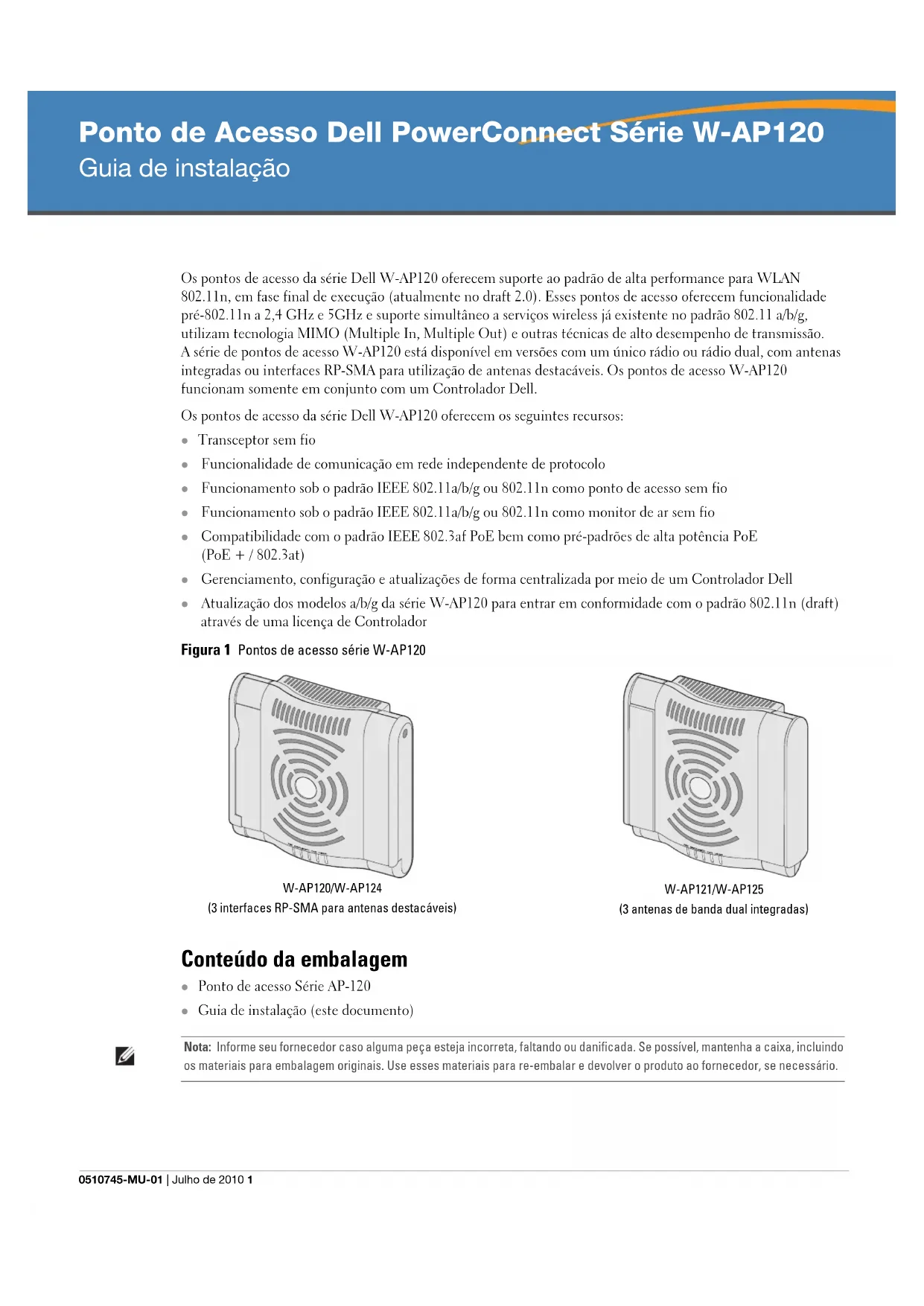 Ponto de Acesso Dell PowerConnect Série W-AP120
Guia de instalação

Os pontos de acesso da série Dell W-AP120 oferecem suporte ao padrão de alta performance para WLAN 802.11n, em fase final de execução (atualmente no draft 2.0). Esses pontos de acesso oferecem funcionalidade pré-802.11n a 2,4 GHz e 5GHz e suporte simultâneo a serviços wireless já existente no padrão 802.11 a/b/g, utilizam tecnologia MIMO (Multiple In, Multiple Out) e outras técnicas de alto desempenho de transmissão. A série de pontos de acesso W-AP120 está disponível em versões com um único rádio ou rádio dual, com antenas integradas ou interfaces RP-SMA para utilização de antenas destacáveis. Os pontos de acesso W-AP120 funcionam somente em conjunto com um Controlador Dell.

Os pontos de acesso da série Dell W-AP120 oferecem os seguintes recursos:

- Transceptor sem fio
- Funcionalidade de comunicação em rede independente de protocolo
- Funcionamento sob o padrão IEEE 802.11a/b/g ou 802.11n como ponto de acesso sem fio
- Funcionamento sob o padrão IEEE 802.11a/b/g ou 802.11n como monitor de ar sem fio
- Compatibilidade com o padrão IEEE 802.3af PoE bem como pré-padrões de alta potência PoE (PoE + / 802.3at)
- Gerenciamento, configuração e atualizações de forma centralizada por meio de um Controlador Dell
- Atualização dos modelos a/b/g da série W-AP120 para entrar em conformidade com o padrão 802.11n (draft) através de uma licença de Controlador

Figura 1 Pontos de acesso série W-AP120

W-AP120/W-AP124
(3 interfaces RP-SMA para antenas destacáveis)

W-AP121/W-AP125
(3 antenas de banda dual integradas)

Conteúdo da embalagem

- Ponto de acesso Série AP-120
- Guia de instalação (este documento)

Nota: Informe seu fornecedor caso alguma peça esteja incorreta, faltando ou danificada. Se possível, mantenha a caixa, incluindo os materiais para embalagem originais. Use esses materiais para re-embalar e devolver o produto ao fornecedor, se necessário.

0510745-MU-01 | Julho de 2010 1