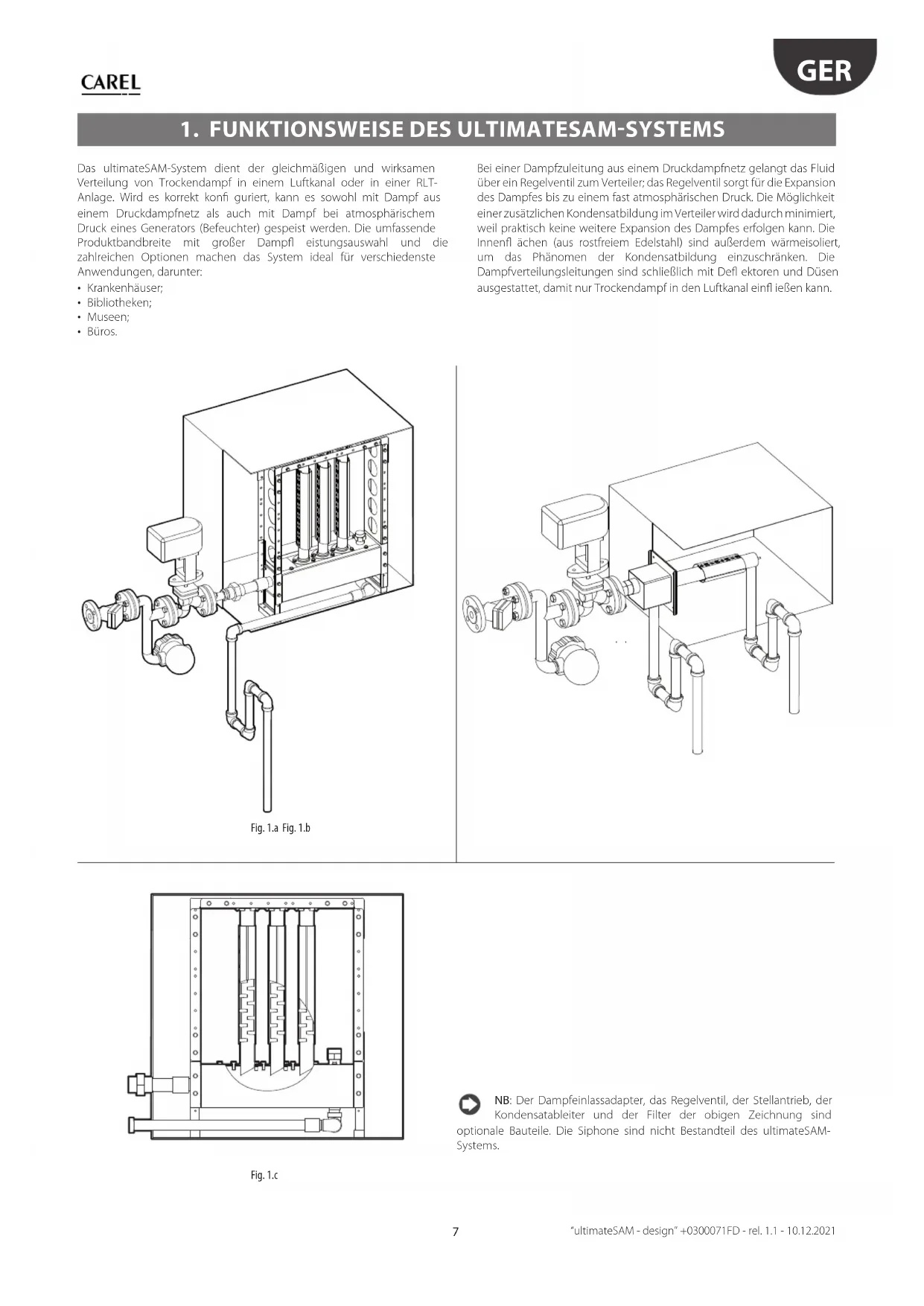 CAREL

GER

1. FUNKTIONSWEISE DES ULTIMATESAM-SYSTEMS

Das ultimateSAM-System dient der gleichmäßigen und wirksamen Verteilung von Trockendampf in einem Luftkanal oder in einer RLT-Anlage. Wird es korrekt konfi guriert, kann es sowohl mit Dampf aus einem Druckdampfnetz als auch mit Dampf bei atmosphärischem Druck eines Generators (Befeuchter) gespeist werden. Die umfassende Produktbandbreite mit großer Dampfl eistungsauswahl und die zahlreichen Optionen machen das System ideal für verschiedenste Anwendungen, darunter:
• Krankenhäuser;
• Bibliotheken;
• Museen;
• Büros.

Bei einer Dampfzuleitung aus einem Druckdampfnetz gelangt das Fluid über ein Regelventil zum Verteiler; das Regelventil sorgt für die Expansion des Dampfes bis zu einem fast atmosphärischen Druck. Die Möglichkeit einer zusätzlichen Kondensatbildung im Verteiler wird dadurch minimiert, weil praktisch keine weitere Expansion des Dampfes erfolgen kann. Die Innenfl ächen (aus rostfreiem Edelstahl) sind außerdem wärmeisoliert, um das Phänomen der Kondensatbildung einzuschränken. Die Dampfverteilungsleitungen sind schließlich mit Defl ektoren und Düsen ausgestattet, damit nur Trockendampf in den Luftkanal einfl ießen kann.

Fig. 1.a Fig. 1.b

Fig. 1.c

NB: Der Dampfeinlassadapter, das Regelventil, der Stellantrieb, der Kondensatableiter und der Filter der obigen Zeichnung sind optionale Bauteile. Die Siphone sind nicht Bestandteil des ultimateSAM-Systems.

7

"ultimateSAM - design" +0300071FD - rel. 1.1 - 10.12.2021