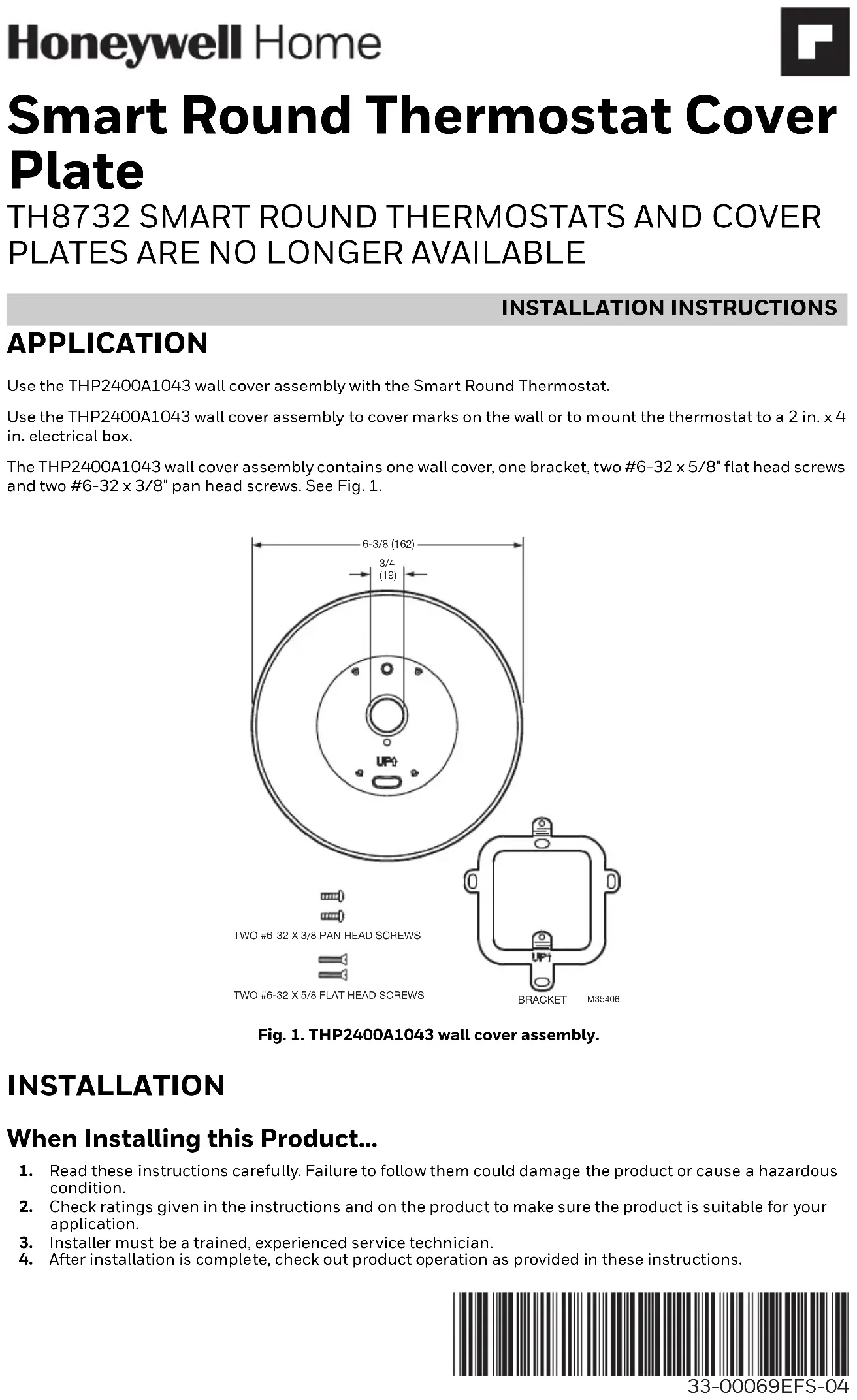 Honeywell Home

Smart Round Thermostat Cover Plate

TH8732 SMART ROUND THERMOSTATS AND COVER PLATES ARE NO LONGER AVAILABLE

INSTALLATION INSTRUCTIONS

APPLICATION

Use the THP2400A1043 wall cover assembly with the Smart Round Thermostat.

Use the THP2400A1043 wall cover assembly to cover marks on the wall or to mount the thermostat to a 2 in. x 4 in. electrical box.

The THP2400A1043 wall cover assembly contains one wall cover, one bracket, two #6-32 x 5/8" flat head screws and two #6-32 x 3/8" pan head screws. See Fig. 1.

6-3/8 (162)
3/4 (19)
UP
TWO #6-32 X 3/8 PAN HEAD SCREWS
TWO #6-32 X 5/8 FLAT HEAD SCREWS
UP
BRACKET
M35406

Fig. 1. THP2400A1043 wall cover assembly.

INSTALLATION

When Installing this Product...

1. Read these instructions carefully. Failure to follow them could damage the product or cause a hazardous condition.
2. Check ratings given in the instructions and on the product to make sure the product is suitable for your application.
3. Installer must be a trained, experienced service technician.
4. After installation is complete, check out product operation as provided in these instructions.

33-00069EFS-04