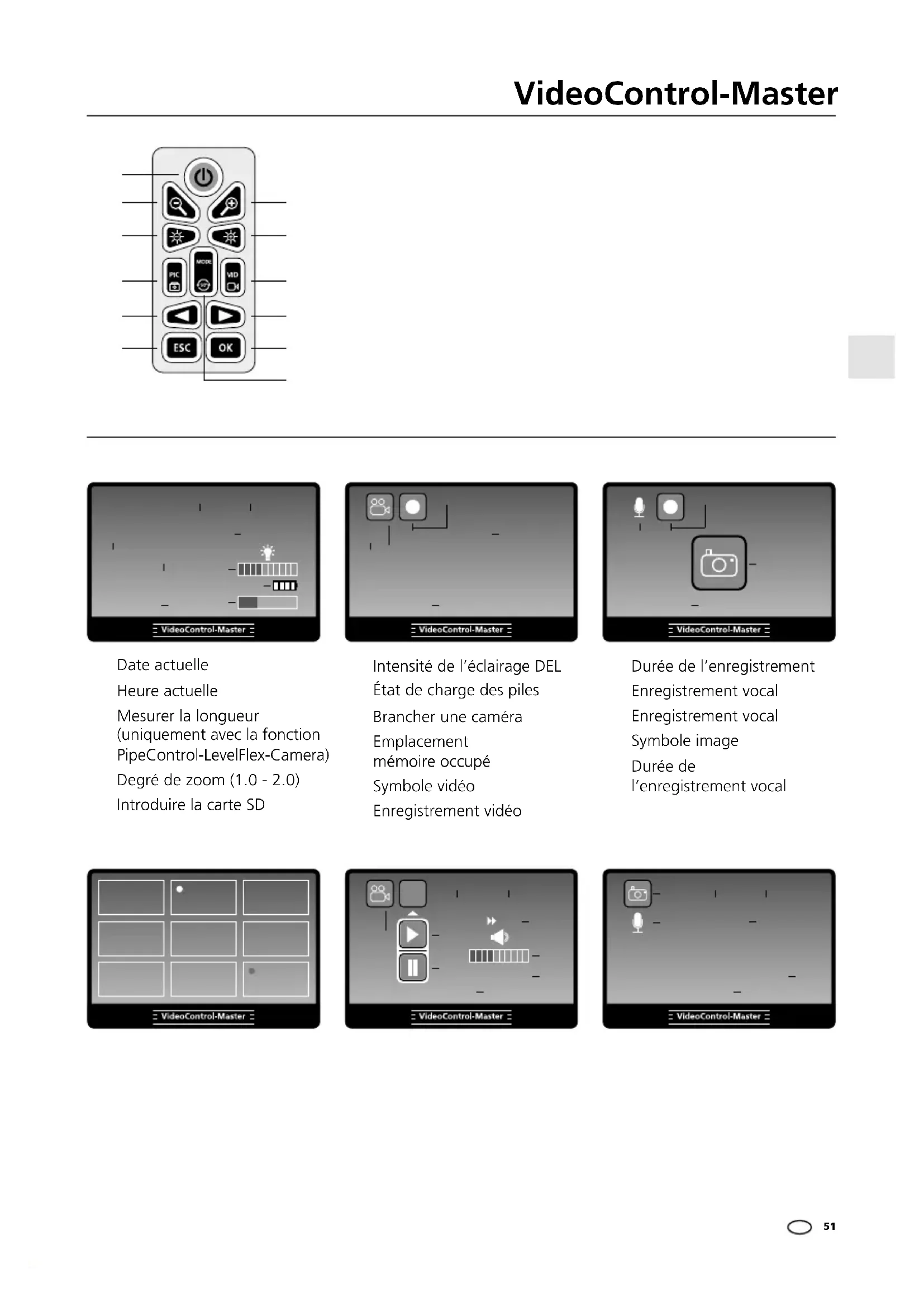 VideoControl-Master

MODE
PIC
VID
ESC
OK

VideoControl-Master

VideoControl-Master

VideoControl-Master

Date actuelle
Heure actuelle
Mesurer la longueur (uniquement avec la fonction PipeControl-LevelFlex-Camera)
Degré de zoom (1.0 - 2.0)
Introduire la carte SD

Intensité de l'éclairage DEL
État de charge des piles
Brancher une caméra
Emplacement mémoire occupé
Symbole vidéo
Enregistrement vidéo

Durée de l'enregistrement
Enregistrement vocal
Enregistrement vocal
Symbole image
Durée de l'enregistrement vocal

VideoControl-Master

VideoControl-Master

VideoControl-Master

51