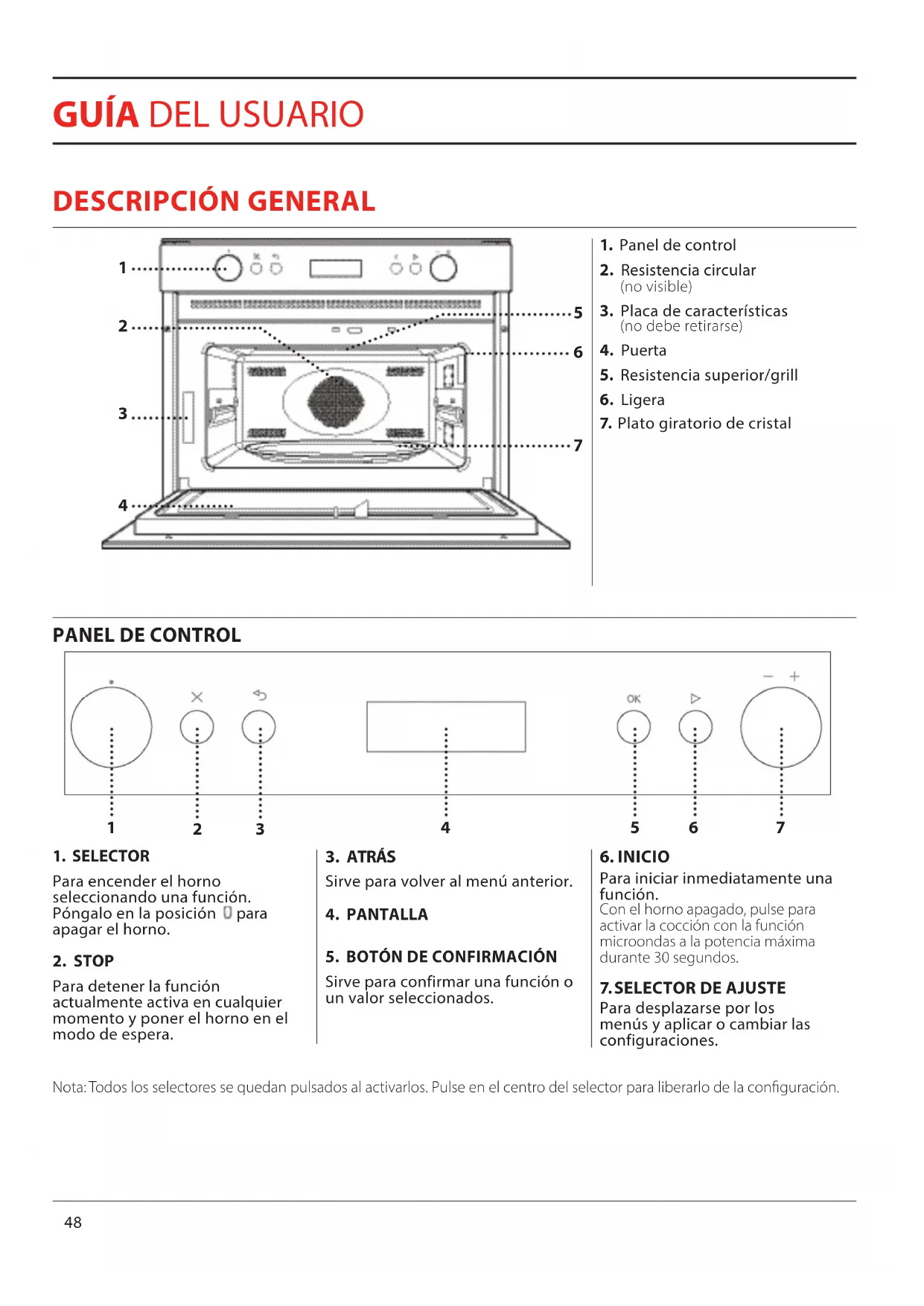 GUÍA DEL USUARIO

DESCRIPCIÓN GENERAL

1
2
3
4
5
6
7

1. Panel de control
2. Resistencia circular (no visible)
3. Placa de características (no debe retirarse)
4. Puerta
5. Resistencia superior/grill
6. Ligera
7. Plato giratorio de cristal

PANEL DE CONTROL

OK

− +

1 2 3 4 5 6 7

1. SELECTOR
Para encender el horno seleccionando una función. Póngalo en la posición 0 para apagar el horno.

2. STOP
Para detener la función actualmente activa en cualquier momento y poner el horno en el modo de espera.

3. ATRÁS
Sirve para volver al menú anterior.

4. PANTALLA

5. BOTÓN DE CONFIRMACIÓN
Sirve para confirmar una función o un valor seleccionados.

6. INICIO
Para iniciar inmediatamente una función.
Con el horno apagado, pulse para activar la cocción con la función microondas a la potencia máxima durante 30 segundos.

7. SELECTOR DE AJUSTE
Para desplazarse por los menús y aplicar o cambiar las configuraciones.

Nota: Todos los selectores se quedan pulsados al activarlos. Pulse en el centro del selector para liberarlo de la configuración.

48