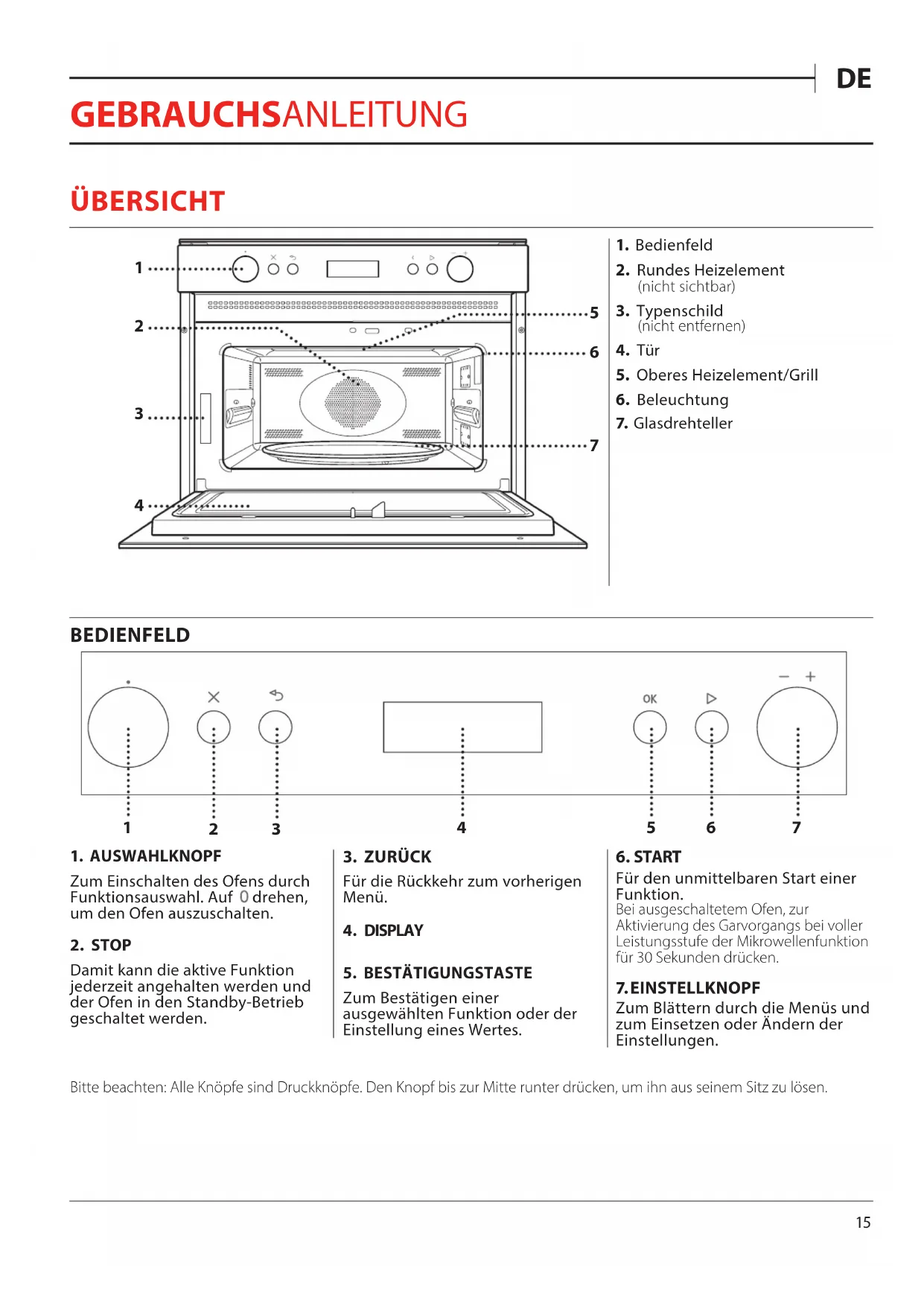 DE

GEBRAUCHSANLEITUNG

ÜBERSICHT

1
2
3
4
5
6
7

1. Bedienfeld
2. Rundes Heizelement (nicht sichtbar)
3. Typenschild (nicht entfernen)
4. Tür
5. Oberes Heizelement/Grill
6. Beleuchtung
7. Glasdrehteller

BEDIENFELD

OK
− +

1 2 3 4 5 6 7

1. AUSWAHLKNOPF
Zum Einschalten des Ofens durch Funktionsauswahl. Auf 0 drehen, um den Ofen auszuschalten.

2. STOP
Damit kann die aktive Funktion jederzeit angehalten werden und der Ofen in den Standby-Betrieb geschaltet werden.

3. ZURÜCK
Für die Rückkehr zum vorherigen Menü.

4. DISPLAY

5. BESTÄTIGUNGSTASTE
Zum Bestätigen einer ausgewählten Funktion oder der Einstellung eines Wertes.

6. START
Für den unmittelbaren Start einer Funktion.
Bei ausgeschaltetem Ofen, zur Aktivierung des Garvorgangs bei voller Leistungsstufe der Mikrowellenfunktion für 30 Sekunden drücken.

7. EINSTELLKNOPF
Zum Blättern durch die Menüs und zum Einsetzen oder Ändern der Einstellungen.

Bitte beachten: Alle Knöpfe sind Druckknöpfe. Den Knopf bis zur Mitte runter drücken, um ihn aus seinem Sitz zu lösen.

15