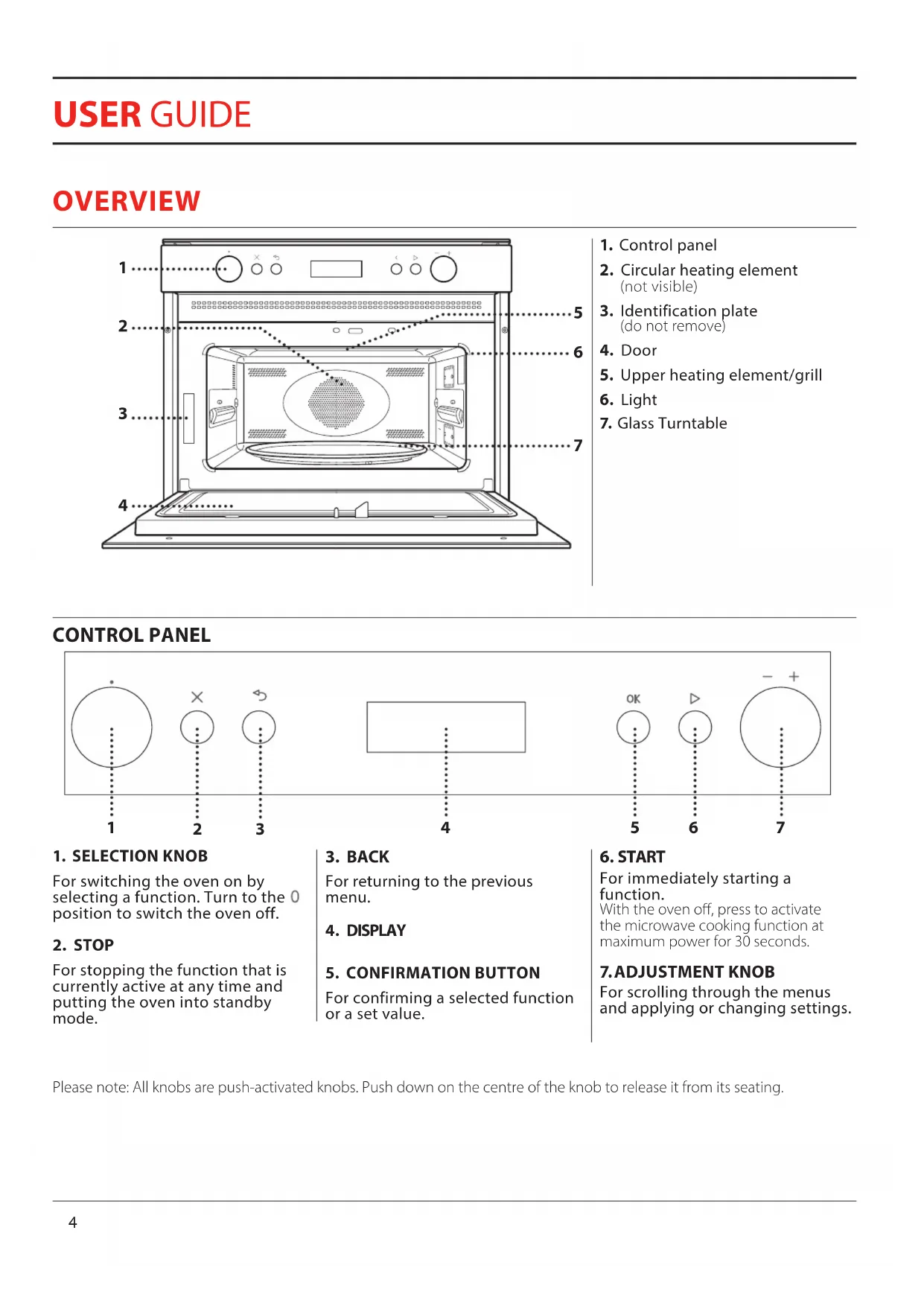 USER GUIDE

OVERVIEW

1
2
3
4
5
6
7

1. Control panel
2. Circular heating element (not visible)
3. Identification plate (do not remove)
4. Door
5. Upper heating element/grill
6. Light
7. Glass Turntable

CONTROL PANEL

OK
− +

1 2 3 4 5 6 7

1. SELECTION KNOB
For switching the oven on by selecting a function. Turn to the 0 position to switch the oven off.

2. STOP
For stopping the function that is currently active at any time and putting the oven into standby mode.

3. BACK
For returning to the previous menu.

4. DISPLAY

5. CONFIRMATION BUTTON
For confirming a selected function or a set value.

6. START
For immediately starting a function.
With the oven off, press to activate the microwave cooking function at maximum power for 30 seconds.

7. ADJUSTMENT KNOB
For scrolling through the menus and applying or changing settings.

Please note: All knobs are push-activated knobs. Push down on the centre of the knob to release it from its seating.

4