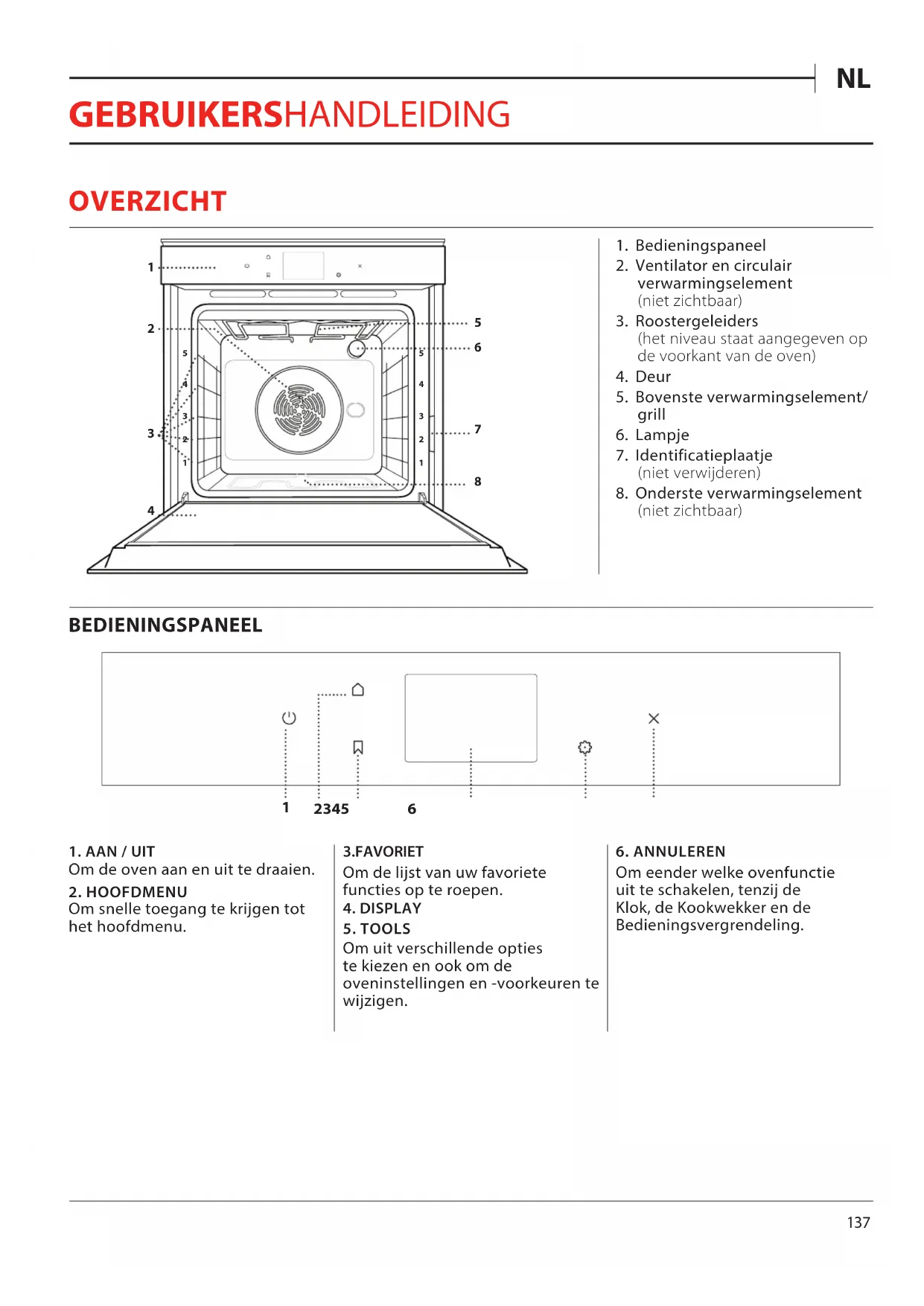 NL

GEBRUIKERSHANDLEIDING

OVERZICHT

1
2
3
4
5
6
7
8
5
4
3
2
1
5
4
3
2
1

1. Bedieningspaneel
2. Ventilator en circulair verwarmingselement (niet zichtbaar)
3. Roostergeleiders (het niveau staat aangegeven op de voorkant van de oven)
4. Deur
5. Bovenste verwarmingselement/ grill
6. Lampje
7. Identificatieplaatje (niet verwijderen)
8. Onderste verwarmingselement (niet zichtbaar)

BEDIENINGSPANEEL

1 2345 6

1. AAN / UIT
Om de oven aan en uit te draaien.

2. HOOFDMENU
Om snelle toegang te krijgen tot het hoofdmenu.

3.FAVORIET
Om de lijst van uw favoriete functies op te roepen.

4. DISPLAY

5. TOOLS
Om uit verschillende opties te kiezen en ook om de oveninstellingen en -voorkeuren te wijzigen.

6. ANNULEREN
Om eender welke ovenfunctie uit te schakelen, tenzij de Klok, de Kookwekker en de Bedieningsvergrendeling.

137