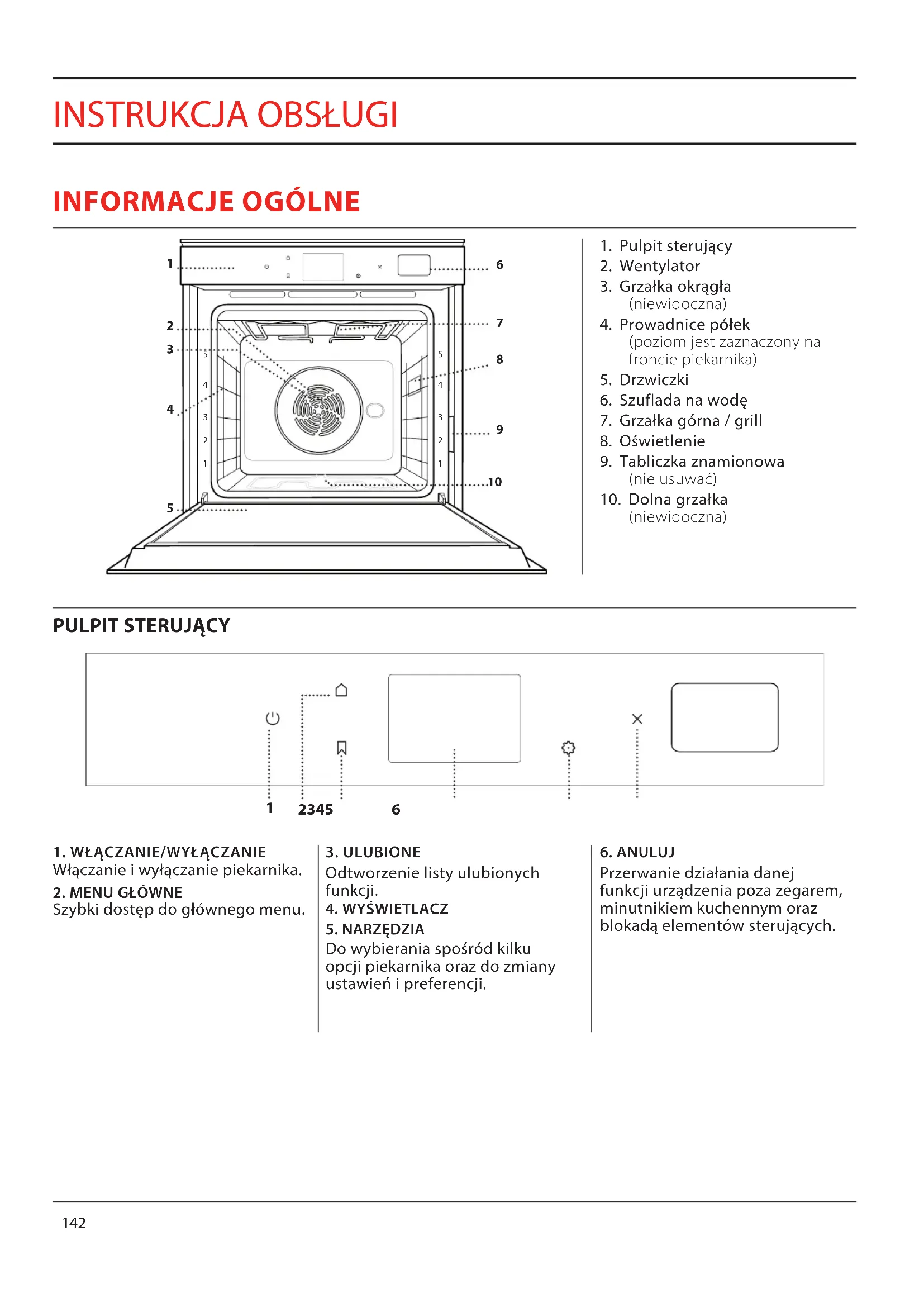 INSTRUKCJA OBSŁUGI

INFORMACJE OGÓLNE

1
2
3
4
5
6
7
8
9
10
5
4
3
2
1
5
4
3
2
1

1. Pulpit sterujący
2. Wentylator
3. Grzałka okrągła (niewidoczna)
4. Prowadnice półek (poziom jest zaznaczony na froncie piekarnika)
5. Drzwiczki
6. Szuflada na wodę
7. Grzałka górna / grill
8. Oświetlenie
9. Tabliczka znamionowa (nie usuwać)
10. Dolna grzałka (niewidoczna)

PULPIT STERUJĄCY

1 2345 6

1. WŁĄCZANIE/WYŁĄCZANIE
Włączanie i wyłączanie piekarnika.
2. MENU GŁÓWNE
Szybki dostęp do głównego menu.

3. ULUBIONE
Odtworzenie listy ulubionych funkcji.
4. WYŚWIETLACZ
5. NARZĘDZIA
Do wybierania spośród kilku opcji piekarnika oraz do zmiany ustawień i preferencji.

6. ANULUJ
Przerwanie działania danej funkcji urządzenia poza zegarem, minutnikiem kuchennym oraz blokadą elementów sterujących.

142