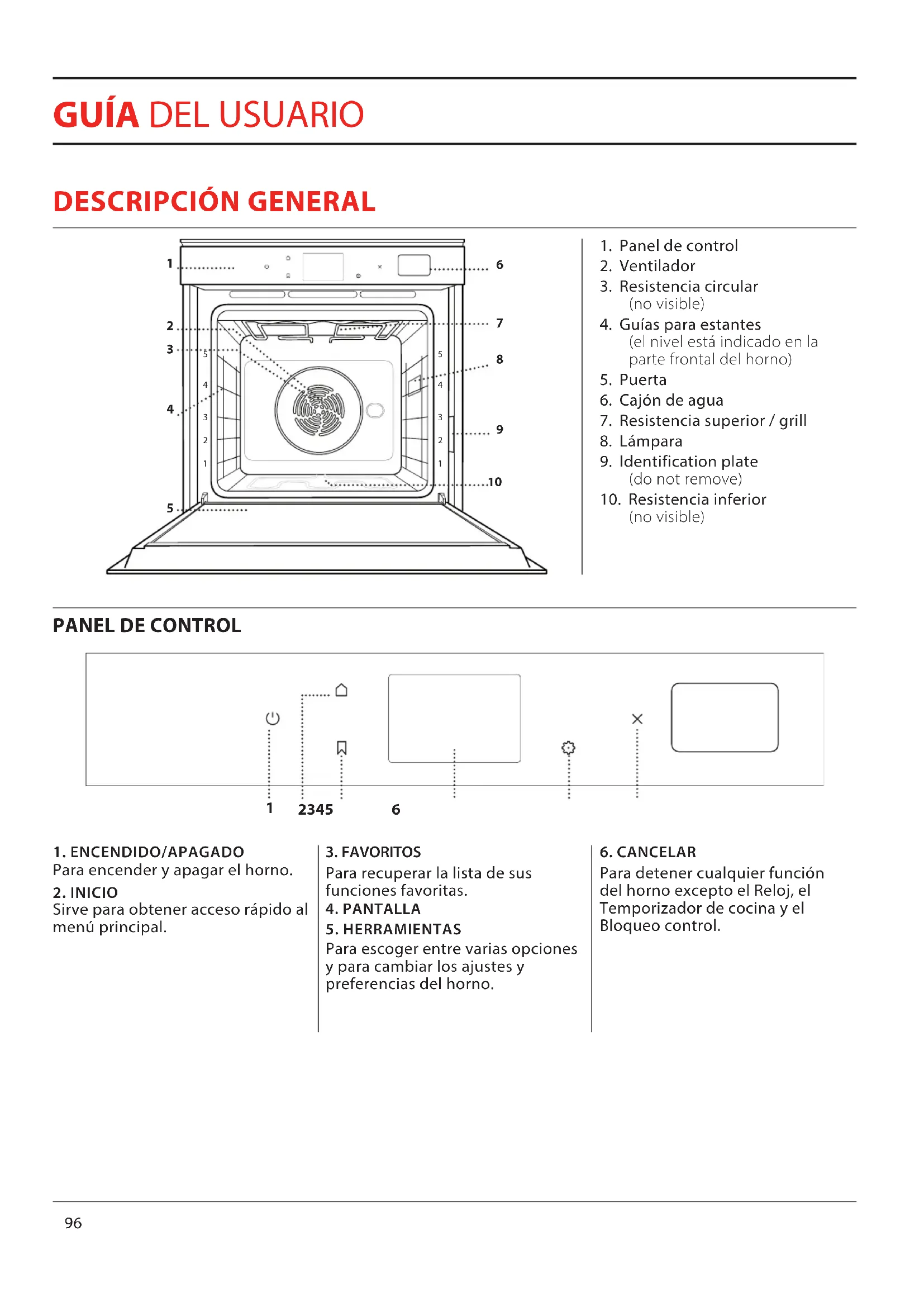 GUÍA DEL USUARIO

DESCRIPCIÓN GENERAL

1
2
3
4
5
6
7
8
9
10
5 4 3 2 1
5 4 3 2 1

1. Panel de control
2. Ventilador
3. Resistencia circular (no visible)
4. Guías para estantes (el nivel está indicado en la parte frontal del horno)
5. Puerta
6. Cajón de agua
7. Resistencia superior / grill
8. Lámpara
9. Identification plate (do not remove)
10. Resistencia inferior (no visible)

PANEL DE CONTROL

1 2345 6

1. ENCENDIDO/APAGADO
Para encender y apagar el horno.
2. INICIO
Sirve para obtener acceso rápido al menú principal.

3. FAVORITOS
Para recuperar la lista de sus funciones favoritas.
4. PANTALLA
5. HERRAMIENTAS
Para escoger entre varias opciones y para cambiar los ajustes y preferencias del horno.

6. CANCELAR
Para detener cualquier función del horno excepto el Reloj, el Temporizador de cocina y el Bloqueo control.

96