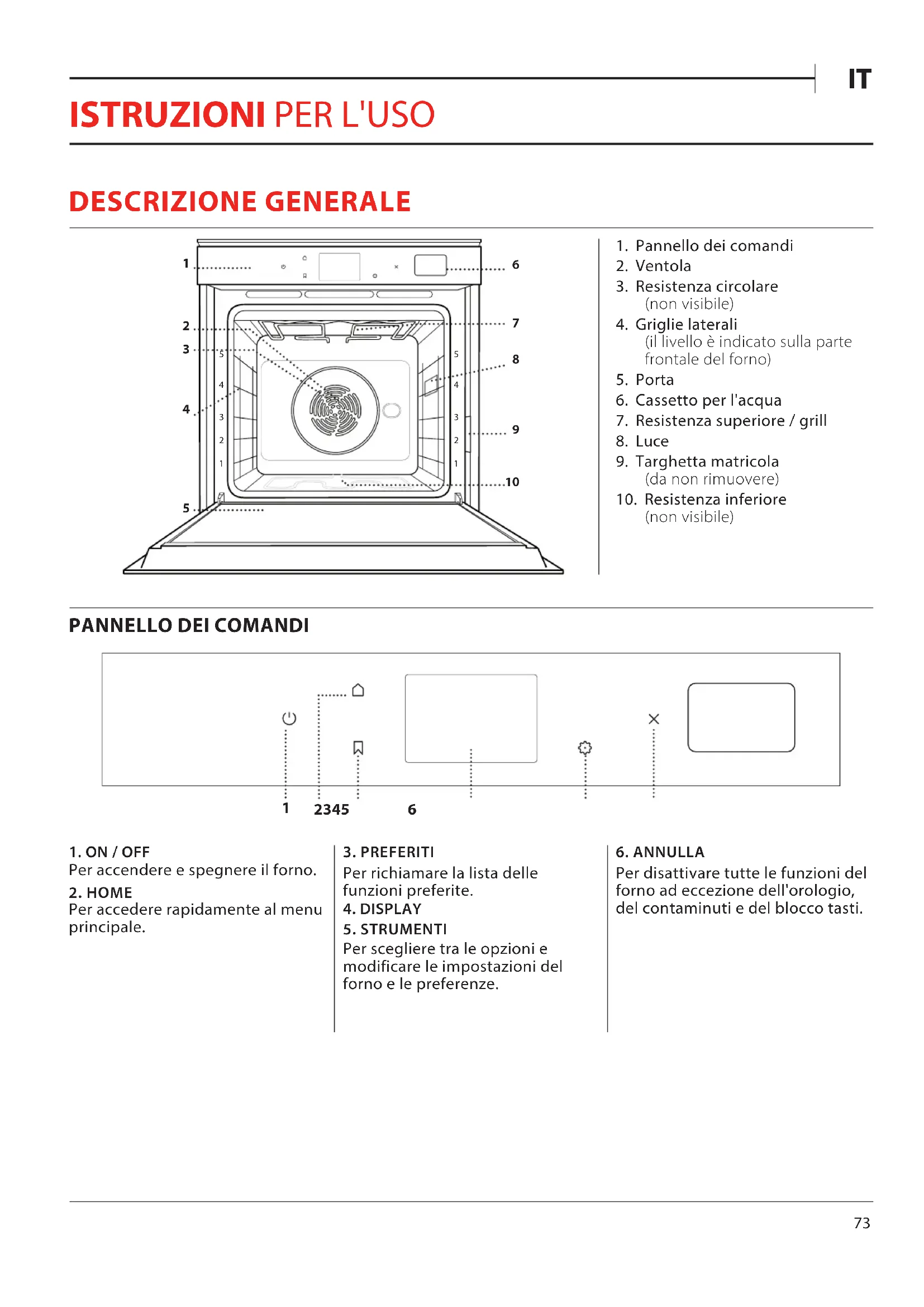 IT

ISTRUZIONI PER L'USO

DESCRIZIONE GENERALE

1
2
3
4
5
6
7
8
9
10
5 4 3 2 1
5 4 3 2 1

1. Pannello dei comandi
2. Ventola
3. Resistenza circolare (non visibile)
4. Griglie laterali (il livello è indicato sulla parte frontale del forno)
5. Porta
6. Cassetto per l'acqua
7. Resistenza superiore / grill
8. Luce
9. Targhetta matricola (da non rimuovere)
10. Resistenza inferiore (non visibile)

PANNELLO DEI COMANDI

1 2345 6

1. ON / OFF
Per accendere e spegnere il forno.

2. HOME
Per accedere rapidamente al menu principale.

3. PREFERITI
Per richiamare la lista delle funzioni preferite.

4. DISPLAY

5. STRUMENTI
Per scegliere tra le opzioni e modificare le impostazioni del forno e le preferenze.

6. ANNULLA
Per disattivare tutte le funzioni del forno ad eccezione dell'orologio, del contaminuti e del blocco tasti.

73