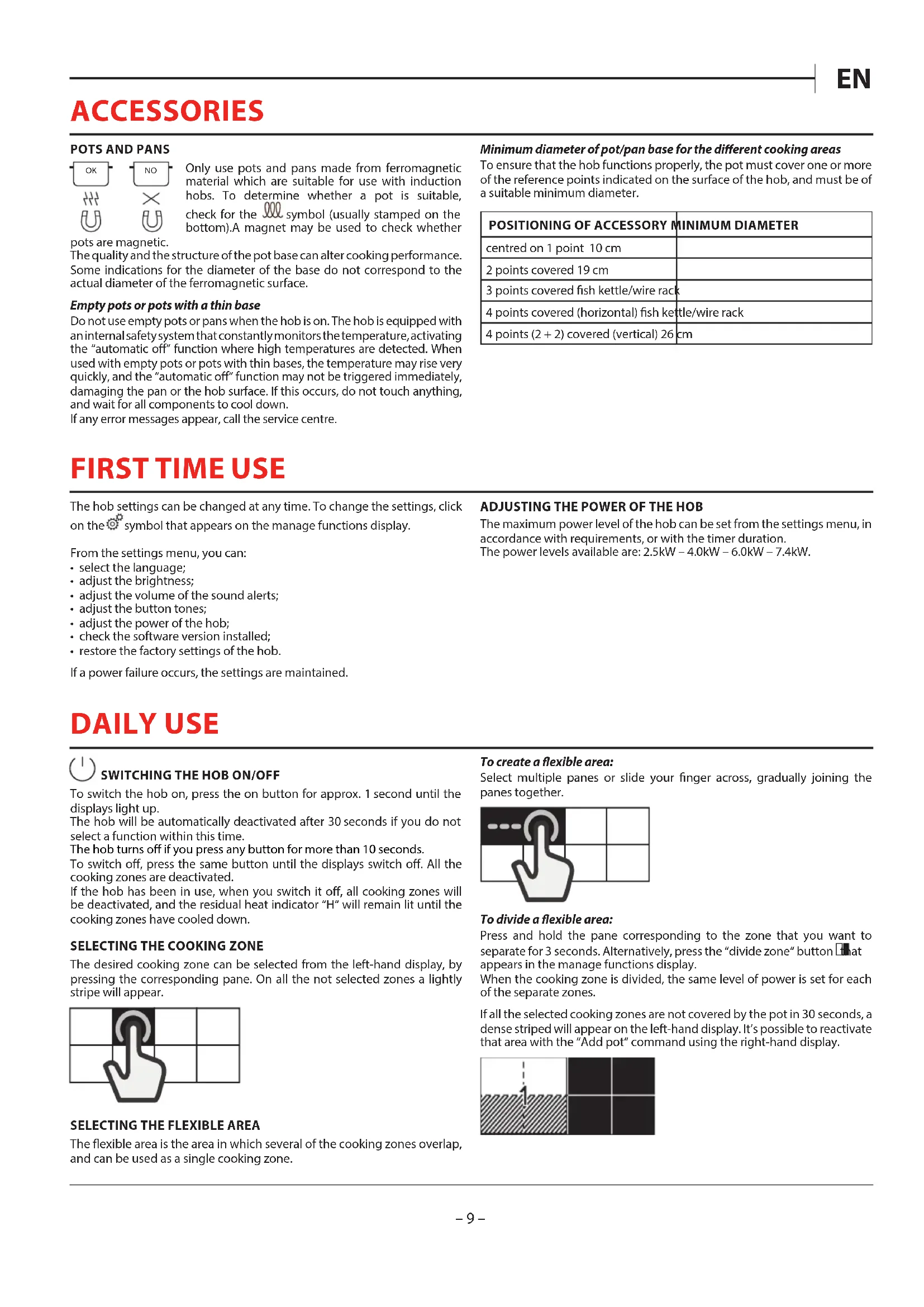 EN

ACCESSORIES

POTS AND PANS

OK NO

Only use pots and pans made from ferromagnetic material which are suitable for use with induction hobs. To determine whether a pot is suitable, check for the symbol (usually stamped on the bottom).A magnet may be used to check whether pots are magnetic.
The quality and the structure of the pot base can alter cooking performance. Some indications for the diameter of the base do not correspond to the actual diameter of the ferromagnetic surface.

Empty pots or pots with a thin base
Do not use empty pots or pans when the hob is on. The hob is equipped with an internal safety system that constantly monitors the temperature, activating the "automatic off" function where high temperatures are detected. When used with empty pots or pots with thin bases, the temperature may rise very quickly, and the "automatic off" function may not be triggered immediately, damaging the pan or the hob surface. If this occurs, do not touch anything, and wait for all components to cool down.
If any error messages appear, call the service centre.

Minimum diameter of pot/pan base for the different cooking areas
To ensure that the hob functions properly, the pot must cover one or more of the reference points indicated on the surface of the hob, and must be of a suitable minimum diameter.

| POSITIONING OF ACCESSORY | MINIMUM DIAMETER |
|---|---|
| centred on 1 point 10 cm | |
| 2 points covered 19 cm | |
| 3 points covered fish kettle/wire rack | |
| 4 points covered (horizontal) fish kettle/wire rack | |
| 4 points (2 + 2) covered (vertical) 26 cm | |

FIRST TIME USE

The hob settings can be changed at any time. To change the settings, click on the symbol that appears on the manage functions display.

From the settings menu, you can:
• select the language;
• adjust the brightness;
• adjust the volume of the sound alerts;
• adjust the button tones;
• adjust the power of the hob;
• check the software version installed;
• restore the factory settings of the hob.

If a power failure occurs, the settings are maintained.

ADJUSTING THE POWER OF THE HOB
The maximum power level of the hob can be set from the settings menu, in accordance with requirements, or with the timer duration.
The power levels available are: 2.5kW – 4.0kW – 6.0kW – 7.4kW.

DAILY USE

SWITCHING THE HOB ON/OFF
To switch the hob on, press the on button for approx. 1 second until the displays light up.
The hob will be automatically deactivated after 30 seconds if you do not select a function within this time.
The hob turns off if you press any button for more than 10 seconds.
To switch off, press the same button until the displays switch off. All the cooking zones are deactivated.
If the hob has been in use, when you switch it off, all cooking zones will be deactivated, and the residual heat indicator "H" will remain lit until the cooking zones have cooled down.

SELECTING THE COOKING ZONE
The desired cooking zone can be selected from the left-hand display, by pressing the corresponding pane. On all the not selected zones a lightly stripe will appear.

SELECTING THE FLEXIBLE AREA
The flexible area is the area in which several of the cooking zones overlap, and can be used as a single cooking zone.

To create a flexible area:
Select multiple panes or slide your finger across, gradually joining the panes together.

To divide a flexible area:
Press and hold the pane corresponding to the zone that you want to separate for 3 seconds. Alternatively, press the "divide zone" button that appears in the manage functions display.
When the cooking zone is divided, the same level of power is set for each of the separate zones.

If all the selected cooking zones are not covered by the pot in 30 seconds, a dense striped will appear on the left-hand display. It's possible to reactivate that area with the "Add pot" command using the right-hand display.

– 9 –