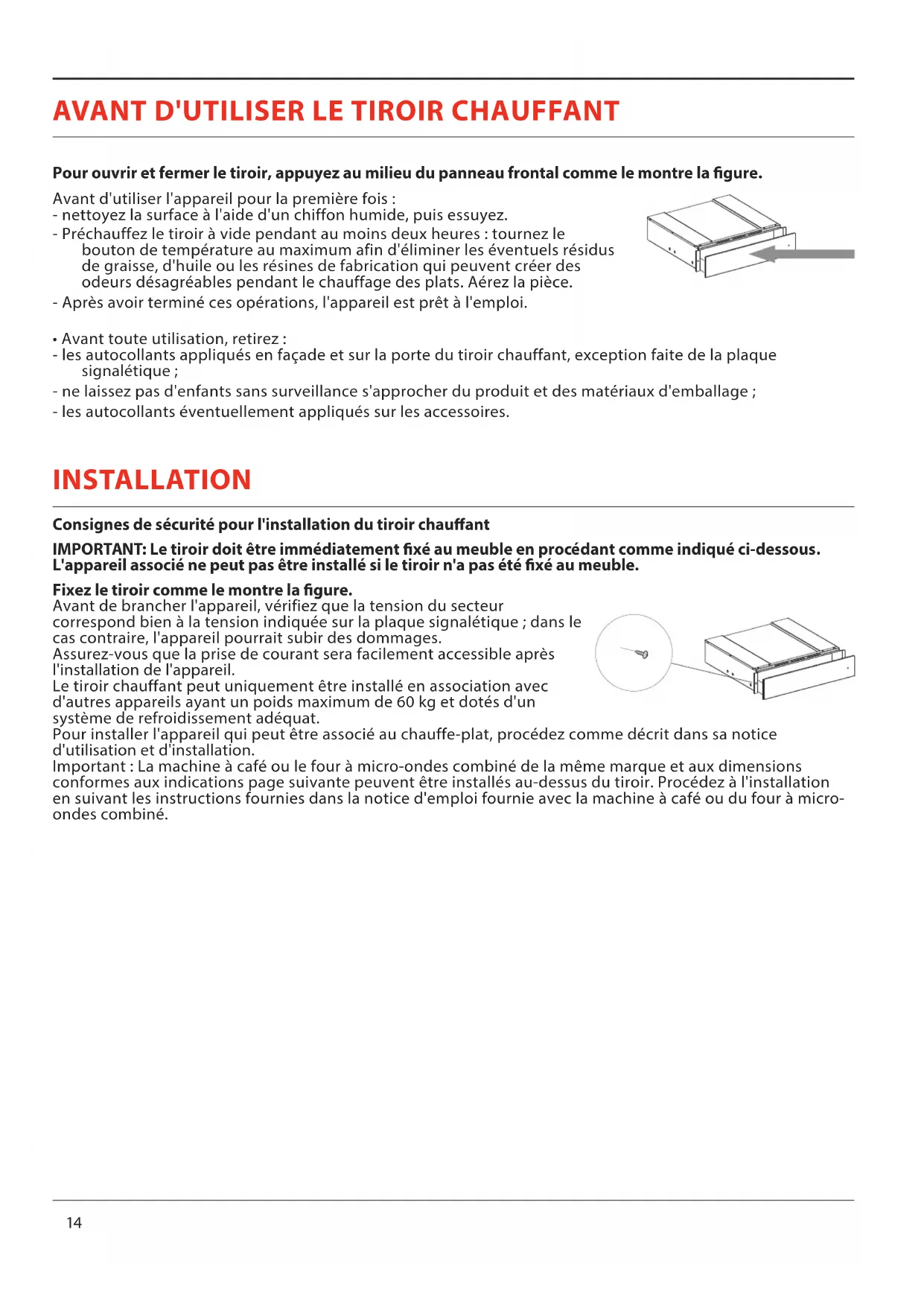 AVANT D'UTILISER LE TIROIR CHAUFFANT

Pour ouvrir et fermer le tiroir, appuyez au milieu du panneau frontal comme le montre la figure.

Avant d'utiliser l'appareil pour la première fois :
- nettoyez la surface à l'aide d'un chiffon humide, puis essuyez.
- Préchauffez le tiroir à vide pendant au moins deux heures : tournez le bouton de température au maximum afin d'éliminer les éventuels résidus de graisse, d'huile ou les résines de fabrication qui peuvent créer des odeurs désagréables pendant le chauffage des plats. Aérez la pièce.
- Après avoir terminé ces opérations, l'appareil est prêt à l'emploi.

• Avant toute utilisation, retirez :
- les autocollants appliqués en façade et sur la porte du tiroir chauffant, exception faite de la plaque signalétique ;
- ne laissez pas d'enfants sans surveillance s'approcher du produit et des matériaux d'emballage ;
- les autocollants éventuellement appliqués sur les accessoires.

INSTALLATION

Consignes de sécurité pour l'installation du tiroir chauffant

IMPORTANT: Le tiroir doit être immédiatement fixé au meuble en procédant comme indiqué ci-dessous. L'appareil associé ne peut pas être installé si le tiroir n'a pas été fixé au meuble.

Fixez le tiroir comme le montre la figure.
Avant de brancher l'appareil, vérifiez que la tension du secteur correspond bien à la tension indiquée sur la plaque signalétique ; dans le cas contraire, l'appareil pourrait subir des dommages.
Assurez-vous que la prise de courant sera facilement accessible après l'installation de l'appareil.
Le tiroir chauffant peut uniquement être installé en association avec d'autres appareils ayant un poids maximum de 60 kg et dotés d'un système de refroidissement adéquat.
Pour installer l'appareil qui peut être associé au chauffe-plat, procédez comme décrit dans sa notice d'utilisation et d'installation.
Important : La machine à café ou le four à micro-ondes combiné de la même marque et aux dimensions conformes aux indications page suivante peuvent être installés au-dessus du tiroir. Procédez à l'installation en suivant les instructions fournies dans la notice d'emploi fournie avec la machine à café ou du four à micro-ondes combiné.

14