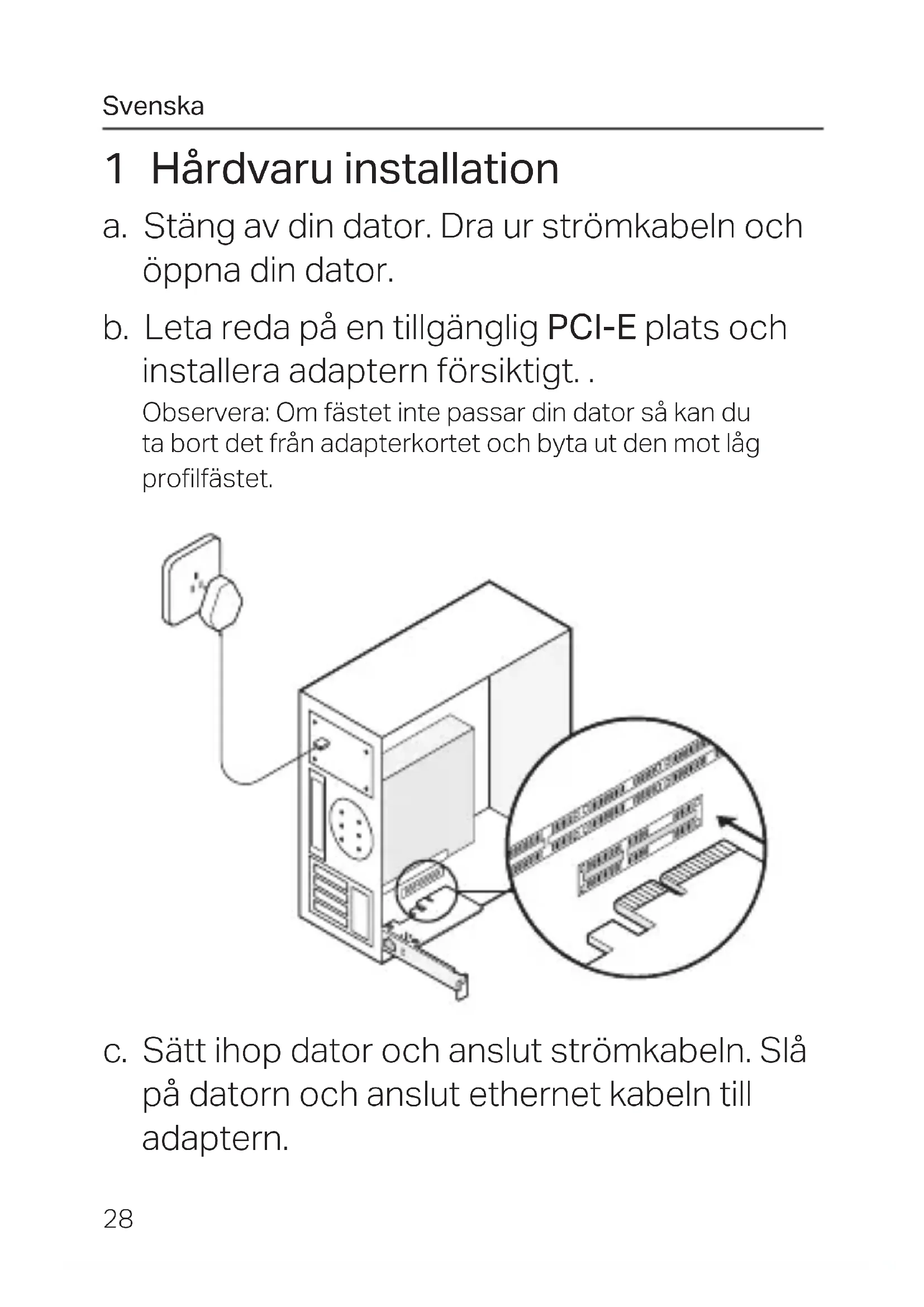 Svenska

1 Hårdvaru installation

a. Stäng av din dator. Dra ur strömkabeln och öppna din dator.

b. Leta reda på en tillgänglig PCI-E plats och installera adaptern försiktigt. .

Observera: Om fästet inte passar din dator så kan du ta bort det från adapterkortet och byta ut den mot låg profilfästet.

c. Sätt ihop dator och anslut strömkabeln. Slå på datorn och anslut ethernet kabeln till adaptern.

28