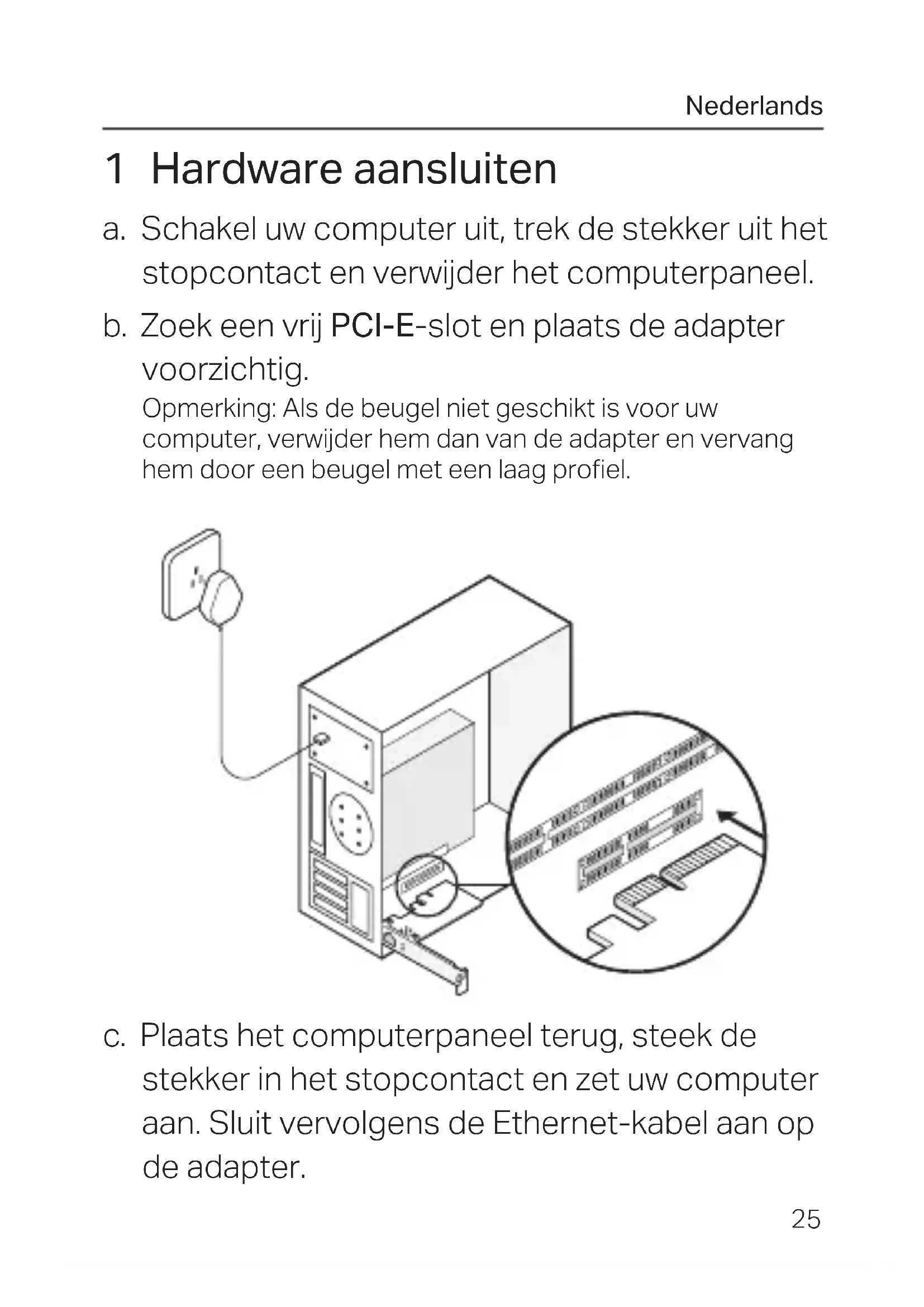 Nederlands

1 Hardware aansluiten

a. Schakel uw computer uit, trek de stekker uit het stopcontact en verwijder het computerpaneel.

b. Zoek een vrij PCI-E-slot en plaats de adapter voorzichtig.

Opmerking: Als de beugel niet geschikt is voor uw computer, verwijder hem dan van de adapter en vervang hem door een beugel met een laag profiel.

c. Plaats het computerpaneel terug, steek de stekker in het stopcontact en zet uw computer aan. Sluit vervolgens de Ethernet-kabel aan op de adapter.

25