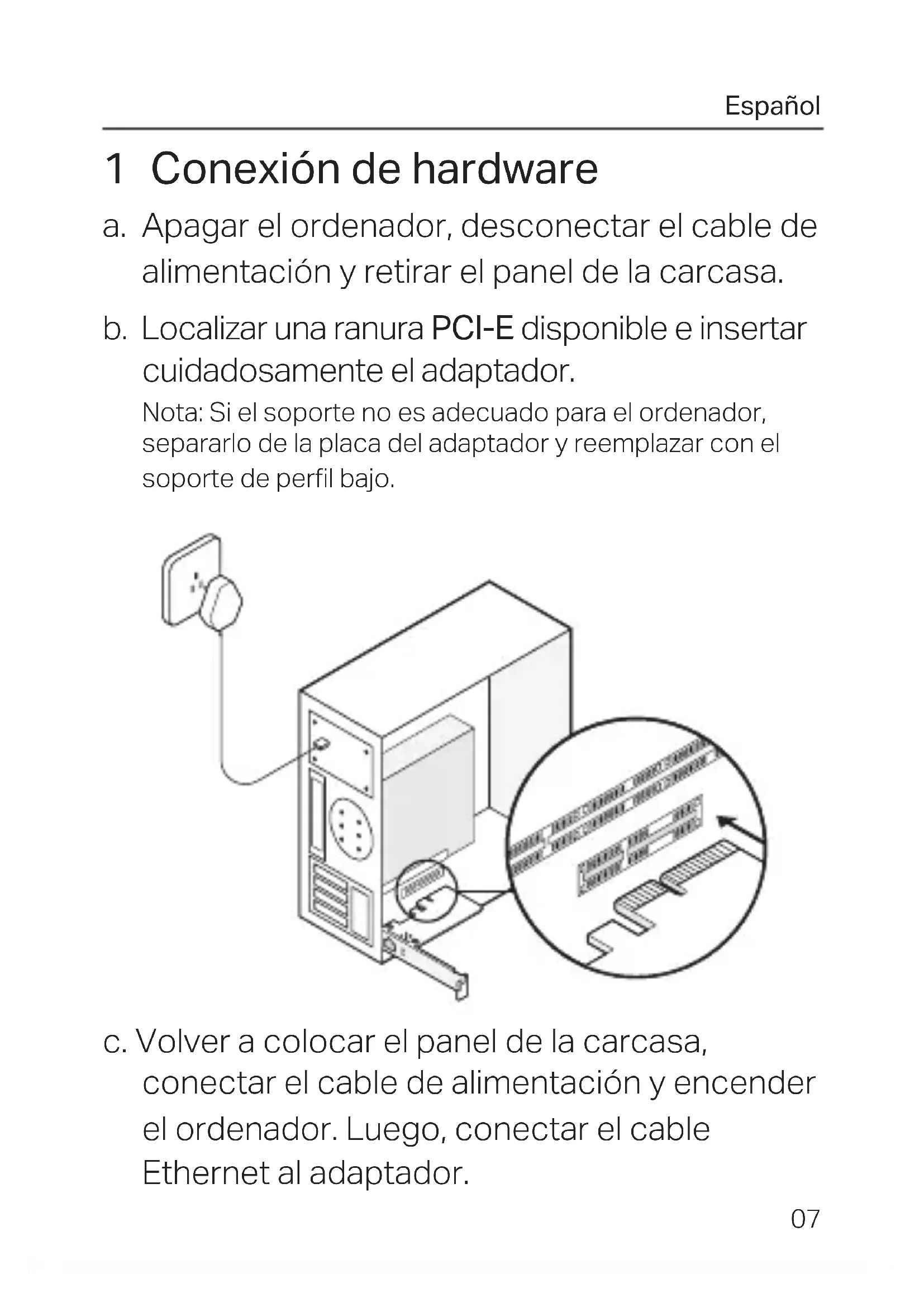 Español

1 Conexión de hardware

a. Apagar el ordenador, desconectar el cable de alimentación y retirar el panel de la carcasa.

b. Localizar una ranura PCI-E disponible e insertar cuidadosamente el adaptador.

Nota: Si el soporte no es adecuado para el ordenador, separarlo de la placa del adaptador y reemplazar con el soporte de perfil bajo.

c. Volver a colocar el panel de la carcasa, conectar el cable de alimentación y encender el ordenador. Luego, conectar el cable Ethernet al adaptador.

07