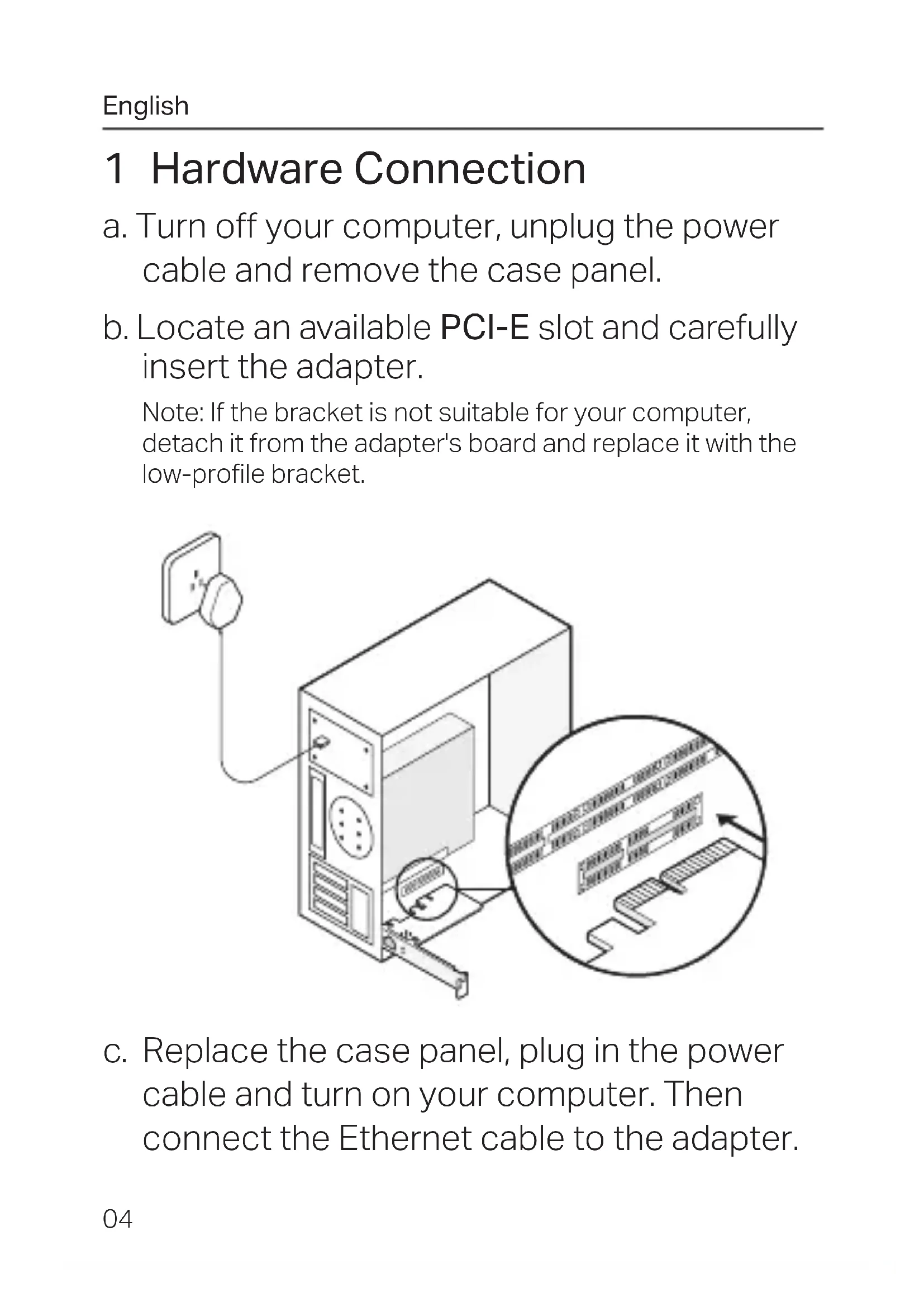 English

1 Hardware Connection

a. Turn off your computer, unplug the power cable and remove the case panel.

b. Locate an available PCI-E slot and carefully insert the adapter.

Note: If the bracket is not suitable for your computer, detach it from the adapter's board and replace it with the low-profile bracket.

c. Replace the case panel, plug in the power cable and turn on your computer. Then connect the Ethernet cable to the adapter.

04