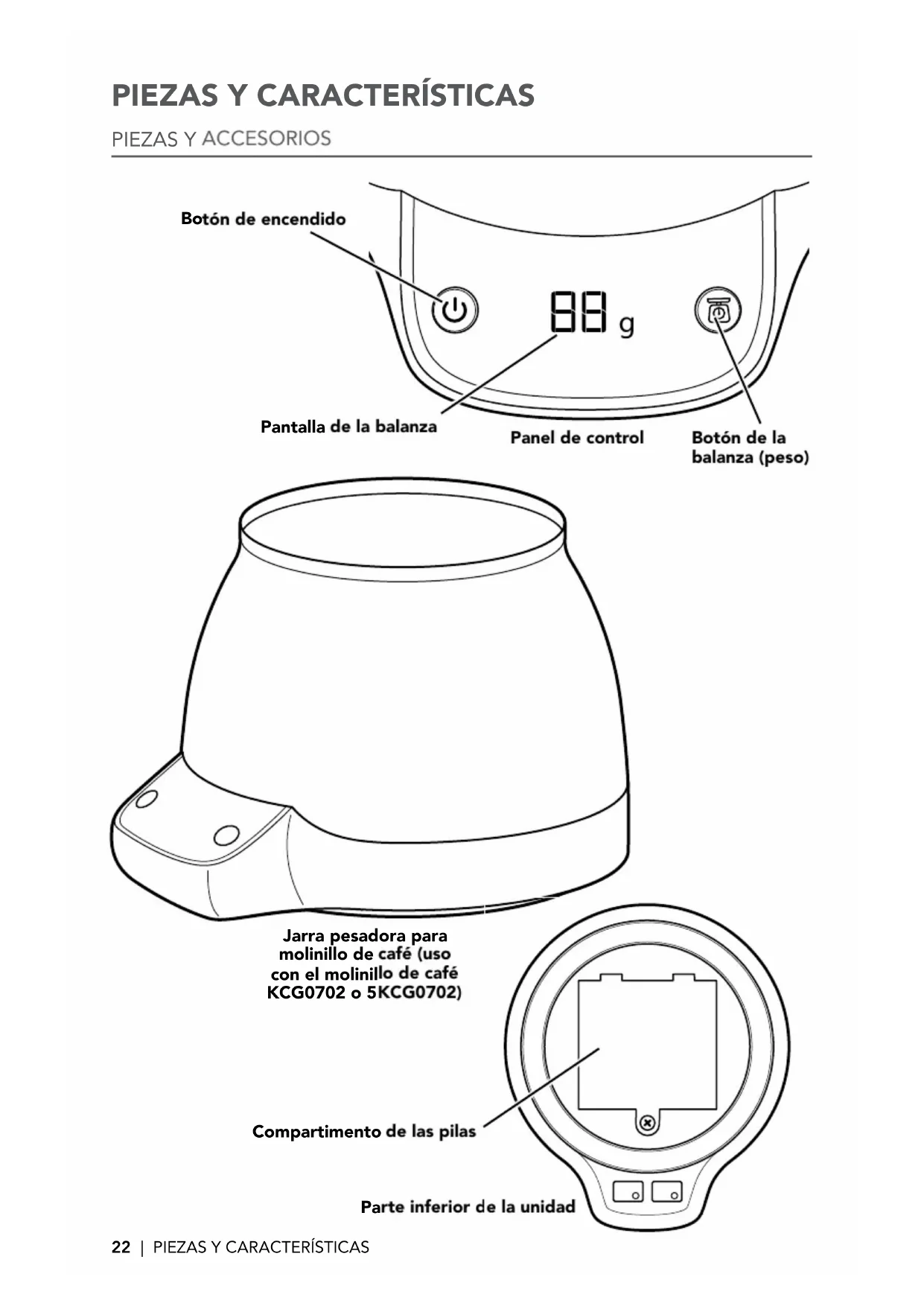 PIEZAS Y CARACTERÍSTICAS

PIEZAS Y ACCESORIOS

Botón de encendido

88 g

Pantalla de la balanza

Panel de control

Botón de la balanza (peso)

Jarra pesadora para molinillo de café (uso con el molinillo de café KCG0702 o 5KCG0702)

Compartimento de las pilas

Parte inferior de la unidad

22 | PIEZAS Y CARACTERÍSTICAS