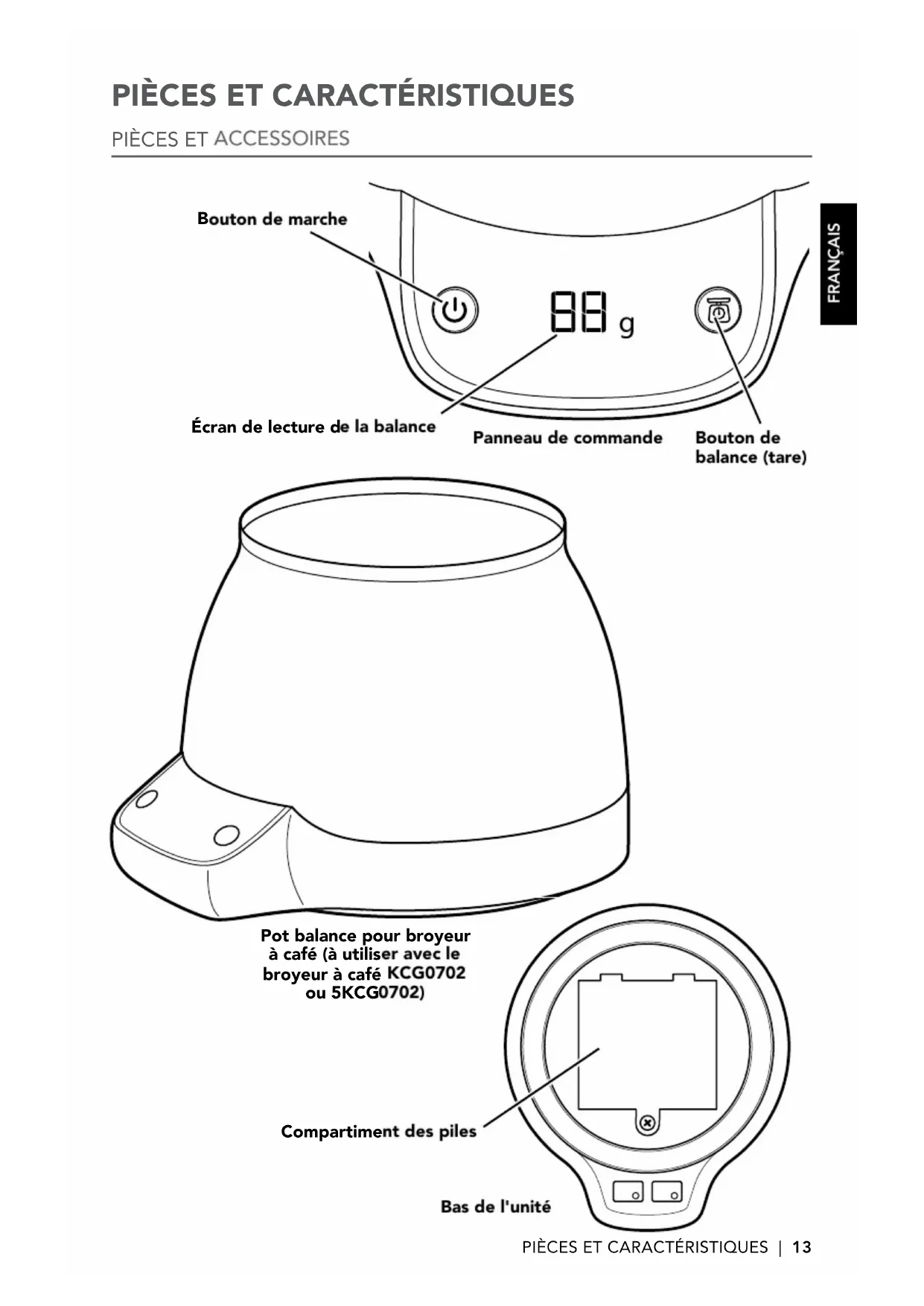 PIÈCES ET CARACTÉRISTIQUES

PIÈCES ET ACCESSOIRES

FRANÇAIS

Bouton de marche

88 g

Écran de lecture de la balance

Panneau de commande

Bouton de balance (tare)

Pot balance pour broyeur à café (à utiliser avec le broyeur à café KCG0702 ou 5KCG0702)

Compartiment des piles

Bas de l'unité

PIÈCES ET CARACTÉRISTIQUES | 13