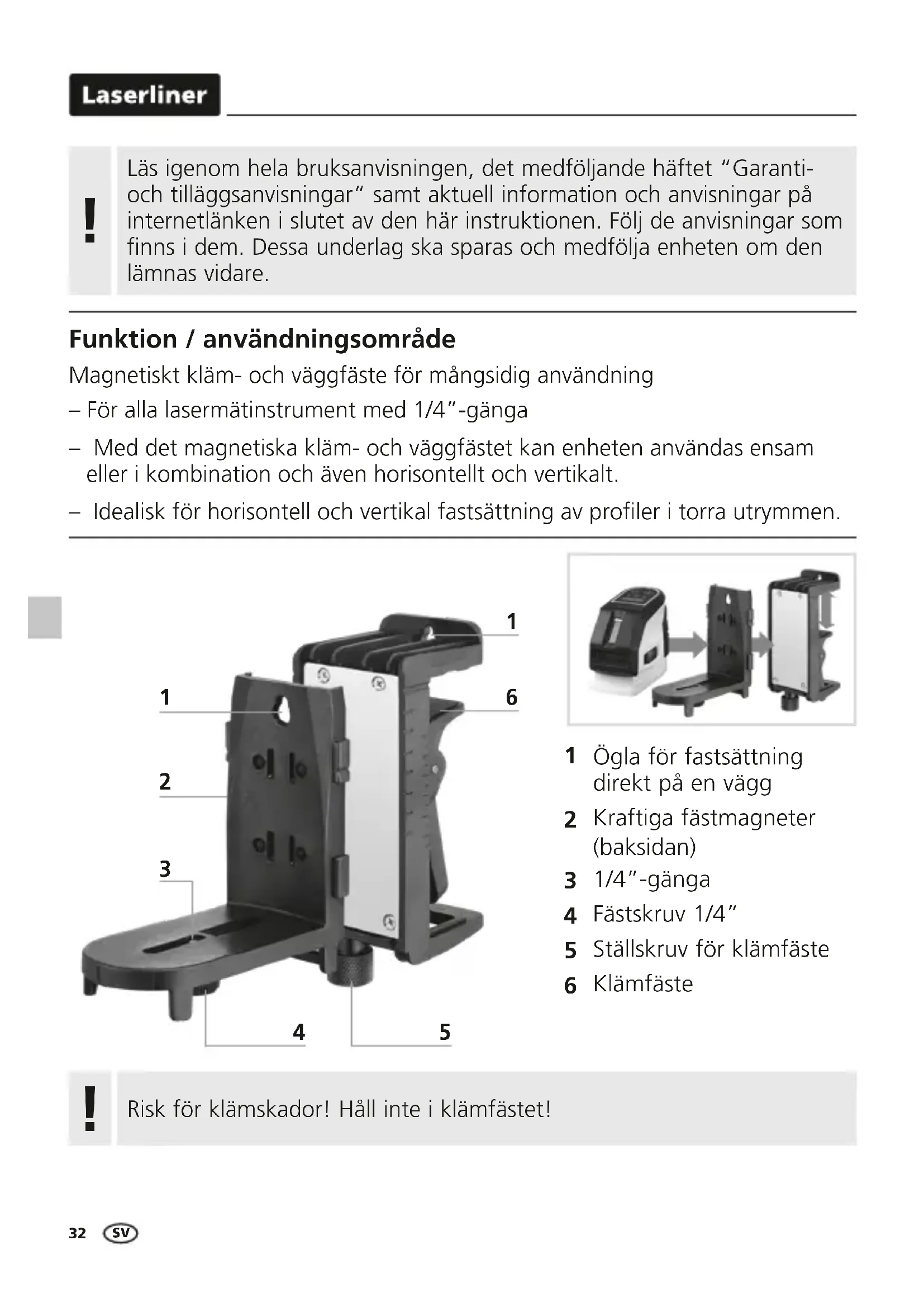 Laserliner

!

Läs igenom hela bruksanvisningen, det medföljande häftet "Garanti- och tilläggsanvisningar" samt aktuell information och anvisningar på internetlänken i slutet av den här instruktionen. Följ de anvisningar som finns i dem. Dessa underlag ska sparas och medfölja enheten om den lämnas vidare.

Funktion / användningsområde

Magnetiskt kläm- och väggfäste för mångsidig användning

– För alla lasermätinstrument med 1/4"-gänga

– Med det magnetiska kläm- och väggfästet kan enheten användas ensam eller i kombination och även horisontellt och vertikalt.

– Idealisk för horisontell och vertikal fastsättning av profiler i torra utrymmen.

1
1
6
2
3
4
5

1 Ögla för fastsättning direkt på en vägg
2 Kraftiga fästmagneter (baksidan)
3 1/4"-gänga
4 Fästskruv 1/4"
5 Ställskruv för klämfäste
6 Klämfäste

!

Risk för klämskador! Håll inte i klämfästet!

32 SV