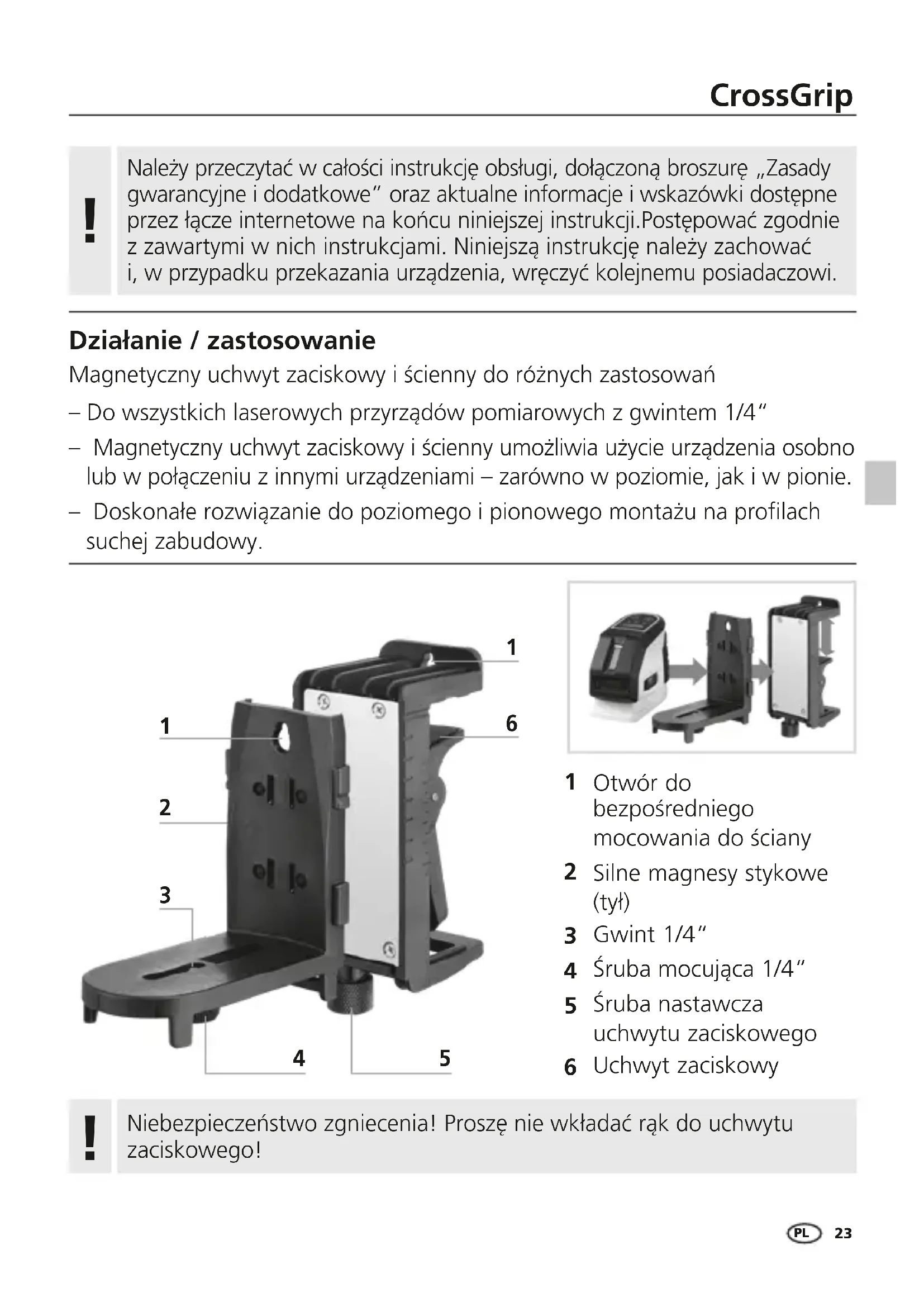 CrossGrip

!

Należy przeczytać w całości instrukcję obsługi, dołączoną broszurę „Zasady gwarancyjne i dodatkowe" oraz aktualne informacje i wskazówki dostępne przez łącze internetowe na końcu niniejszej instrukcji.Postępować zgodnie z zawartymi w nich instrukcjami. Niniejszą instrukcję należy zachować i, w przypadku przekazania urządzenia, wręczyć kolejnemu posiadaczowi.

Działanie / zastosowanie

Magnetyczny uchwyt zaciskowy i ścienny do różnych zastosowań

– Do wszystkich laserowych przyrządów pomiarowych z gwintem 1/4"

– Magnetyczny uchwyt zaciskowy i ścienny umożliwia użycie urządzenia osobno lub w połączeniu z innymi urządzeniami – zarówno w poziomie, jak i w pionie.

– Doskonałe rozwiązanie do poziomego i pionowego montażu na profilach suchej zabudowy.

1
1
6
2
3
4
5

1 Otwór do bezpośredniego mocowania do ściany

2 Silne magnesy stykowe (tył)

3 Gwint 1/4"

4 Śruba mocująca 1/4"

5 Śruba nastawcza uchwytu zaciskowego

6 Uchwyt zaciskowy

!

Niebezpieczeństwo zgniecenia! Proszę nie wkładać rąk do uchwytu zaciskowego!

PL 23