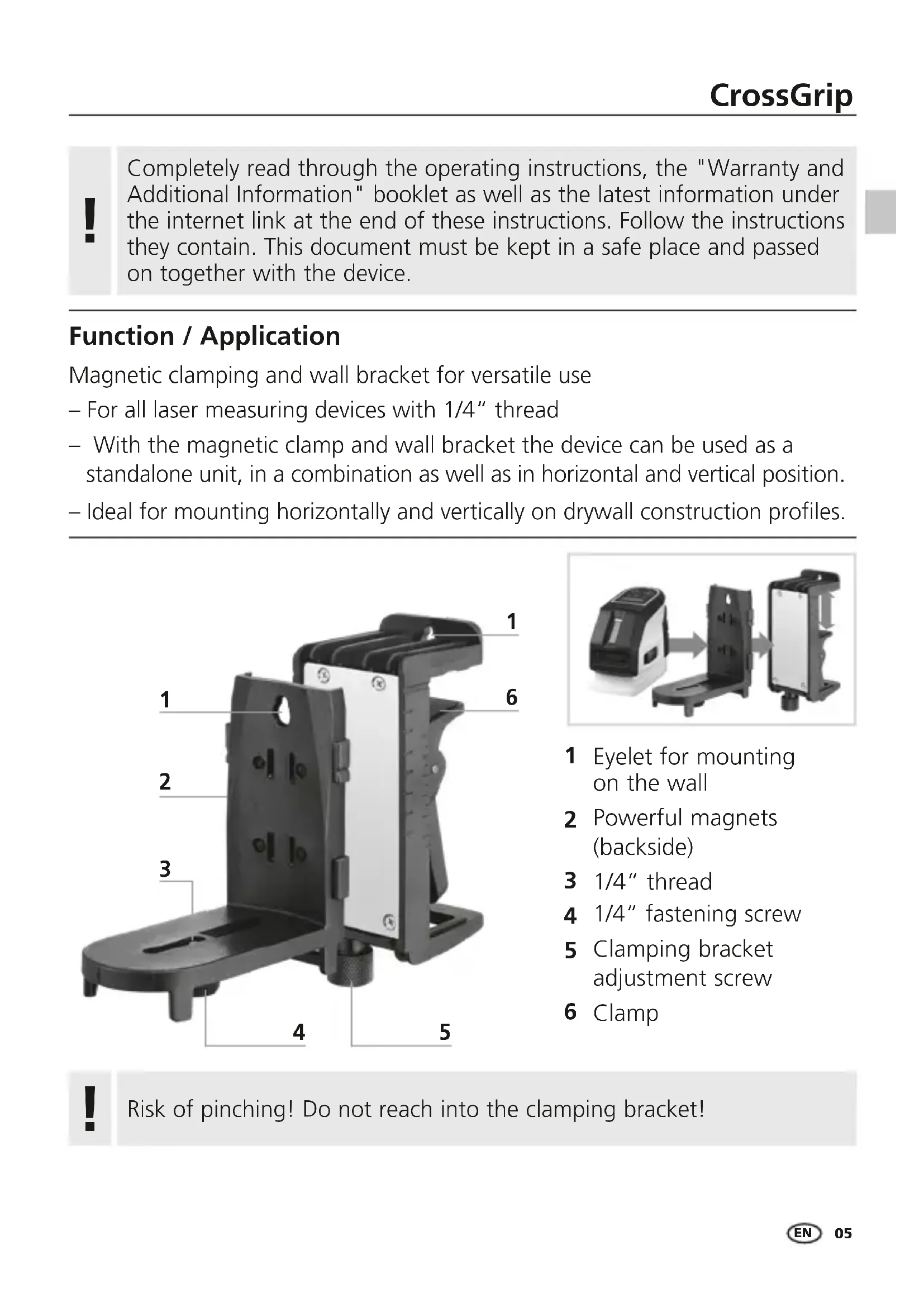 CrossGrip

!

Completely read through the operating instructions, the "Warranty and Additional Information" booklet as well as the latest information under the internet link at the end of these instructions. Follow the instructions they contain. This document must be kept in a safe place and passed on together with the device.

Function / Application

Magnetic clamping and wall bracket for versatile use

– For all laser measuring devices with 1/4" thread

– With the magnetic clamp and wall bracket the device can be used as a standalone unit, in a combination as well as in horizontal and vertical position.

– Ideal for mounting horizontally and vertically on drywall construction profiles.

1
1
6
2
3
4
5

1 Eyelet for mounting on the wall

2 Powerful magnets (backside)

3 1/4" thread

4 1/4" fastening screw

5 Clamping bracket adjustment screw

6 Clamp

!

Risk of pinching! Do not reach into the clamping bracket!

EN 05