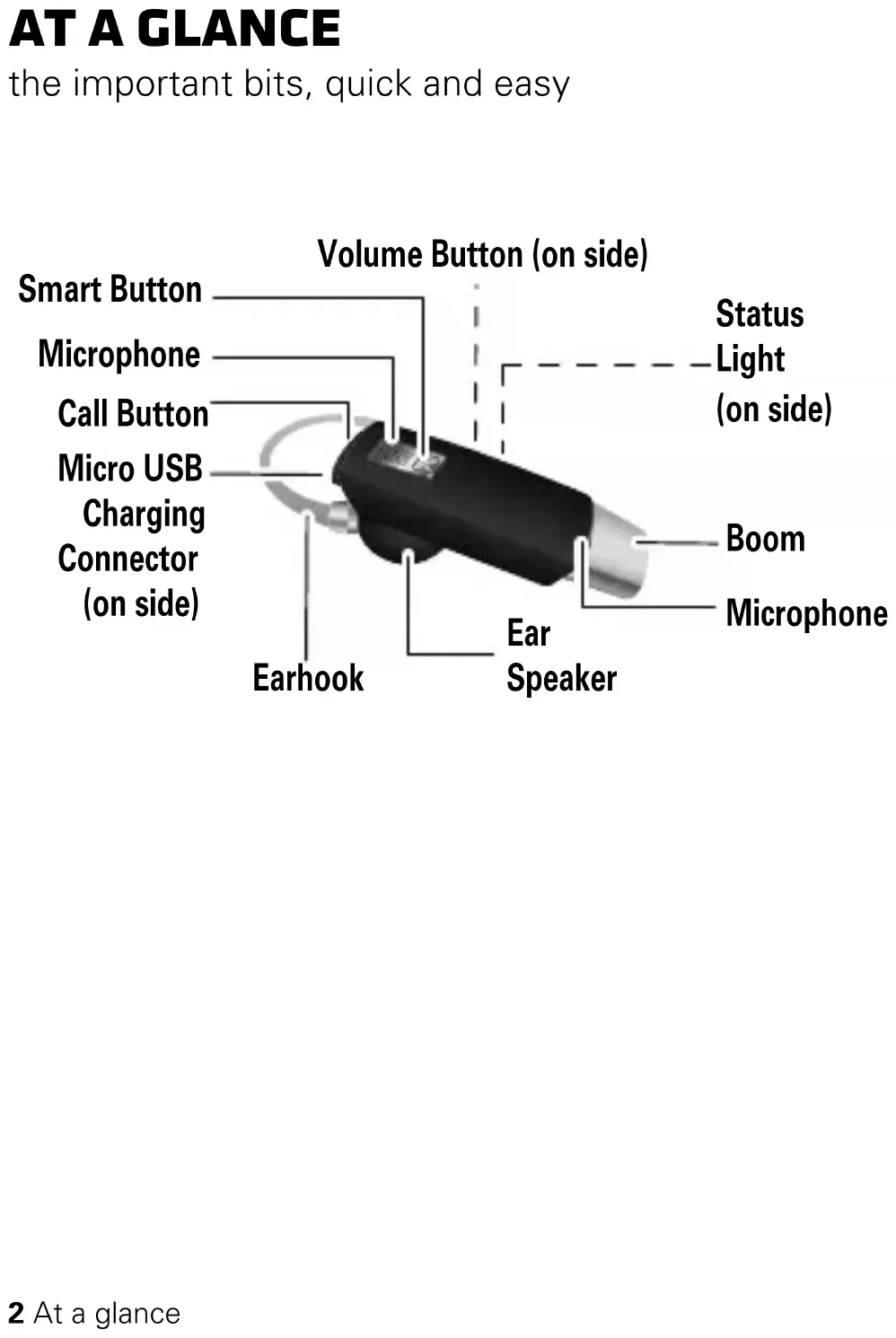 AT A GLANCE
the important bits, quick and easy

Volume Button (on side)
Smart Button
Microphone
Call Button
Micro USB Charging Connector (on side)
Status Light (on side)
Boom
Microphone
Earhook
Ear Speaker

2 At a glance