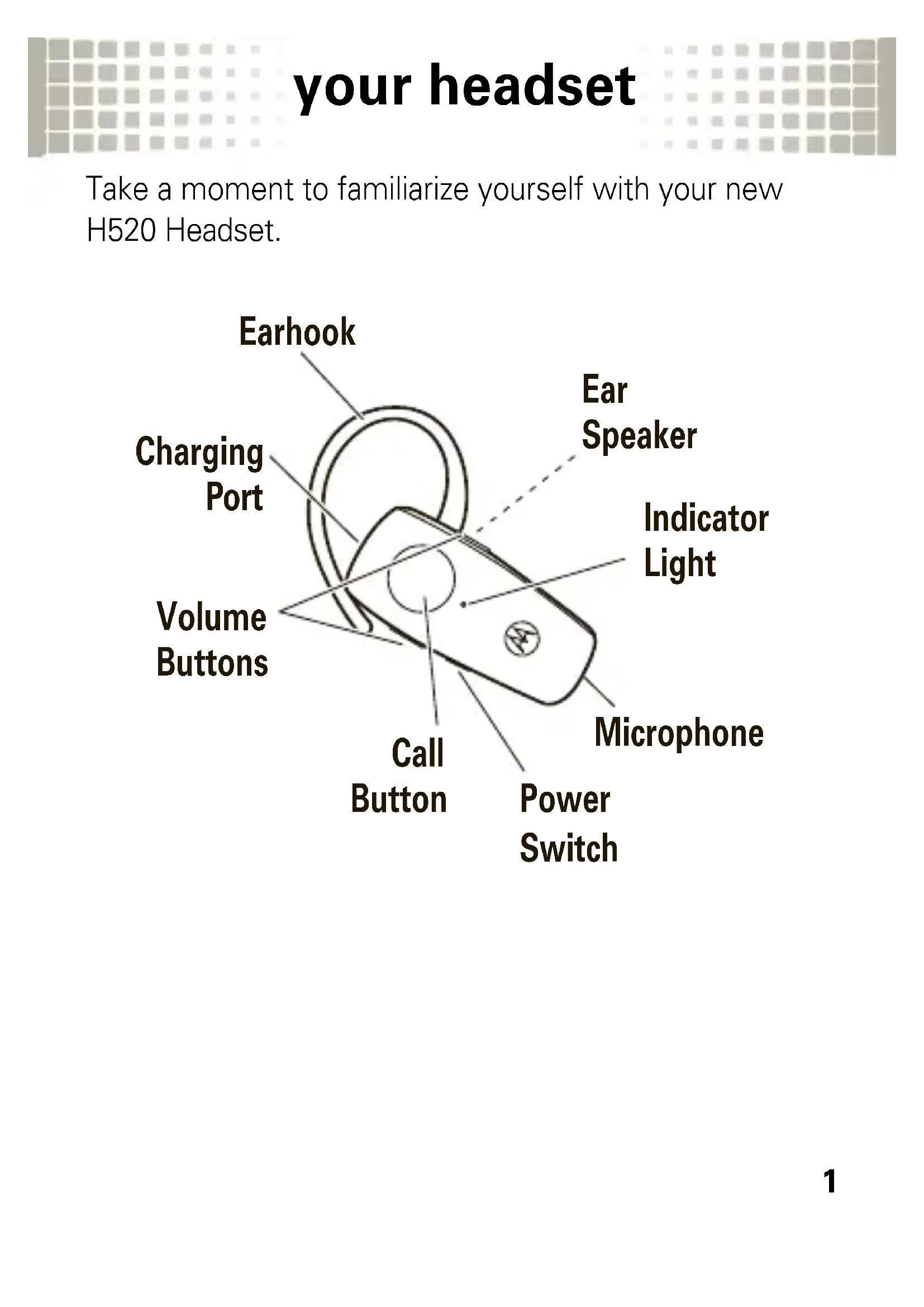 your headset

Take a moment to familiarize yourself with your new H520 Headset.

Earhook

Ear Speaker

Charging Port

Indicator Light

Volume Buttons

Microphone

Call Button

Power Switch

1