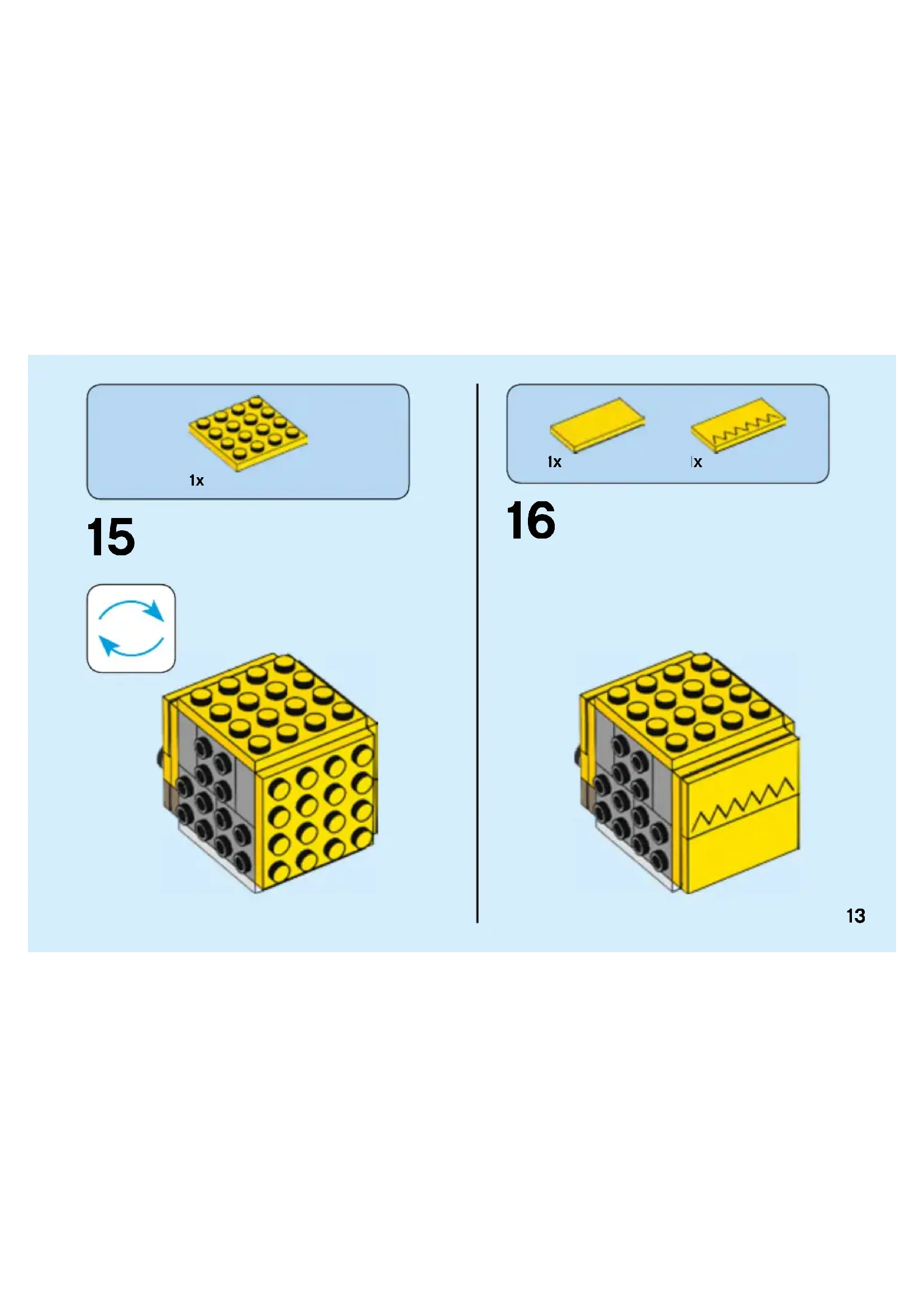 1x

15

1x

1x

16

13