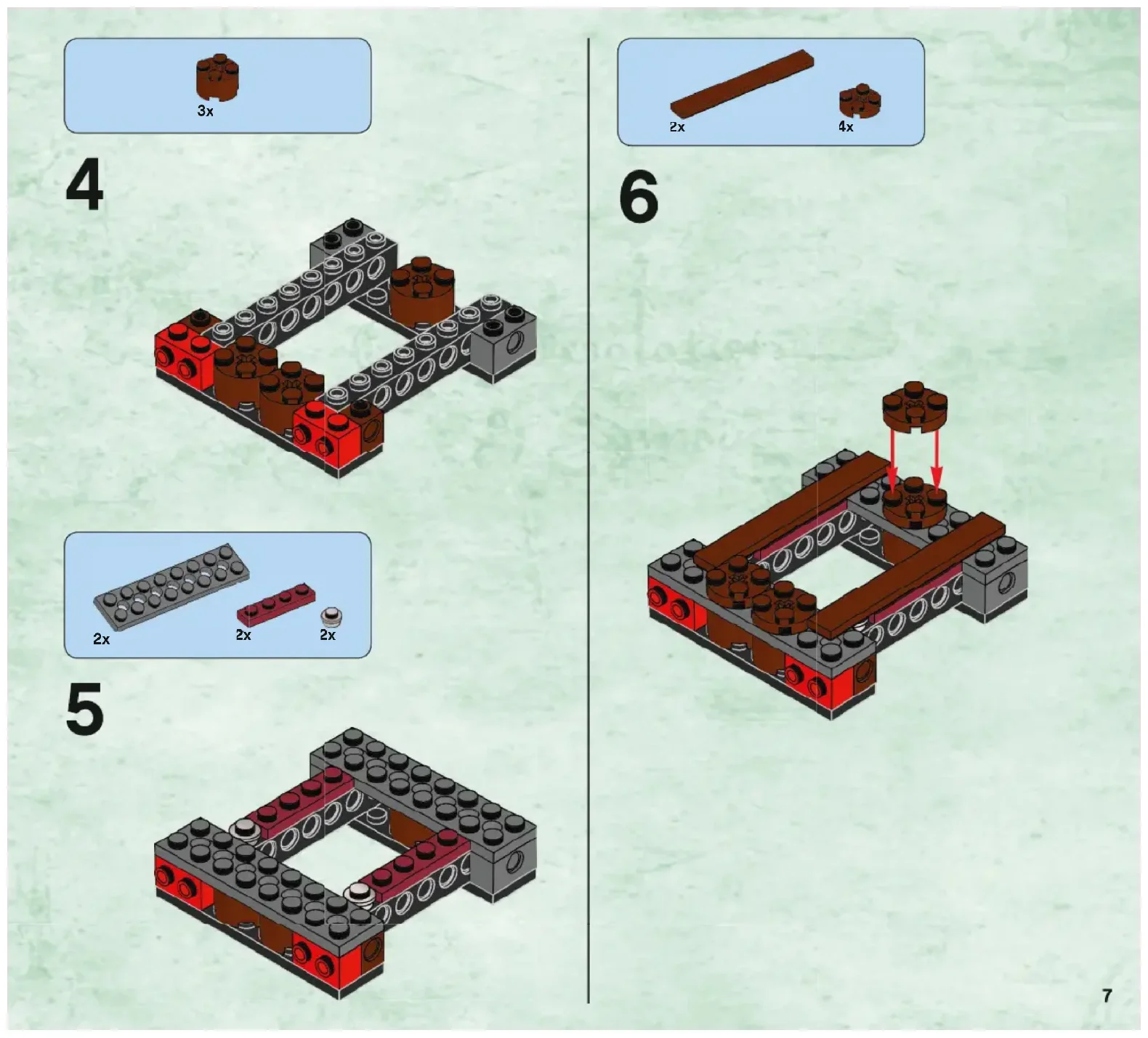 3x

4

2x 2x 2x

5

2x 4x

6

7