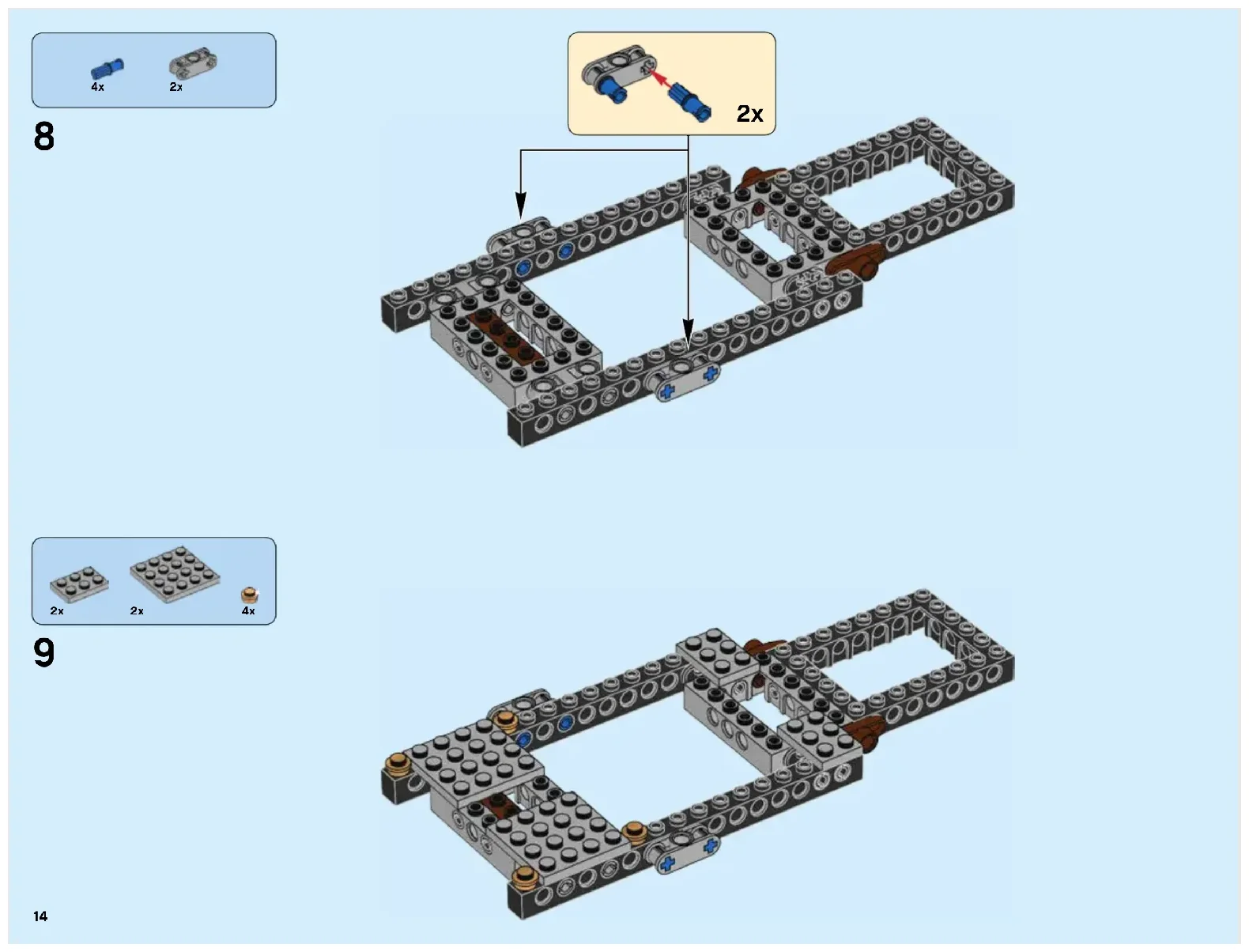 4x 2x

8

2x

2x 2x 4x

9

14