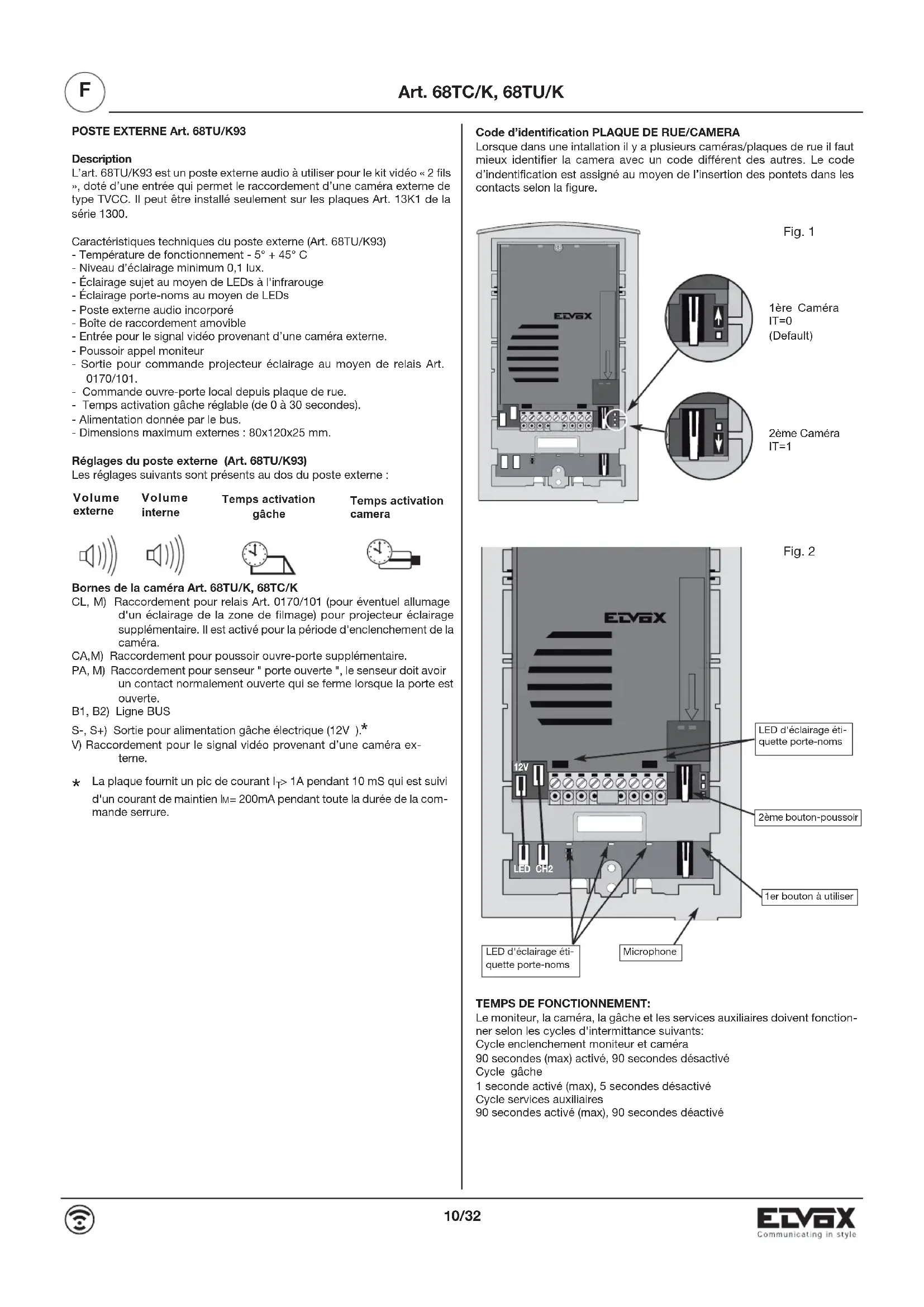 F

Art. 68TC/K, 68TU/K

POSTE EXTERNE Art. 68TU/K93

Description
L'art. 68TU/K93 est un poste externe audio à utiliser pour le kit vidéo « 2 fils », doté d'une entrée qui permet le raccordement d'une caméra externe de type TVCC. Il peut être installé seulement sur les plaques Art. 13K1 de la série 1300.

Caractéristiques techniques du poste externe (Art. 68TU/K93)
- Température de fonctionnement - 5° + 45° C
- Niveau d'éclairage minimum 0,1 lux.
- Éclairage sujet au moyen de LEDs à l'infrarouge
- Éclairage porte-noms au moyen de LEDs
- Poste externe audio incorporé
- Boîte de raccordement amovible
- Entrée pour le signal vidéo provenant d'une caméra externe.
- Poussoir appel moniteur
- Sortie pour commande projecteur éclairage au moyen de relais Art. 0170/101.
- Commande ouvre-porte local depuis plaque de rue.
- Temps activation gâche réglable (de 0 à 30 secondes).
- Alimentation donnée par le bus.
- Dimensions maximum externes : 80x120x25 mm.

Réglages du poste externe (Art. 68TU/K93)
Les réglages suivants sont présents au dos du poste externe :

Volume externe
Volume interne
Temps activation gâche
Temps activation camera

Bornes de la caméra Art. 68TU/K, 68TC/K
CL, M) Raccordement pour relais Art. 0170/101 (pour éventuel allumage d'un éclairage de la zone de filmage) pour projecteur éclairage supplémentaire. Il est activé pour la période d'enclenchement de la caméra.
CA,M) Raccordement pour poussoir ouvre-porte supplémentaire.
PA, M) Raccordement pour senseur " porte ouverte ", le senseur doit avoir un contact normalement ouverte qui se ferme lorsque la porte est ouverte.
B1, B2) Ligne BUS
S-, S+) Sortie pour alimentation gâche électrique (12V ).*
V) Raccordement pour le signal vidéo provenant d'une caméra externe.

* La plaque fournit un pic de courant $I_T$> 1A pendant 10 mS qui est suivi d'un courant de maintien $I_M$= 200mA pendant toute la durée de la commande serrure.

Code d'identification PLAQUE DE RUE/CAMERA
Lorsque dans une intallation il y a plusieurs caméras/plaques de rue il faut mieux identifier la camera avec un code différent des autres. Le code d'indentification est assigné au moyen de l'insertion des pontets dans les contacts selon la figure.

Fig. 1

ELVOX

1ère Caméra
IT=0
(Default)

2ème Caméra
IT=1

Fig. 2

ELVOX

12V

LED CH2

LED d'éclairage étiquette porte-noms

2ème bouton-poussoir

1er bouton à utiliser

LED d'éclairage étiquette porte-noms

Microphone

TEMPS DE FONCTIONNEMENT:
Le moniteur, la caméra, la gâche et les services auxiliaires doivent fonctionner selon les cycles d'intermittance suivants:
Cycle enclenchement moniteur et caméra
90 secondes (max) activé, 90 secondes désactivé
Cycle gâche
1 seconde activé (max), 5 secondes désactivé
Cycle services auxiliaires
90 secondes activé (max), 90 secondes déactivé

10/32

ELVOX
Communicating in style