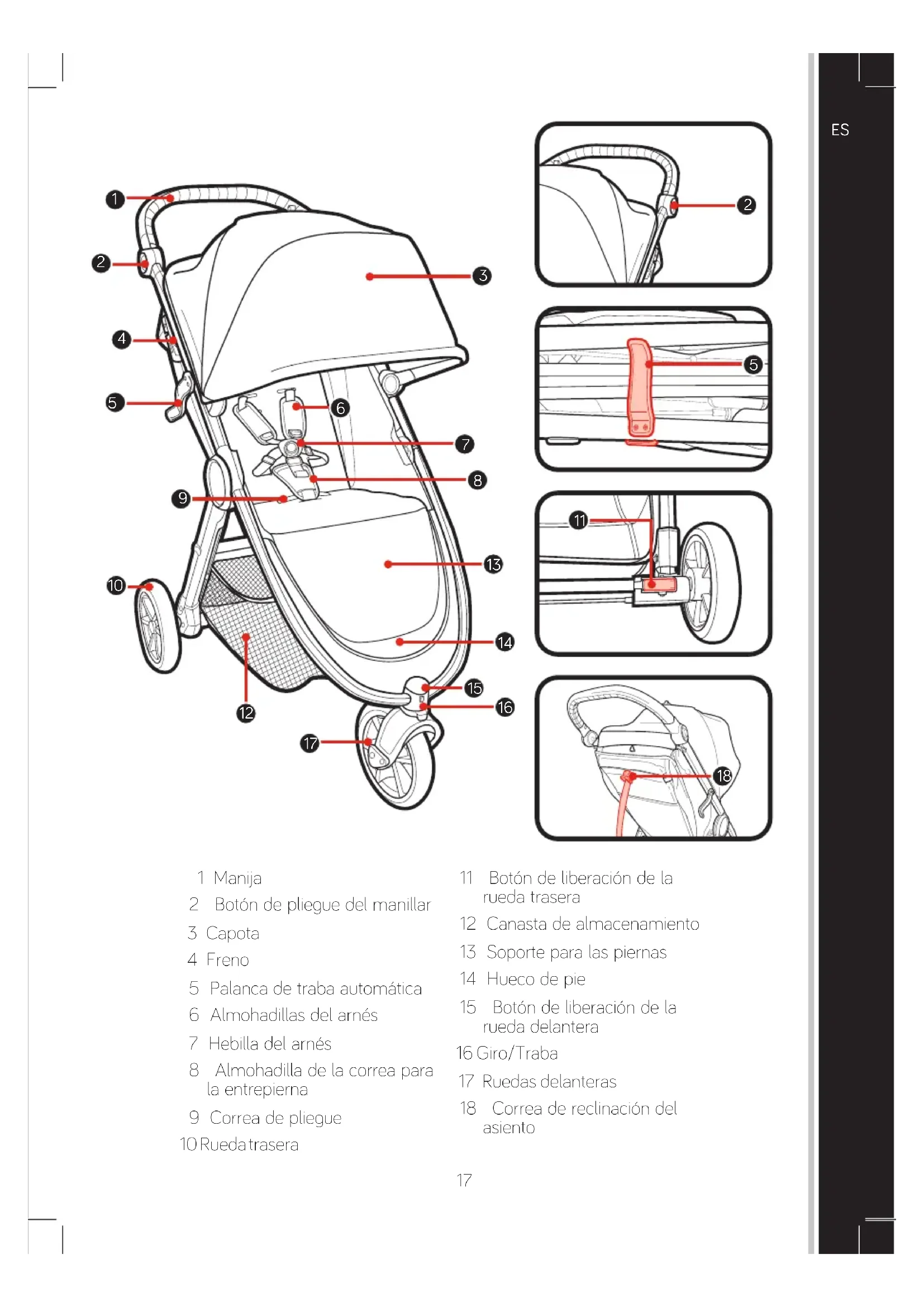 ES

1
2
3
4
5
6
7
8
9
10
12
13
14
15
16
17

2

5

11

18

1 Manija
2 Botón de pliegue del manillar
3 Capota
4 Freno
5 Palanca de traba automática
6 Almohadillas del arnés
7 Hebilla del arnés
8 Almohadilla de la correa para la entrepierna
9 Correa de pliegue
10 Rueda trasera

11 Botón de liberación de la rueda trasera
12 Canasta de almacenamiento
13 Soporte para las piernas
14 Hueco de pie
15 Botón de liberación de la rueda delantera
16 Giro/Traba
17 Ruedas delanteras
18 Correa de reclinación del asiento

17