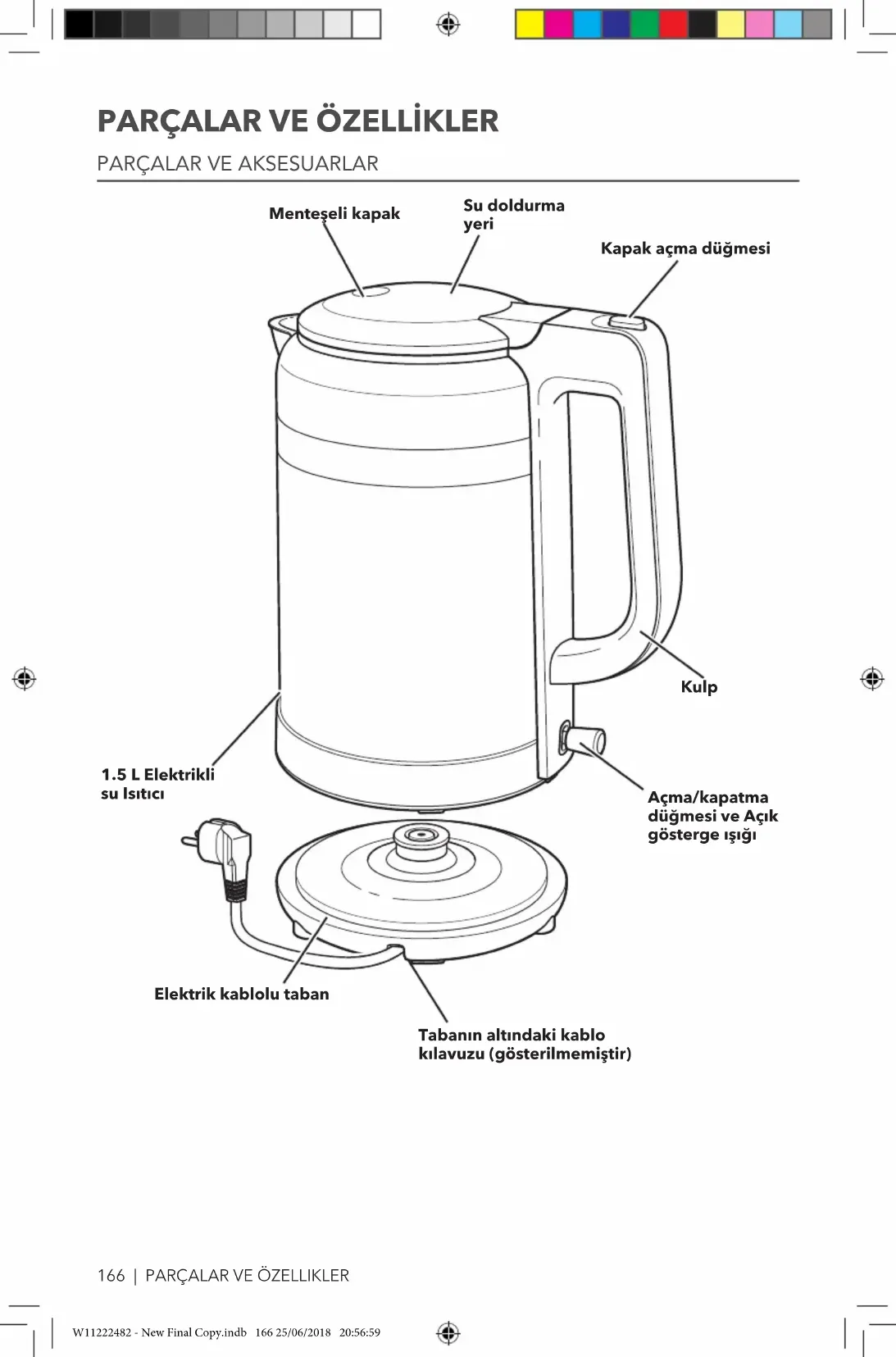 PARÇALAR VE ÖZELLİKLER

PARÇALAR VE AKSESUARLAR

Menteşeli kapak

Su doldurma yeri

Kapak açma düğmesi

Kulp

1.5 L Elektrikli su Isıtıcı

Açma/kapatma düğmesi ve Açık gösterge ışığı

Elektrik kablolu taban

Tabanın altındaki kablo kılavuzu (gösterilmemiştir)

166 | PARÇALAR VE ÖZELLIKLER

W11222482 - New Final Copy.indb 166 25/06/2018 20:56:59