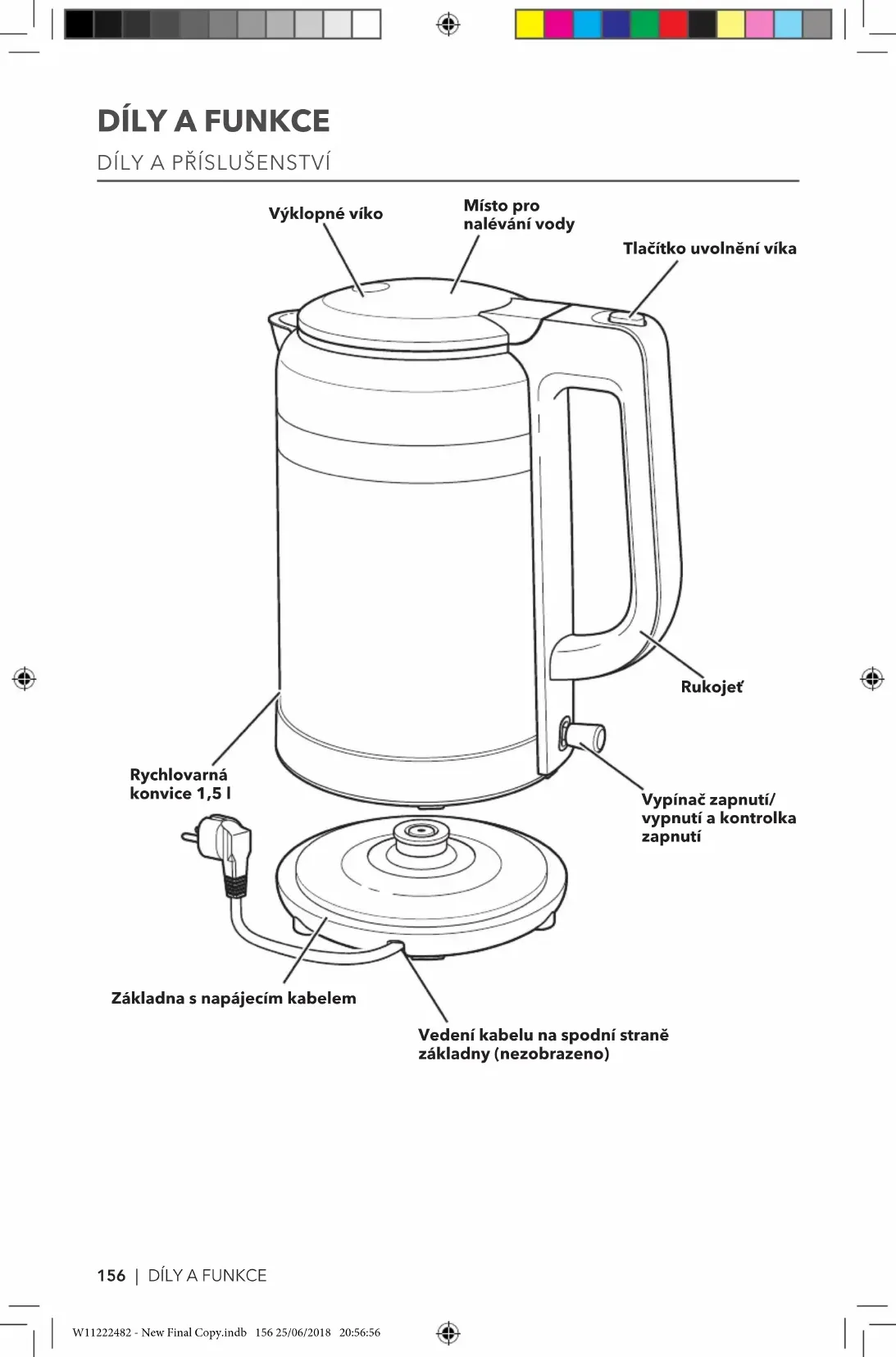 DÍLY A FUNKCE

DÍLY A PŘÍSLUŠENSTVÍ

Výklopné víko

Místo pro nalévání vody

Tlačítko uvolnění víka

Rukojeť

Rychlovarná konvice 1,5 l

Vypínač zapnutí/ vypnutí a kontrolka zapnutí

Základna s napájecím kabelem

Vedení kabelu na spodní straně základny (nezobrazeno)

156 | DÍLY A FUNKCE

W11222482 - New Final Copy.indb 156 25/06/2018 20:56:56