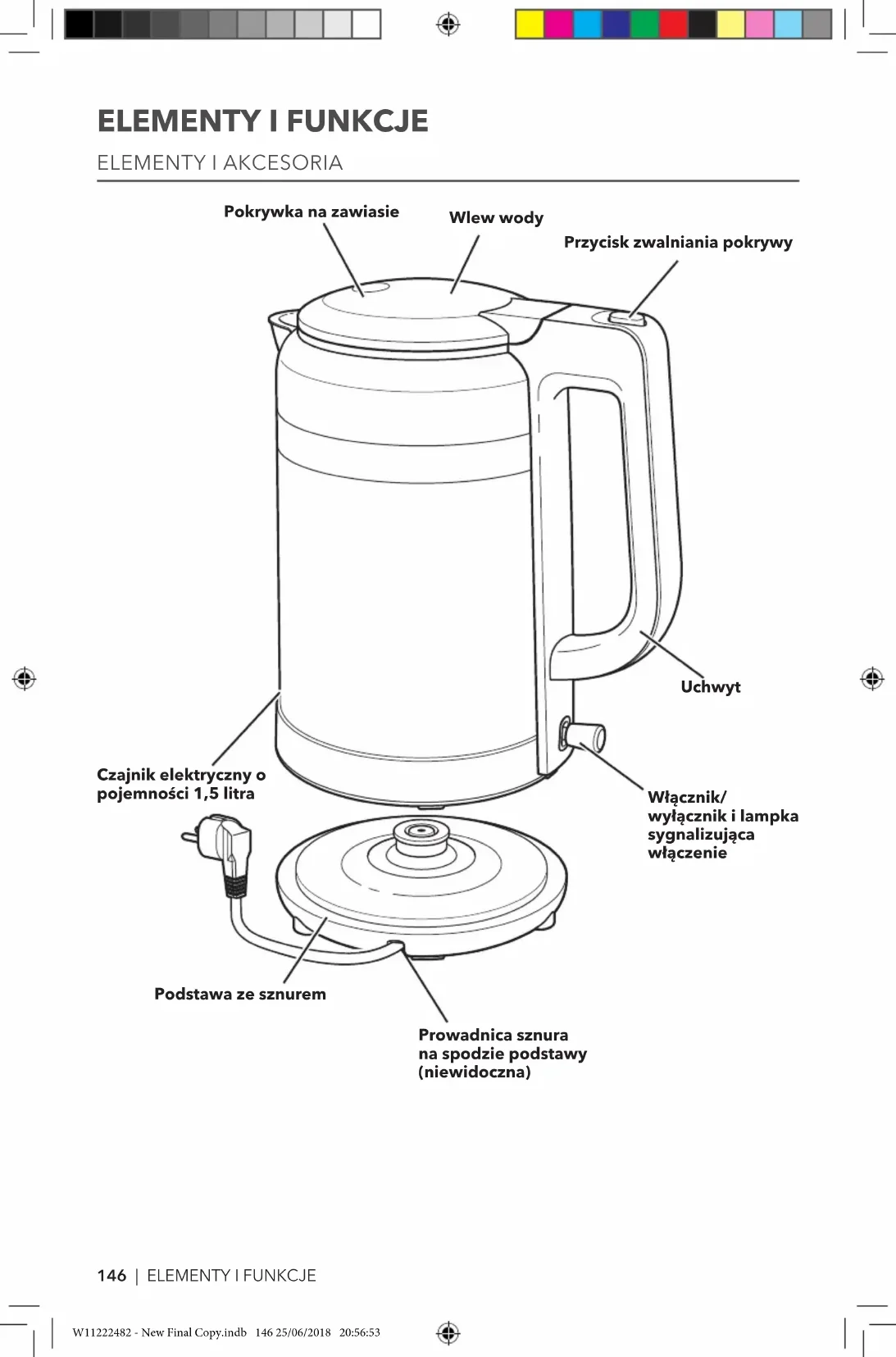 ELEMENTY I FUNKCJE

ELEMENTY I AKCESORIA

Pokrywka na zawiasie

Wlew wody

Przycisk zwalniania pokrywy

Uchwyt

Czajnik elektryczny o pojemności 1,5 litra

Włącznik/ wyłącznik i lampka sygnalizująca włączenie

Podstawa ze sznurem

Prowadnica sznura na spodzie podstawy (niewidoczna)

146 | ELEMENTY I FUNKCJE

W11222482 - New Final Copy.indb 146 25/06/2018 20:56:53