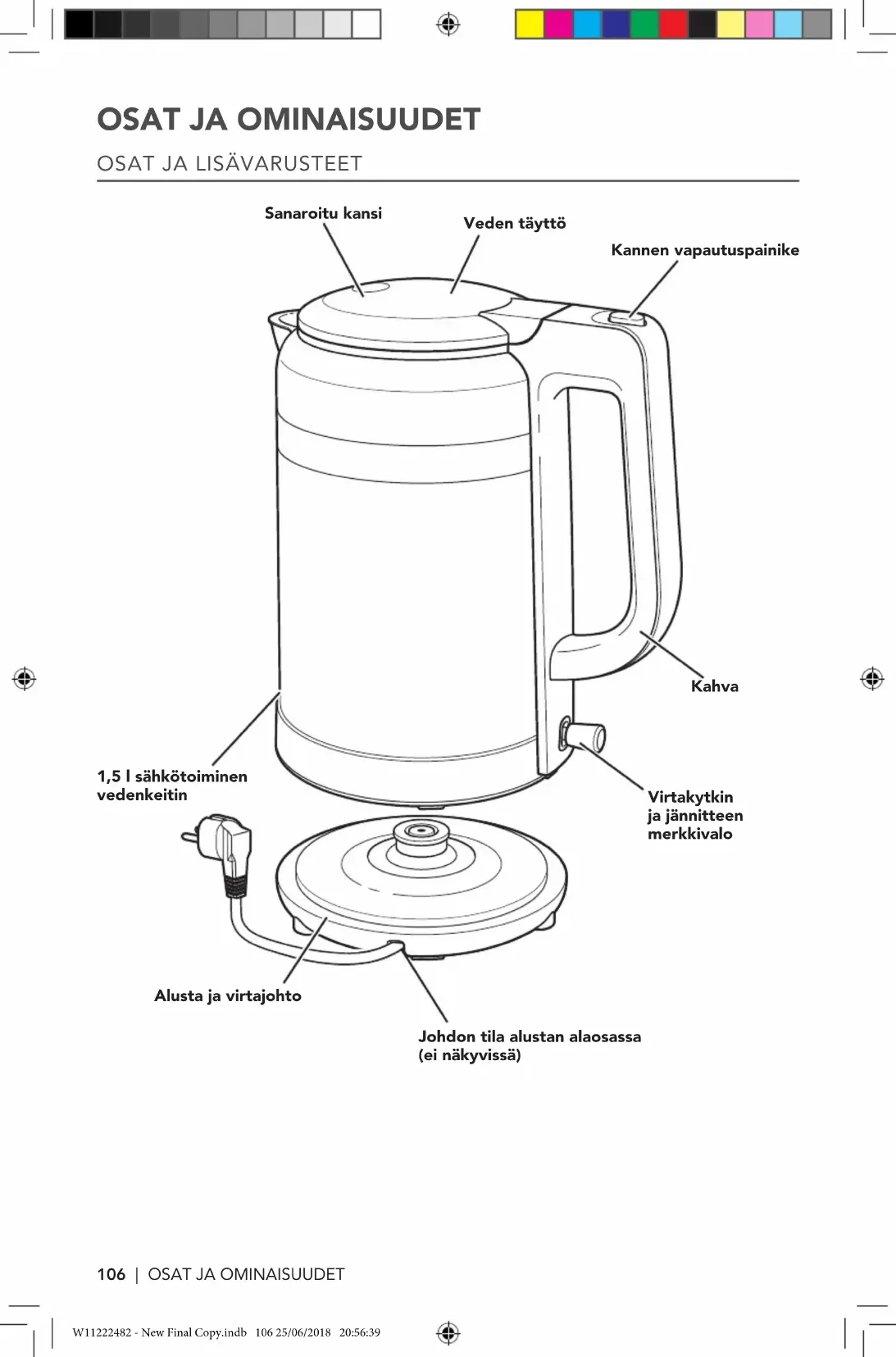 OSAT JA OMINAISUUDET

OSAT JA LISÄVARUSTEET

Sanaroitu kansi

Veden täyttö

Kannen vapautuspainike

Kahva

1,5 l sähkötoiminen vedenkeitin

Virtakytkin ja jännitteen merkkivalo

Alusta ja virtajohto

Johdon tila alustan alaosassa (ei näkyvissä)

106 | OSAT JA OMINAISUUDET

W11222482 - New Final Copy.indb 106 25/06/2018 20:56:39