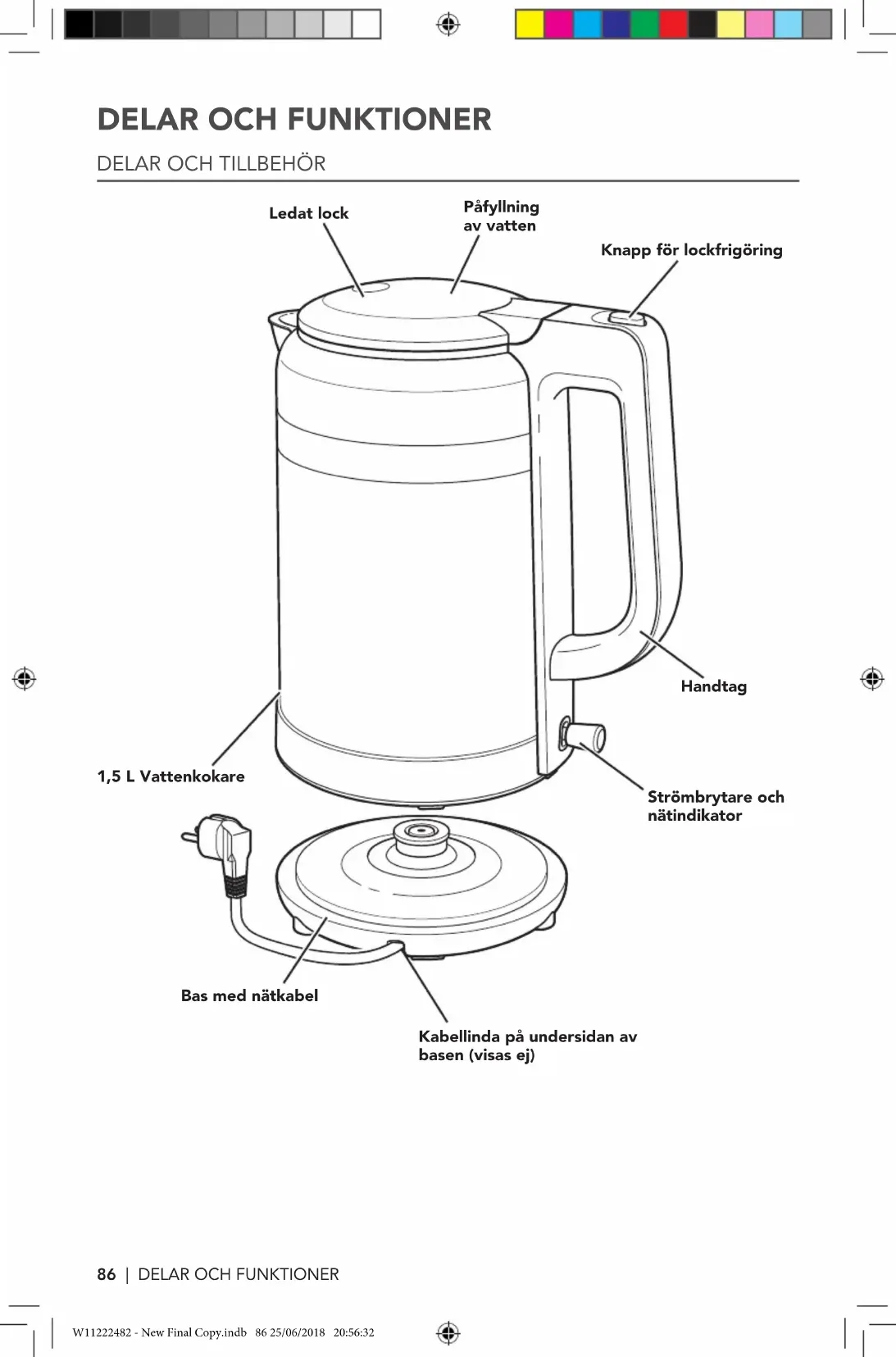 DELAR OCH FUNKTIONER

DELAR OCH TILLBEHÖR

Ledat lock

Påfyllning av vatten

Knapp för lockfrigöring

Handtag

1,5 L Vattenkokare

Strömbrytare och nätindikator

Bas med nätkabel

Kabellinda på undersidan av basen (visas ej)

86 | DELAR OCH FUNKTIONER

W11222482 - New Final Copy.indb 86 25/06/2018 20:56:32