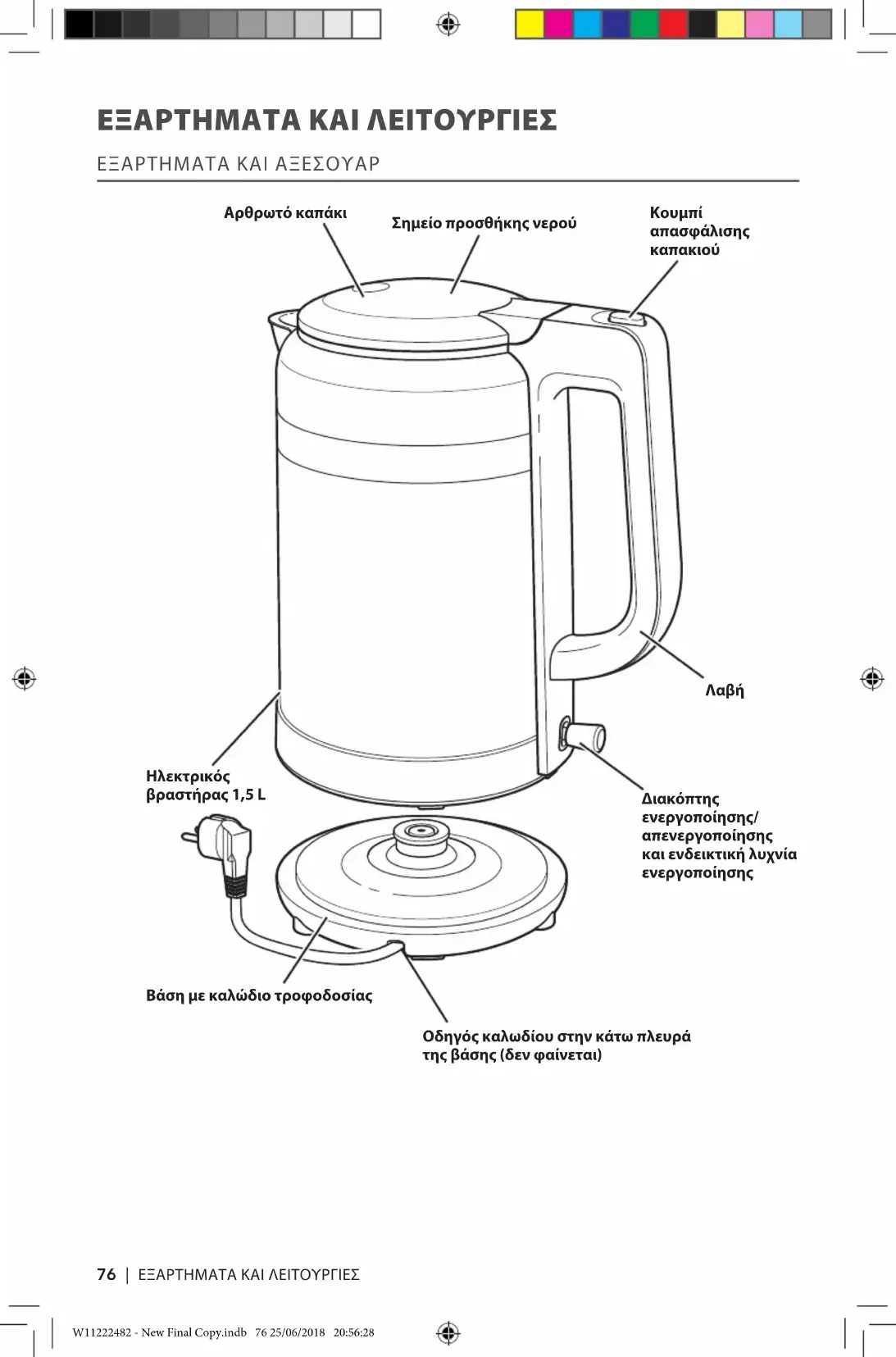 ΕΞΑΡΤΗΜΑΤΑ ΚΑΙ ΛΕΙΤΟΥΡΓΙΕΣ

ΕΞΑΡΤΗΜΑΤΑ ΚΑΙ ΑΞΕΣΟΥΑΡ

Αρθρωτό καπάκι

Σημείο προσθήκης νερού

Κουμπί απασφάλισης καπακιού

Λαβή

Ηλεκτρικός βραστήρας 1,5 L

Διακόπτης ενεργοποίησης/ απενεργοποίησης και ενδεικτική λυχνία ενεργοποίησης

Βάση με καλώδιο τροφοδοσίας

Οδηγός καλωδίου στην κάτω πλευρά της βάσης (δεν φαίνεται)

76 | ΕΞΑΡΤΗΜΑΤΑ ΚΑΙ ΛΕΙΤΟΥΡΓΙΕΣ

W11222482 - New Final Copy.indb 76 25/06/2018 20:56:28