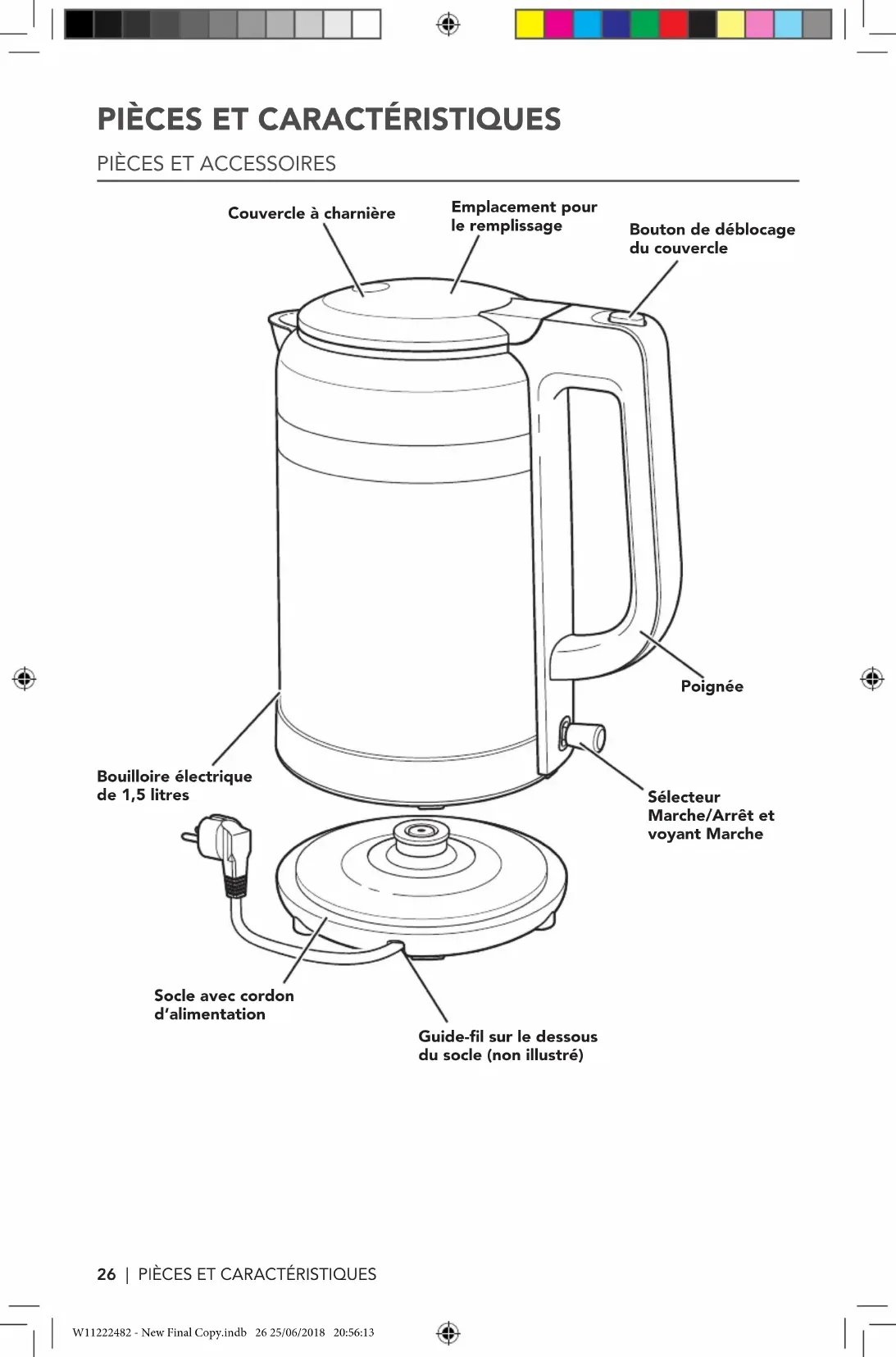 PIÈCES ET CARACTÉRISTIQUES

PIÈCES ET ACCESSOIRES

Couvercle à charnière

Emplacement pour le remplissage

Bouton de déblocage du couvercle

Poignée

Bouilloire électrique de 1,5 litres

Sélecteur Marche/Arrêt et voyant Marche

Socle avec cordon d'alimentation

Guide-fil sur le dessous du socle (non illustré)

26 | PIÈCES ET CARACTÉRISTIQUES

W11222482 - New Final Copy.indb 26 25/06/2018 20:56:13