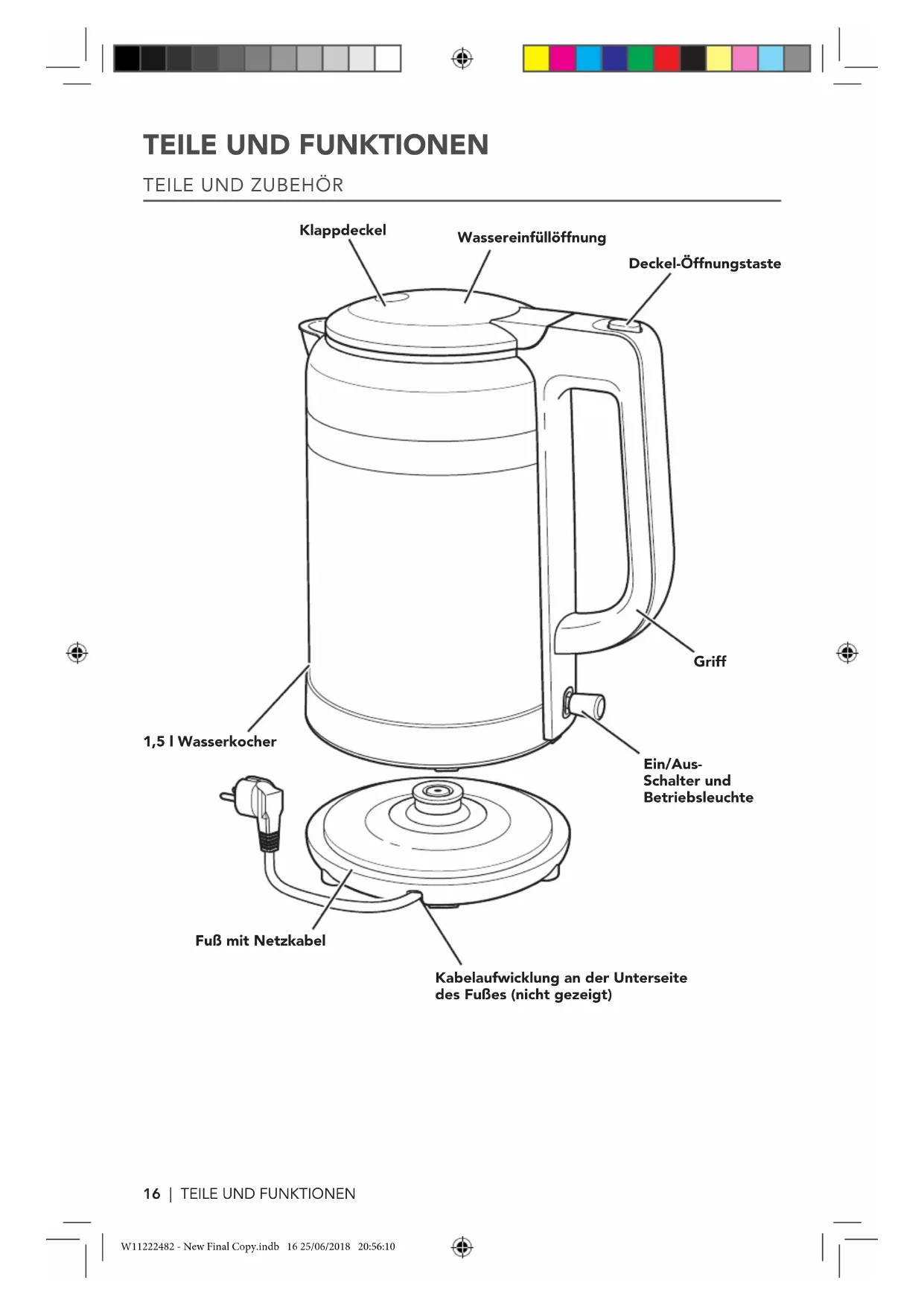 TEILE UND FUNKTIONEN

TEILE UND ZUBEHÖR

Klappdeckel

Wassereinfüllöffnung

Deckel-Öffnungstaste

Griff

1,5 l Wasserkocher

Ein/Aus-Schalter und Betriebsleuchte

Fuß mit Netzkabel

Kabelaufwicklung an der Unterseite des Fußes (nicht gezeigt)

16 | TEILE UND FUNKTIONEN

W11222482 - New Final Copy.indb 16 25/06/2018 20:56:10