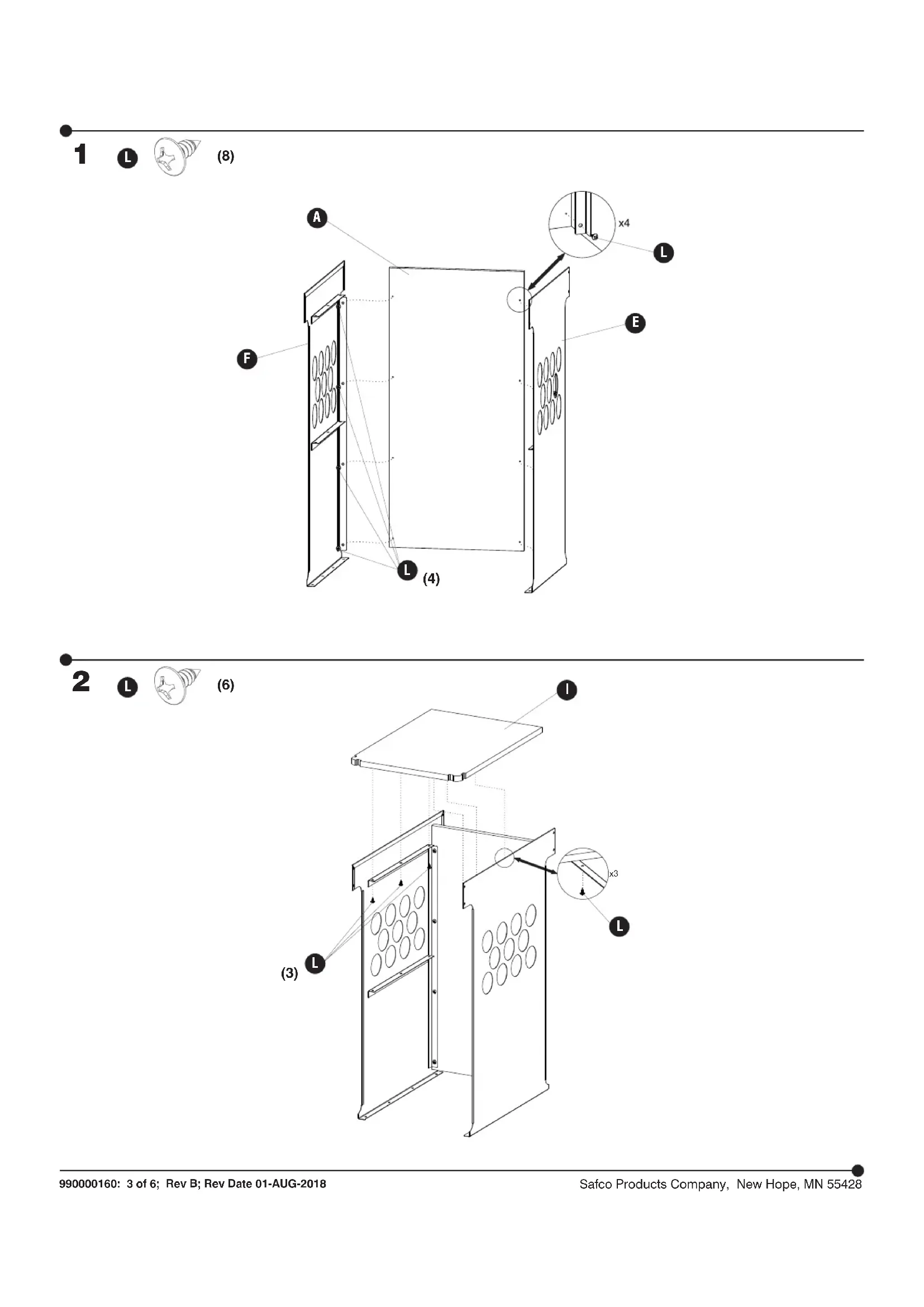 1 L (8)

A

x4

L

E

F

L (4)

2 L (6)

I

x3

L

(3) L

990000160: 3 of 6; Rev B; Rev Date 01-AUG-2018

Safco Products Company, New Hope, MN 55428