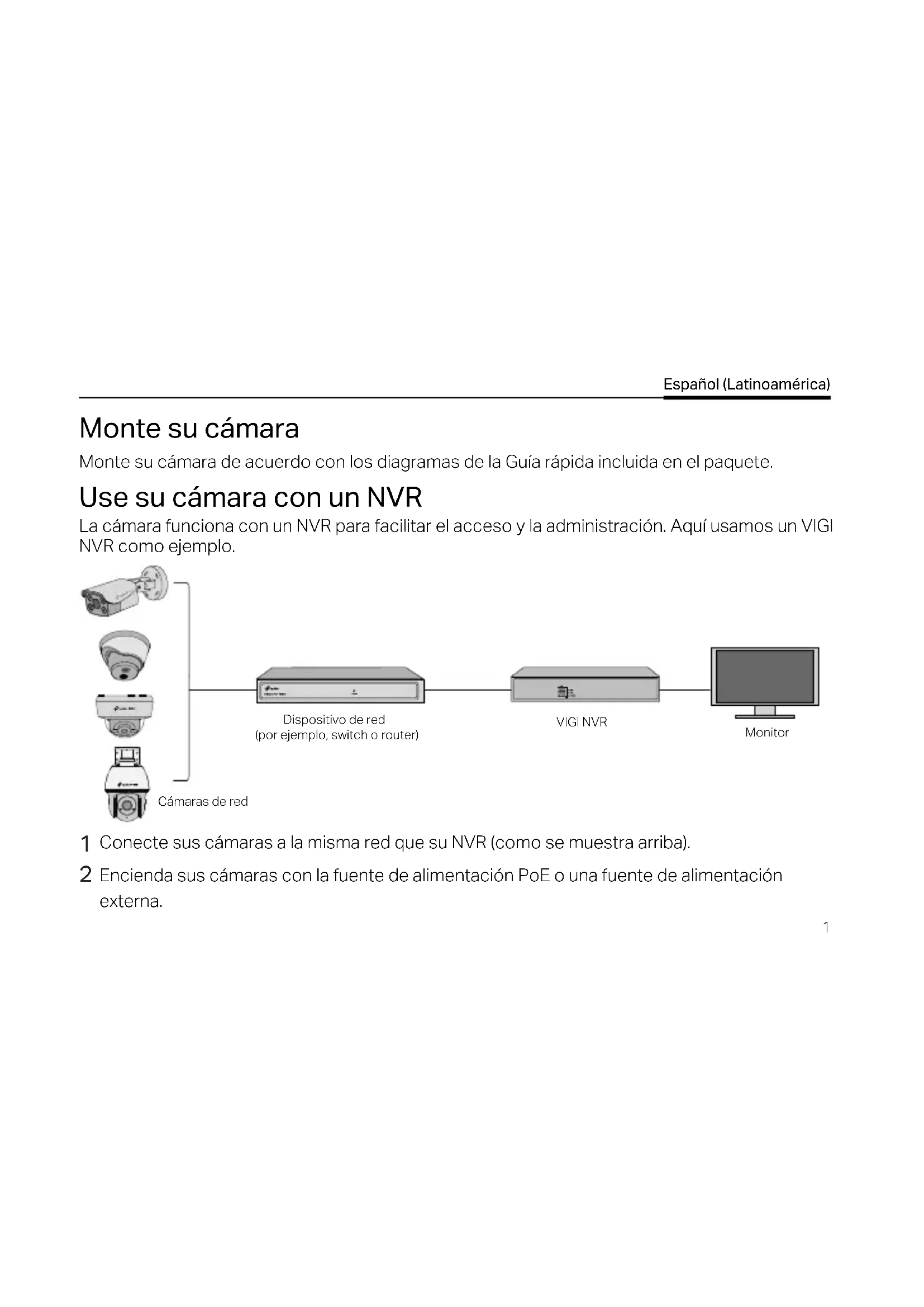 Español (Latinoamérica)

Monte su cámara

Monte su cámara de acuerdo con los diagramas de la Guía rápida incluida en el paquete.

Use su cámara con un NVR

La cámara funciona con un NVR para facilitar el acceso y la administración. Aquí usamos un VIGI NVR como ejemplo.

Dispositivo de red
(por ejemplo, switch o router)

VIGI NVR

Monitor

Cámaras de red

1 Conecte sus cámaras a la misma red que su NVR (como se muestra arriba).

2 Encienda sus cámaras con la fuente de alimentación PoE o una fuente de alimentación externa.

1