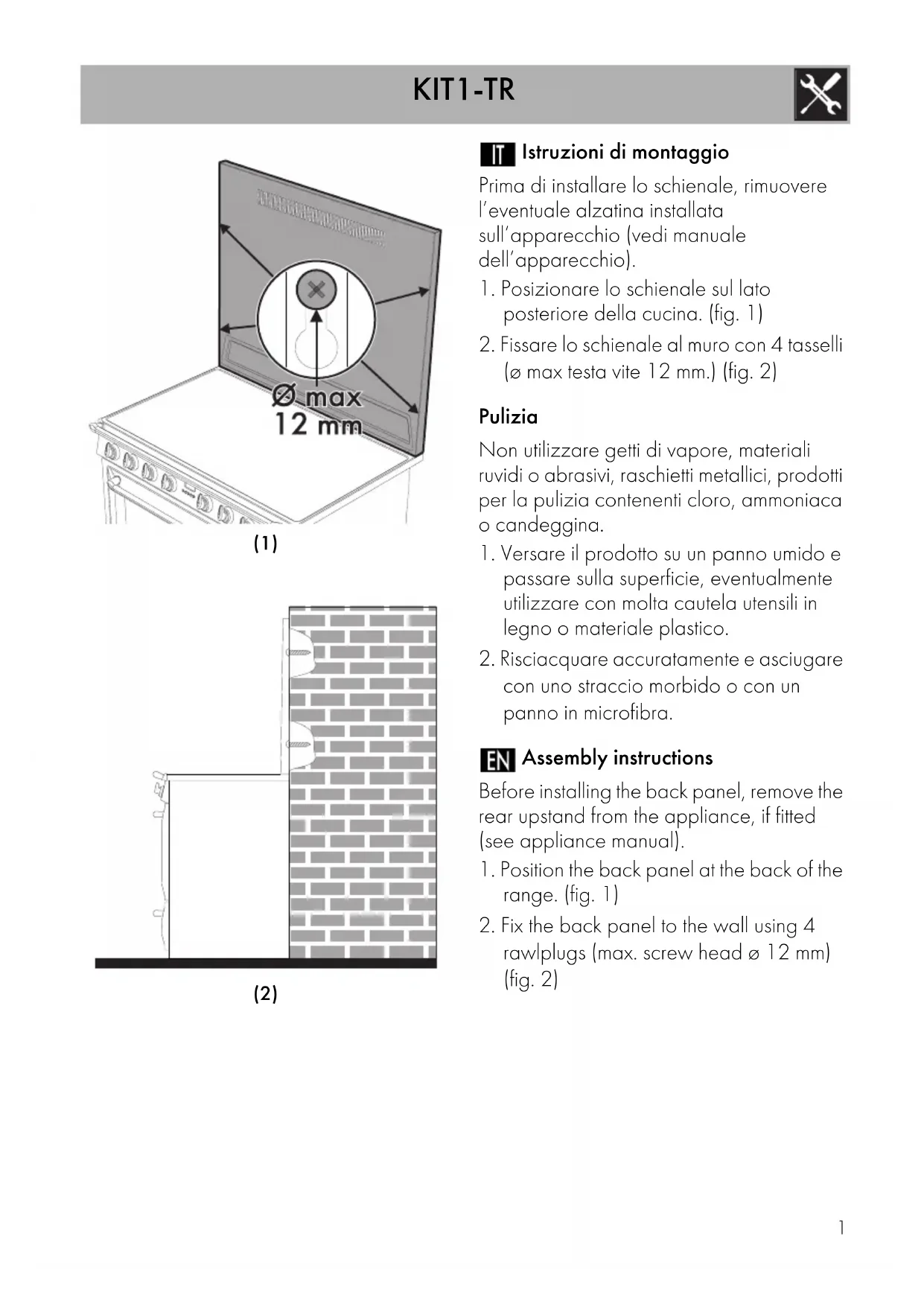 KIT1-TR

Ø max
12 mm

(1)

(2)

IT Istruzioni di montaggio

Prima di installare lo schienale, rimuovere l'eventuale alzatina installata sull'apparecchio (vedi manuale dell'apparecchio).

1. Posizionare lo schienale sul lato posteriore della cucina. (fig. 1)

2. Fissare lo schienale al muro con 4 tasselli (ø max testa vite 12 mm.) (fig. 2)

Pulizia

Non utilizzare getti di vapore, materiali ruvidi o abrasivi, raschietti metallici, prodotti per la pulizia contenenti cloro, ammoniaca o candeggina.

1. Versare il prodotto su un panno umido e passare sulla superficie, eventualmente utilizzare con molta cautela utensili in legno o materiale plastico.

2. Risciacquare accuratamente e asciugare con uno straccio morbido o con un panno in microfibra.

EN Assembly instructions

Before installing the back panel, remove the rear upstand from the appliance, if fitted (see appliance manual).

1. Position the back panel at the back of the range. (fig. 1)

2. Fix the back panel to the wall using 4 rawlplugs (max. screw head ø 12 mm) (fig. 2)

1