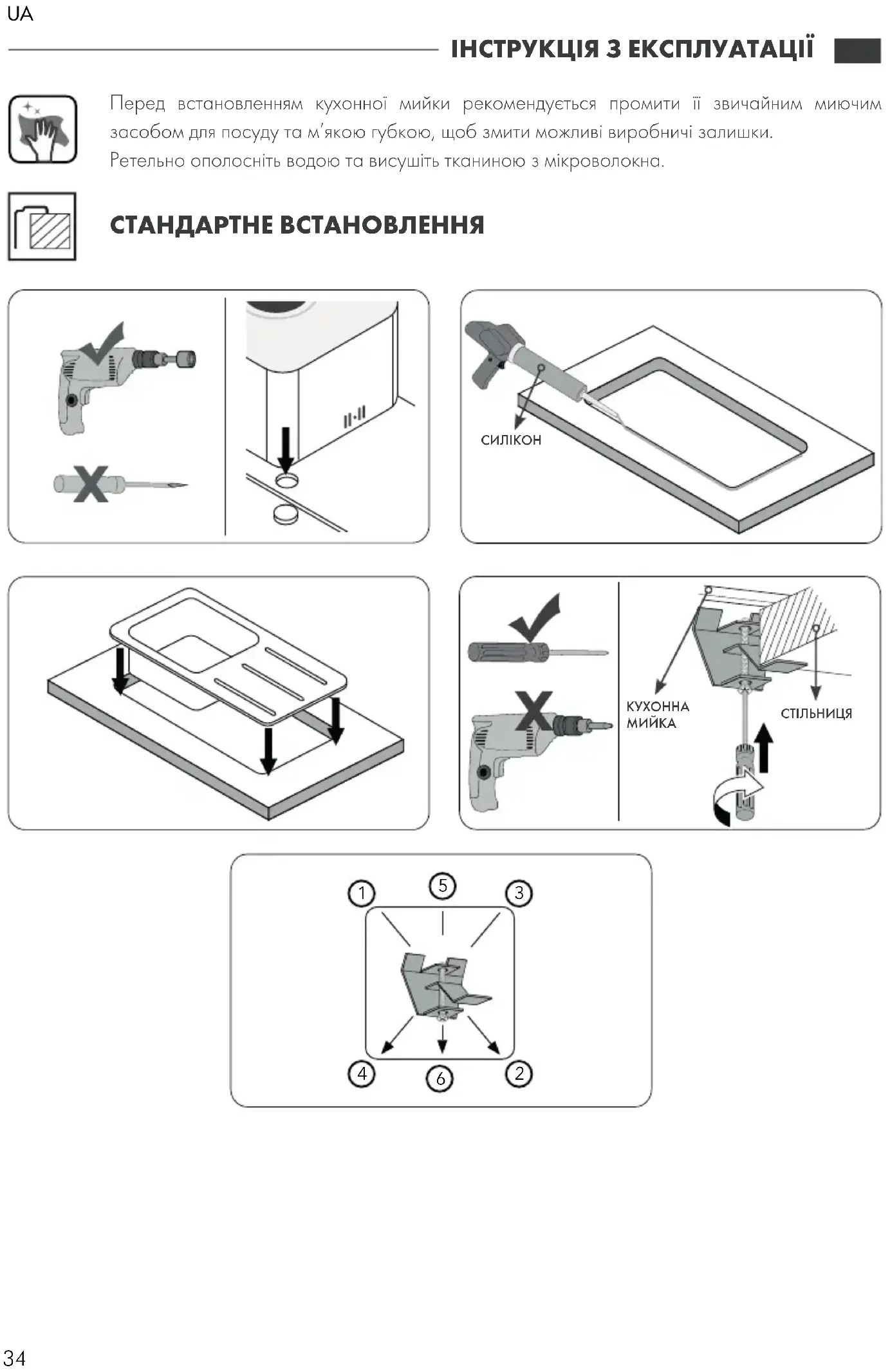 UA

ІНСТРУКЦІЯ З ЕКСПЛУАТАЦІЇ

Перед встановленням кухонної мийки рекомендується промити її звичайним миючим засобом для посуду та м'якою губкою, щоб змити можливі виробничі залишки.
Ретельно ополосніть водою та висушіть тканиною з мікроволокна.

СТАНДАРТНЕ ВСТАНОВЛЕННЯ

СИЛІКОН

КУХОННА МИЙКА

СТІЛЬНИЦЯ

1
5
3
4
6
2

34